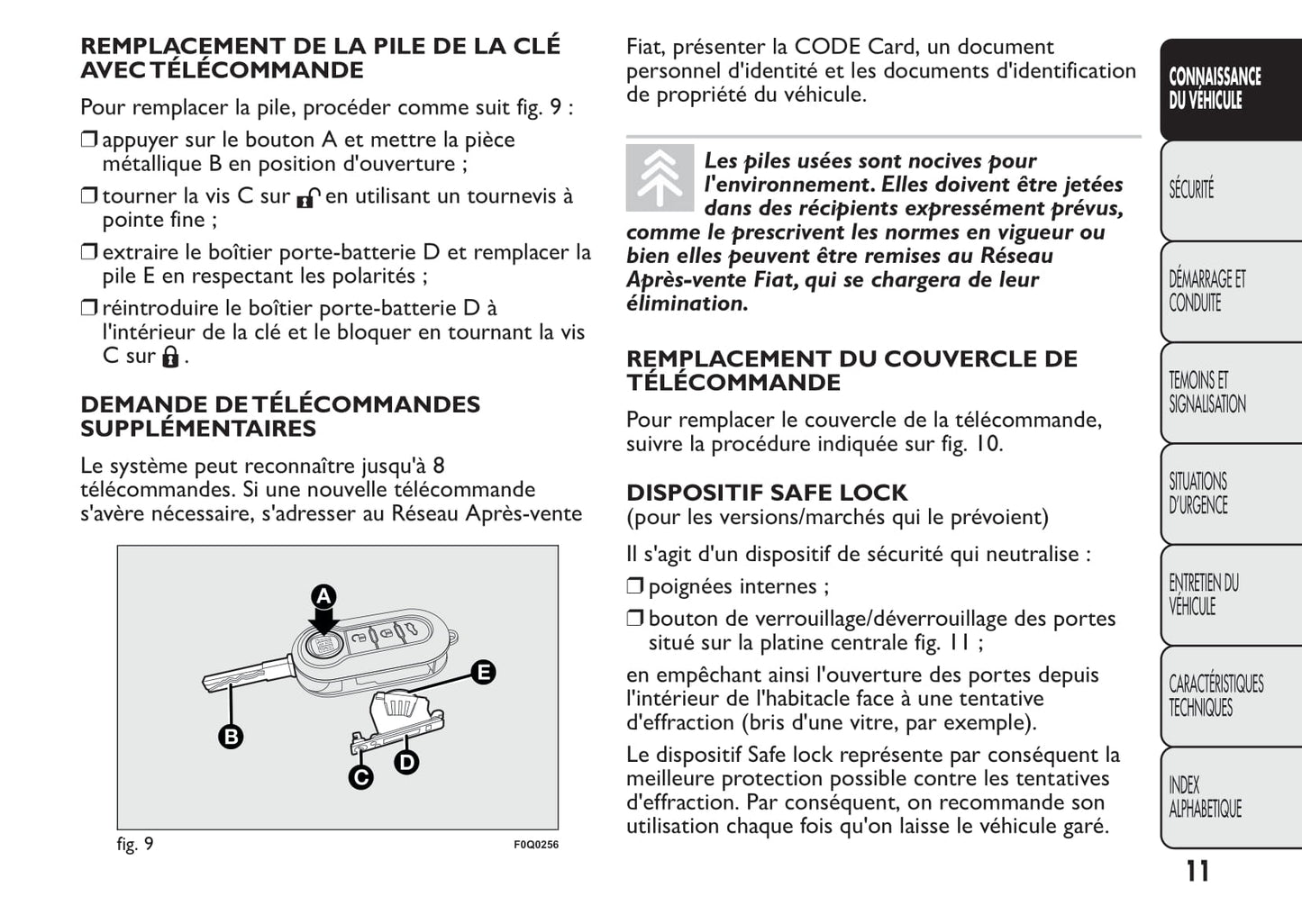 REMPLACEMENT DE LA PILE DE LA CLÉ AVEC TÉLÉCOMMANDE

Pour remplacer la pile, procéder comme suit fig. 9 :

❒ appuyer sur le bouton A et mettre la pièce métallique B en position d'ouverture ;

❒ tourner la vis C sur en utilisant un tournevis à pointe fine ;

❒ extraire le boîtier porte-batterie D et remplacer la pile E en respectant les polarités ;

❒ réintroduire le boîtier porte-batterie D à l'intérieur de la clé et le bloquer en tournant la vis C sur .

DEMANDE DE TÉLÉCOMMANDES SUPPLÉMENTAIRES

Le système peut reconnaître jusqu'à 8 télécommandes. Si une nouvelle télécommande s'avère nécessaire, s'adresser au Réseau Après-vente

A
E
B
C
D

fig. 9

F0Q0256

Fiat, présenter la CODE Card, un document personnel d'identité et les documents d'identification de propriété du véhicule.

Les piles usées sont nocives pour l'environnement. Elles doivent être jetées dans des récipients expressément prévus, comme le prescrivent les normes en vigueur ou bien elles peuvent être remises au Réseau Après-vente Fiat, qui se chargera de leur élimination.

REMPLACEMENT DU COUVERCLE DE TÉLÉCOMMANDE

Pour remplacer le couvercle de la télécommande, suivre la procédure indiquée sur fig. 10.

DISPOSITIF SAFE LOCK
(pour les versions/marchés qui le prévoient)

Il s'agit d'un dispositif de sécurité qui neutralise :

❒ poignées internes ;

❒ bouton de verrouillage/déverrouillage des portes situé sur la platine centrale fig. 11 ;

en empêchant ainsi l'ouverture des portes depuis l'intérieur de l'habitacle face à une tentative d'effraction (bris d'une vitre, par exemple).

Le dispositif Safe lock représente par conséquent la meilleure protection possible contre les tentatives d'effraction. Par conséquent, on recommande son utilisation chaque fois qu'on laisse le véhicule garé.

CONNAISSANCE DU VÉHICULE

SÉCURITÉ

DÉMARRAGE ET CONDUITE

TEMOINS ET SIGNALISATION

SITUATIONS D'URGENCE

ENTRETIEN DU VÉHICULE

CARACTÉRISTIQUES TECHNIQUES

INDEX ALPHABETIQUE

11