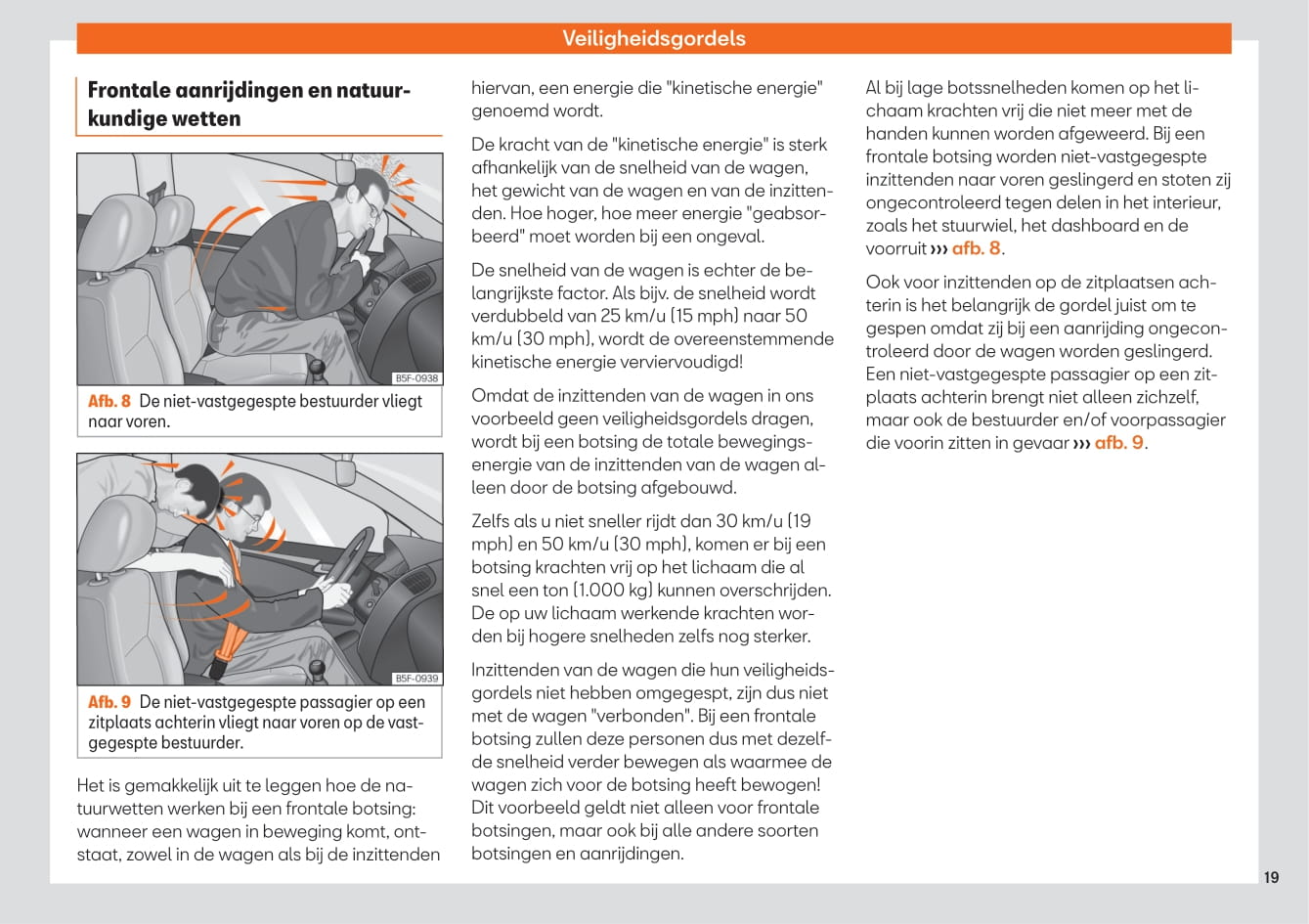 Veiligheidsgordels

Frontale aanrijdingen en natuurkundige wetten

B5F-0938

Afb. 8 De niet-vastgegespte bestuurder vliegt naar voren.

B5F-0939

Afb. 9 De niet-vastgegespte passagier op een zitplaats achterin vliegt naar voren op de vastgegespte bestuurder.

Het is gemakkelijk uit te leggen hoe de natuurwetten werken bij een frontale botsing: wanneer een wagen in beweging komt, ontstaat, zowel in de wagen als bij de inzittenden hiervan, een energie die "kinetische energie" genoemd wordt.

De kracht van de "kinetische energie" is sterk afhankelijk van de snelheid van de wagen, het gewicht van de wagen en van de inzittenden. Hoe hoger, hoe meer energie "geabsorbeerd" moet worden bij een ongeval.

De snelheid van de wagen is echter de belangrijkste factor. Als bijv. de snelheid wordt verdubbeld van 25 km/u (15 mph) naar 50 km/u (30 mph), wordt de overeenstemmende kinetische energie verviervoudigd!

Omdat de inzittenden van de wagen in ons voorbeeld geen veiligheidsgordels dragen, wordt bij een botsing de totale bewegingsenergie van de inzittenden van de wagen alleen door de botsing afgebouwd.

Zelfs als u niet sneller rijdt dan 30 km/u (19 mph) en 50 km/u (30 mph), komen er bij een botsing krachten vrij op het lichaam die al snel een ton (1.000 kg) kunnen overschrijden. De op uw lichaam werkende krachten worden bij hogere snelheden zelfs nog sterker.

Inzittenden van de wagen die hun veiligheidsgordels niet hebben omgegespt, zijn dus niet met de wagen "verbonden". Bij een frontale botsing zullen deze personen dus met dezelfde snelheid verder bewegen als waarmee de wagen zich voor de botsing heeft bewogen! Dit voorbeeld geldt niet alleen voor frontale botsingen, maar ook bij alle andere soorten botsingen en aanrijdingen.

Al bij lage botssnelheden komen op het lichaam krachten vrij die niet meer met de handen kunnen worden afgeweerd. Bij een frontale botsing worden niet-vastgegespte inzittenden naar voren geslingerd en stoten zij ongecontroleerd tegen delen in het interieur, zoals het stuurwiel, het dashboard en de voorruit ››› afb. 8.

Ook voor inzittenden op de zitplaatsen achterin is het belangrijk de gordel juist om te gespen omdat zij bij een aanrijding ongecontroleerd door de wagen worden geslingerd. Een niet-vastgegespte passagier op een zitplaats achterin brengt niet alleen zichzelf, maar ook de bestuurder en/of voorpassagier die voorin zitten in gevaar ››› afb. 9.

19