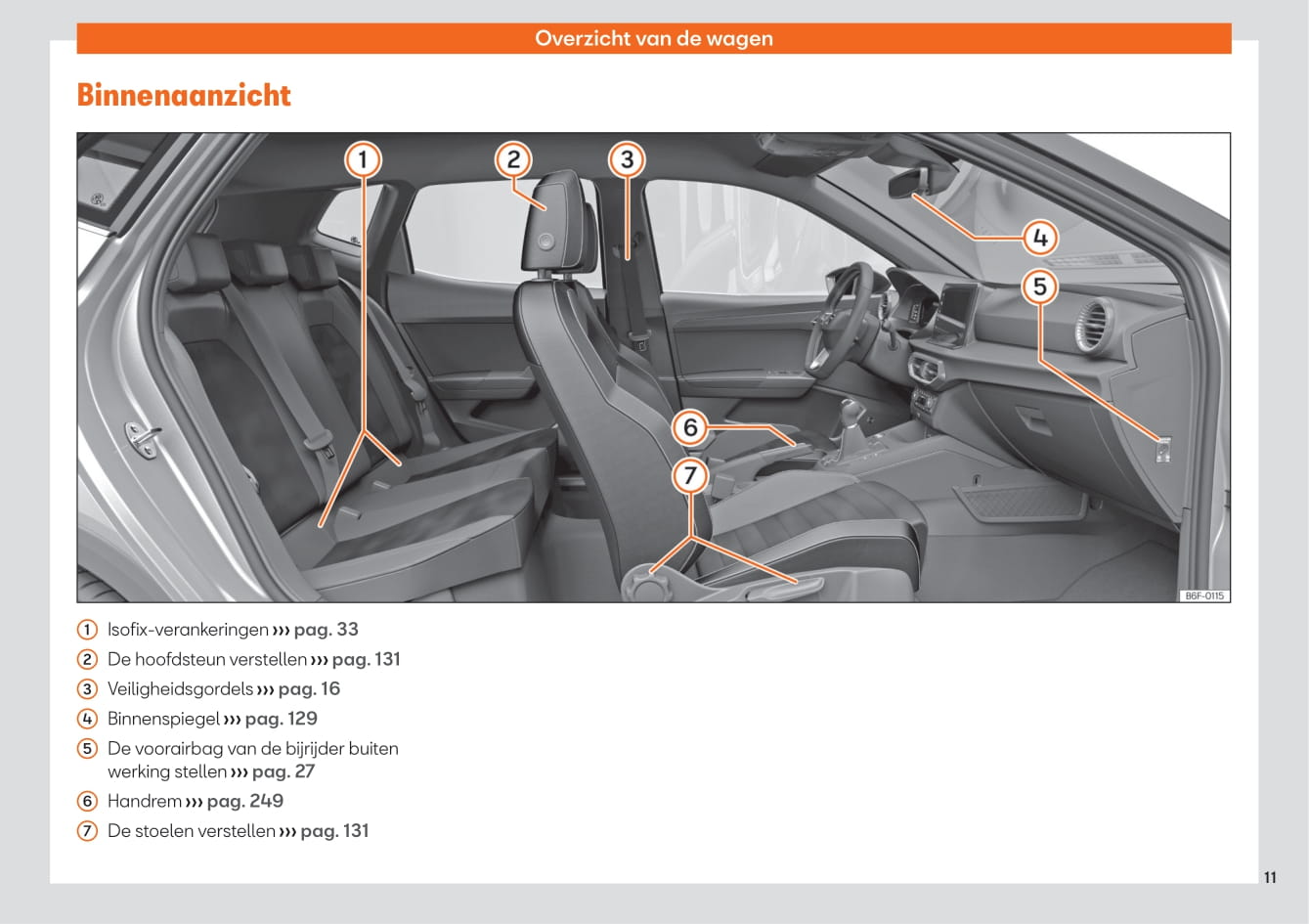 Overzicht van de wagen

Binnenaanzicht

1
2
3
4
5
6
7

B6F-0115

1 Isofix-verankeringen ››› pag. 33
2 De hoofdsteun verstellen ››› pag. 131
3 Veiligheidsgordels ››› pag. 16
4 Binnenspiegel ››› pag. 129
5 De voorairbag van de bijrijder buiten werking stellen ››› pag. 27
6 Handrem ››› pag. 249
7 De stoelen verstellen ››› pag. 131

11