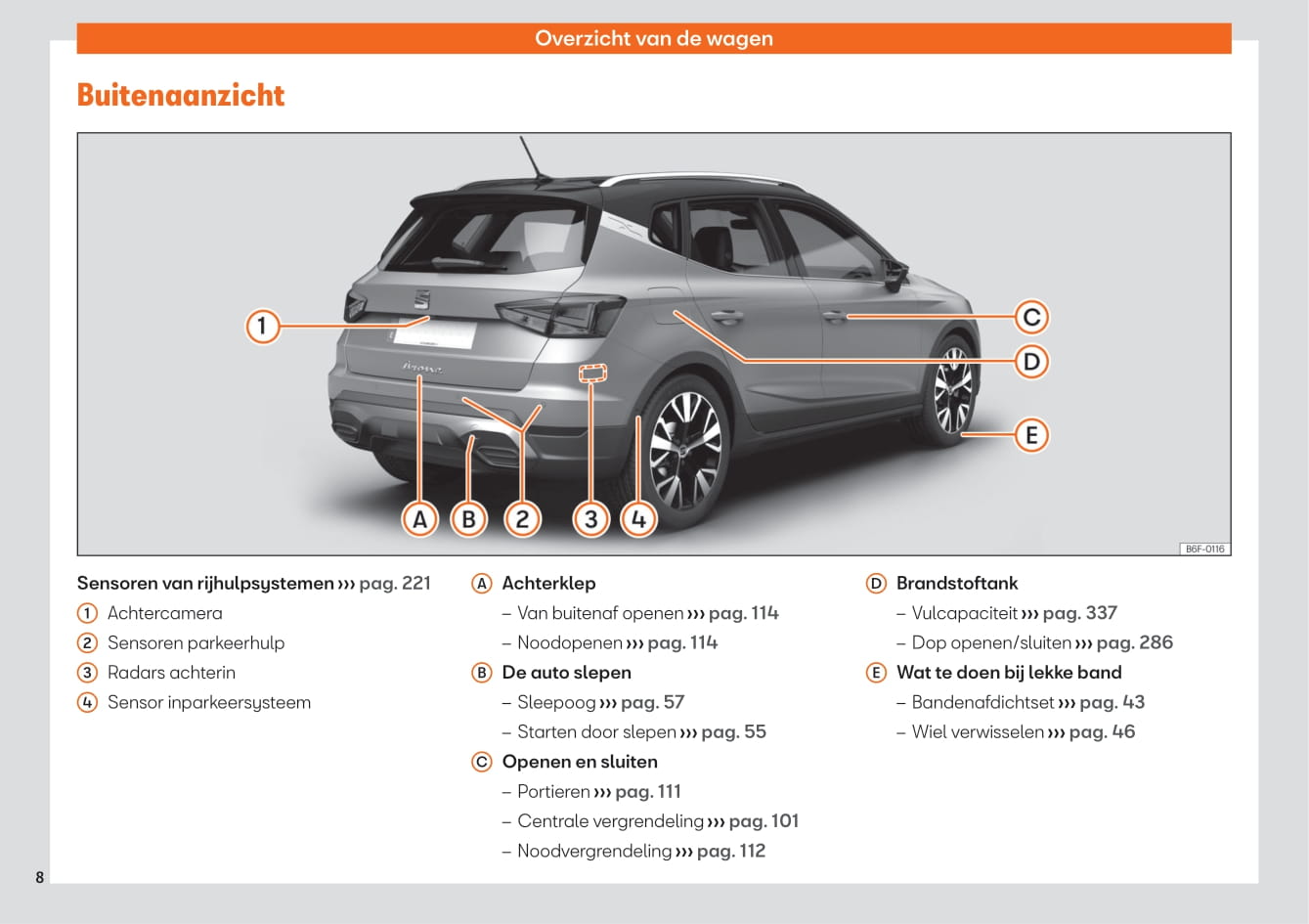 Overzicht van de wagen

Buitenaanzicht

1
C
D
E
A B 2 3 4

B6F-0116

Sensoren van rijhulpsystemen ››› pag. 221

1 Achtercamera

2 Sensoren parkeerhulp

3 Radars achterin

4 Sensor inparkeersysteem

A Achterklep

– Van buitenaf openen ››› pag. 114

– Noodopenen ››› pag. 114

B De auto slepen

– Sleepoog ››› pag. 57

– Starten door slepen ››› pag. 55

C Openen en sluiten

– Portieren ››› pag. 111

– Centrale vergrendeling ››› pag. 101

– Noodvergrendeling ››› pag. 112

D Brandstoftank

– Vulcapaciteit ››› pag. 337

– Dop openen/sluiten ››› pag. 286

E Wat te doen bij lekke band

– Bandenafdichtset ››› pag. 43

– Wiel verwisselen ››› pag. 46

8