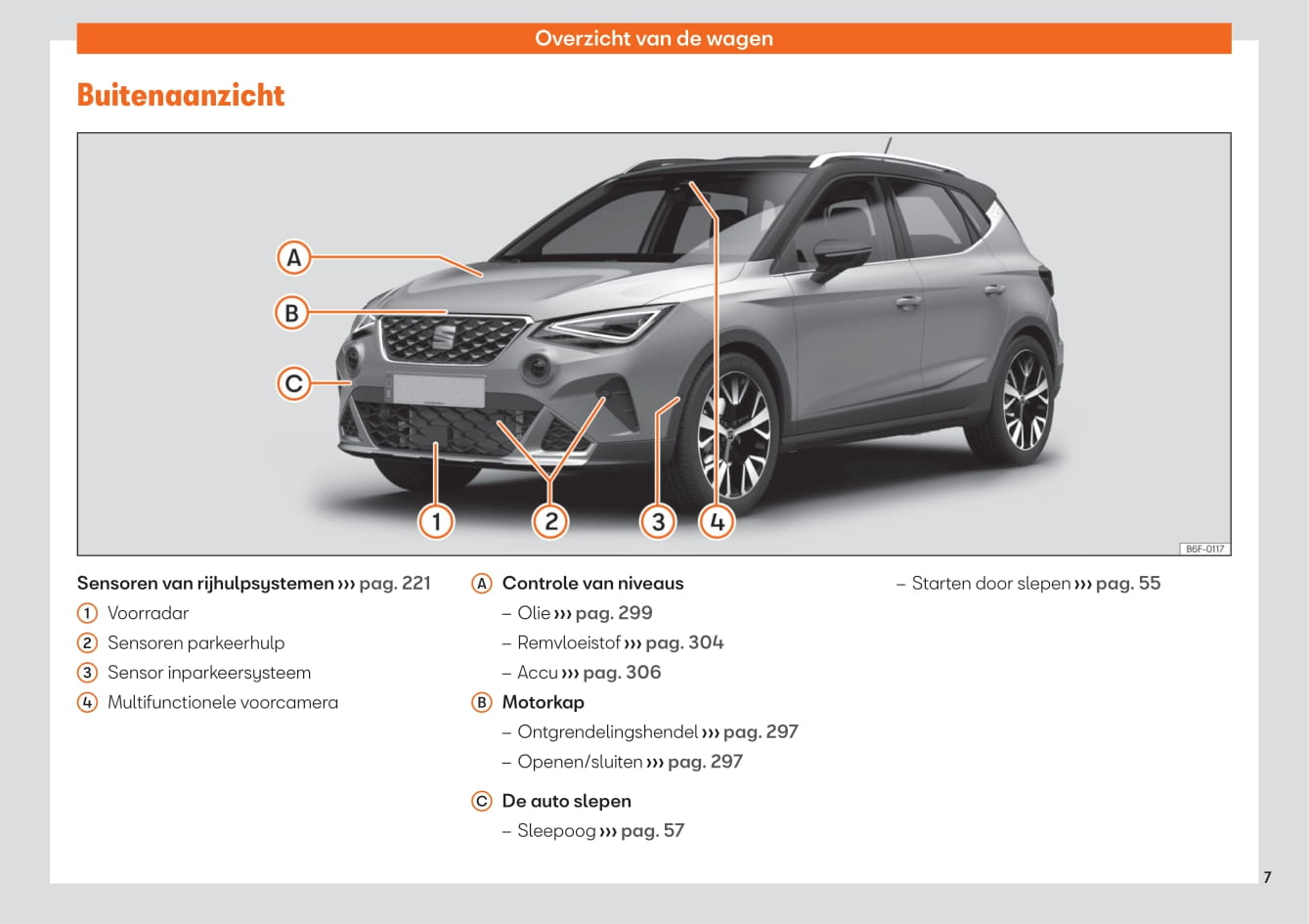 Overzicht van de wagen

Buitenaanzicht

A
B
C
1
2
3
4

B6F-0117

Sensoren van rijhulpsystemen ››› pag. 221

1 Voorradar

2 Sensoren parkeerhulp

3 Sensor inparkeersysteem

4 Multifunctionele voorcamera

A Controle van niveaus

– Olie ››› pag. 299

– Remvloeistof ››› pag. 304

– Accu ››› pag. 306

B Motorkap

– Ontgrendelingshendel ››› pag. 297

– Openen/sluiten ››› pag. 297

C De auto slepen

– Sleepoog ››› pag. 57

– Starten door slepen ››› pag. 55

7