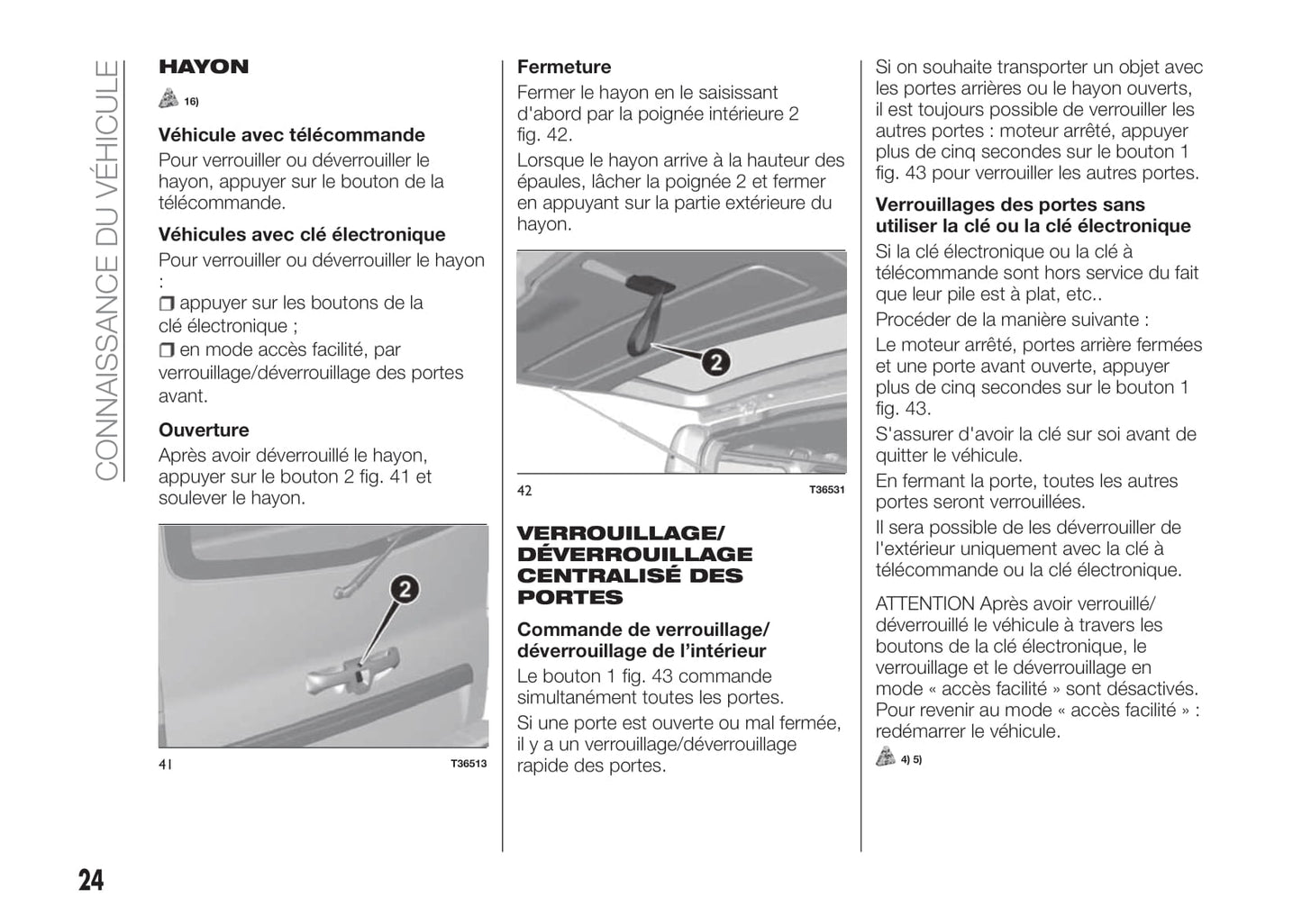 CONNAISSANCE DU VÉHICULE

HAYON

16)

Véhicule avec télécommande

Pour verrouiller ou déverrouiller le hayon, appuyer sur le bouton de la télécommande.

Véhicules avec clé électronique

Pour verrouiller ou déverrouiller le hayon :

❒ appuyer sur les boutons de la clé électronique ;

❒ en mode accès facilité, par verrouillage/déverrouillage des portes avant.

Ouverture

Après avoir déverrouillé le hayon, appuyer sur le bouton 2 fig. 41 et soulever le hayon.

2

41 T36513

Fermeture

Fermer le hayon en le saisissant d'abord par la poignée intérieure 2 fig. 42.

Lorsque le hayon arrive à la hauteur des épaules, lâcher la poignée 2 et fermer en appuyant sur la partie extérieure du hayon.

2

42 T36531

VERROUILLAGE/ DÉVERROUILLAGE CENTRALISÉ DES PORTES

Commande de verrouillage/ déverrouillage de l'intérieur

Le bouton 1 fig. 43 commande simultanément toutes les portes.

Si une porte est ouverte ou mal fermée, il y a un verrouillage/déverrouillage rapide des portes.

Si on souhaite transporter un objet avec les portes arrières ou le hayon ouverts, il est toujours possible de verrouiller les autres portes : moteur arrêté, appuyer plus de cinq secondes sur le bouton 1 fig. 43 pour verrouiller les autres portes.

Verrouillages des portes sans utiliser la clé ou la clé électronique

Si la clé électronique ou la clé à télécommande sont hors service du fait que leur pile est à plat, etc..

Procéder de la manière suivante :

Le moteur arrêté, portes arrière fermées et une porte avant ouverte, appuyer plus de cinq secondes sur le bouton 1 fig. 43.

S'assurer d'avoir la clé sur soi avant de quitter le véhicule.

En fermant la porte, toutes les autres portes seront verrouillées.

Il sera possible de les déverrouiller de l'extérieur uniquement avec la clé à télécommande ou la clé électronique.

ATTENTION Après avoir verrouillé/ déverrouillé le véhicule à travers les boutons de la clé électronique, le verrouillage et le déverrouillage en mode « accès facilité » sont désactivés. Pour revenir au mode « accès facilité » : redémarrer le véhicule.

4) 5)

24