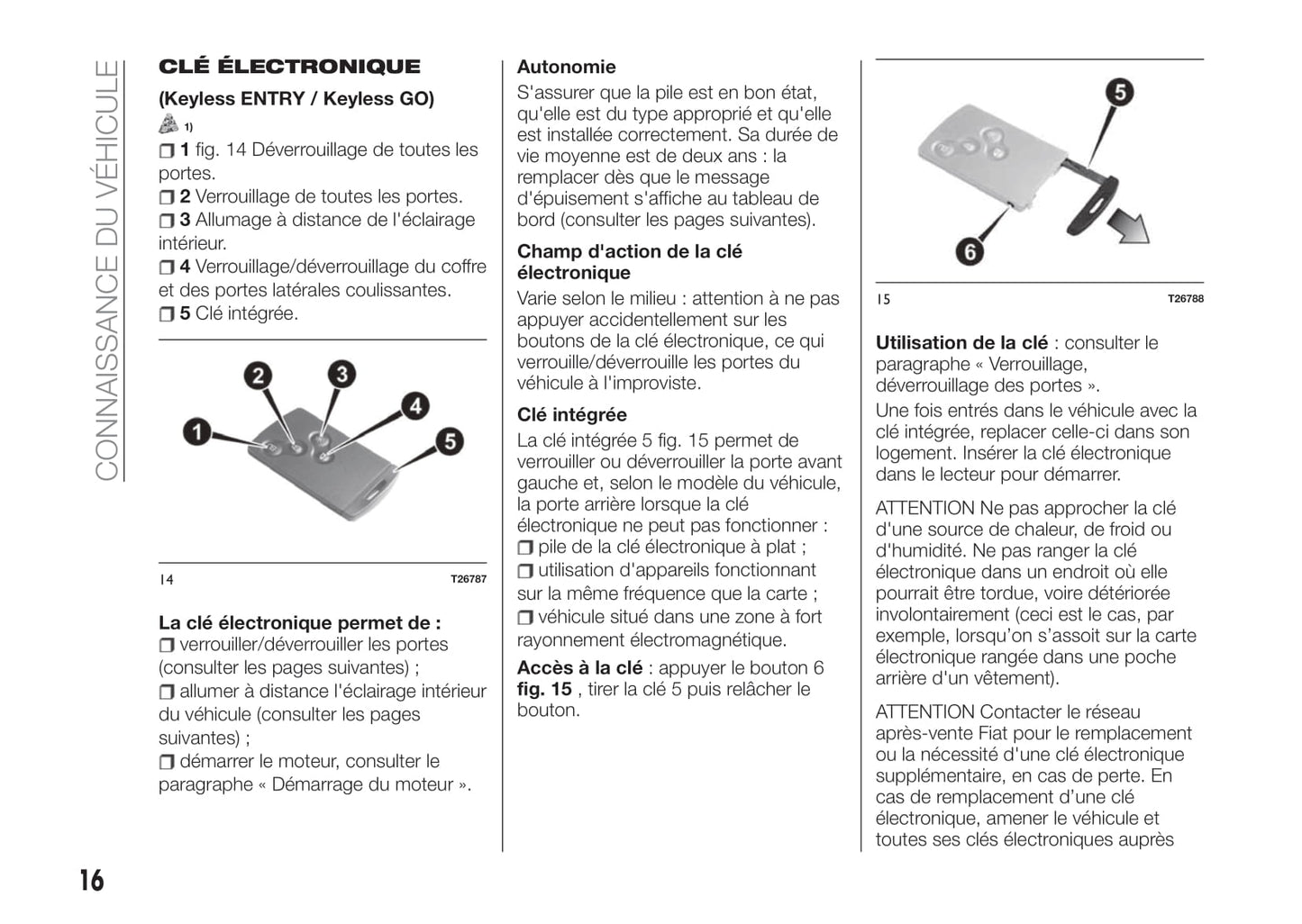 CONNAISSANCE DU VÉHICULE

CLÉ ÉLECTRONIQUE

(Keyless ENTRY / Keyless GO)

1)

❒ 1 fig. 14 Déverrouillage de toutes les portes.
❒ 2 Verrouillage de toutes les portes.
❒ 3 Allumage à distance de l'éclairage intérieur.
❒ 4 Verrouillage/déverrouillage du coffre et des portes latérales coulissantes.
❒ 5 Clé intégrée.

1 2 3 4 5

14 T26787

La clé électronique permet de :
❒ verrouiller/déverrouiller les portes (consulter les pages suivantes) ;
❒ allumer à distance l'éclairage intérieur du véhicule (consulter les pages suivantes) ;
❒ démarrer le moteur, consulter le paragraphe « Démarrage du moteur ».

Autonomie
S'assurer que la pile est en bon état, qu'elle est du type approprié et qu'elle est installée correctement. Sa durée de vie moyenne est de deux ans : la remplacer dès que le message d'épuisement s'affiche au tableau de bord (consulter les pages suivantes).

Champ d'action de la clé électronique
Varie selon le milieu : attention à ne pas appuyer accidentellement sur les boutons de la clé électronique, ce qui verrouille/déverrouille les portes du véhicule à l'improviste.

Clé intégrée
La clé intégrée 5 fig. 15 permet de verrouiller ou déverrouiller la porte avant gauche et, selon le modèle du véhicule, la porte arrière lorsque la clé électronique ne peut pas fonctionner :
❒ pile de la clé électronique à plat ;
❒ utilisation d'appareils fonctionnant sur la même fréquence que la carte ;
❒ véhicule situé dans une zone à fort rayonnement électromagnétique.

Accès à la clé : appuyer le bouton 6 fig. 15 , tirer la clé 5 puis relâcher le bouton.

5 6

15 T26788

Utilisation de la clé : consulter le paragraphe « Verrouillage, déverrouillage des portes ».
Une fois entrés dans le véhicule avec la clé intégrée, replacer celle-ci dans son logement. Insérer la clé électronique dans le lecteur pour démarrer.

ATTENTION Ne pas approcher la clé d'une source de chaleur, de froid ou d'humidité. Ne pas ranger la clé électronique dans un endroit où elle pourrait être tordue, voire détériorée involontairement (ceci est le cas, par exemple, lorsqu'on s'assoit sur la carte électronique rangée dans une poche arrière d'un vêtement).

ATTENTION Contacter le réseau après-vente Fiat pour le remplacement ou la nécessité d'une clé électronique supplémentaire, en cas de perte. En cas de remplacement d'une clé électronique, amener le véhicule et toutes ses clés électroniques auprès

16