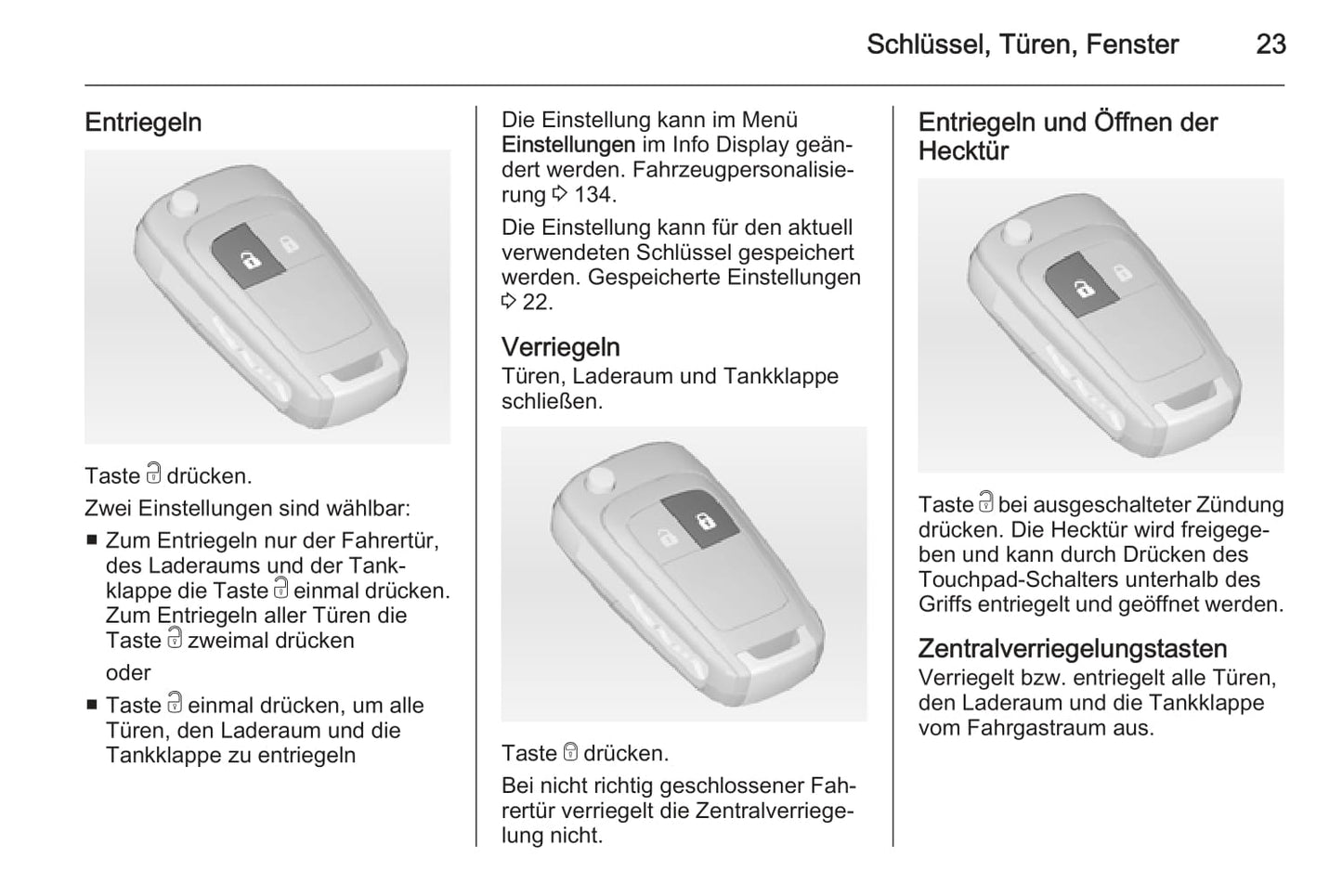 Schlüssel, Türen, Fenster 23

Entriegeln

Taste 🔓 drücken.

Zwei Einstellungen sind wählbar:

■ Zum Entriegeln nur der Fahrertür, des Laderaums und der Tankklappe die Taste 🔓 einmal drücken. Zum Entriegeln aller Türen die Taste 🔓 zweimal drücken

oder

■ Taste 🔓 einmal drücken, um alle Türen, den Laderaum und die Tankklappe zu entriegeln

Die Einstellung kann im Menü Einstellungen im Info Display geändert werden. Fahrzeugpersonalisierung ⇨ 134.

Die Einstellung kann für den aktuell verwendeten Schlüssel gespeichert werden. Gespeicherte Einstellungen ⇨ 22.

Verriegeln

Türen, Laderaum und Tankklappe schließen.

Taste 🔒 drücken.

Bei nicht richtig geschlossener Fahrertür verriegelt die Zentralverriegelung nicht.

Entriegeln und Öffnen der Hecktür

Taste 🔓 bei ausgeschalteter Zündung drücken. Die Hecktür wird freigegeben und kann durch Drücken des Touchpad-Schalters unterhalb des Griffs entriegelt und geöffnet werden.

Zentralverriegelungstasten

Verriegelt bzw. entriegelt alle Türen, den Laderaum und die Tankklappe vom Fahrgastraum aus.