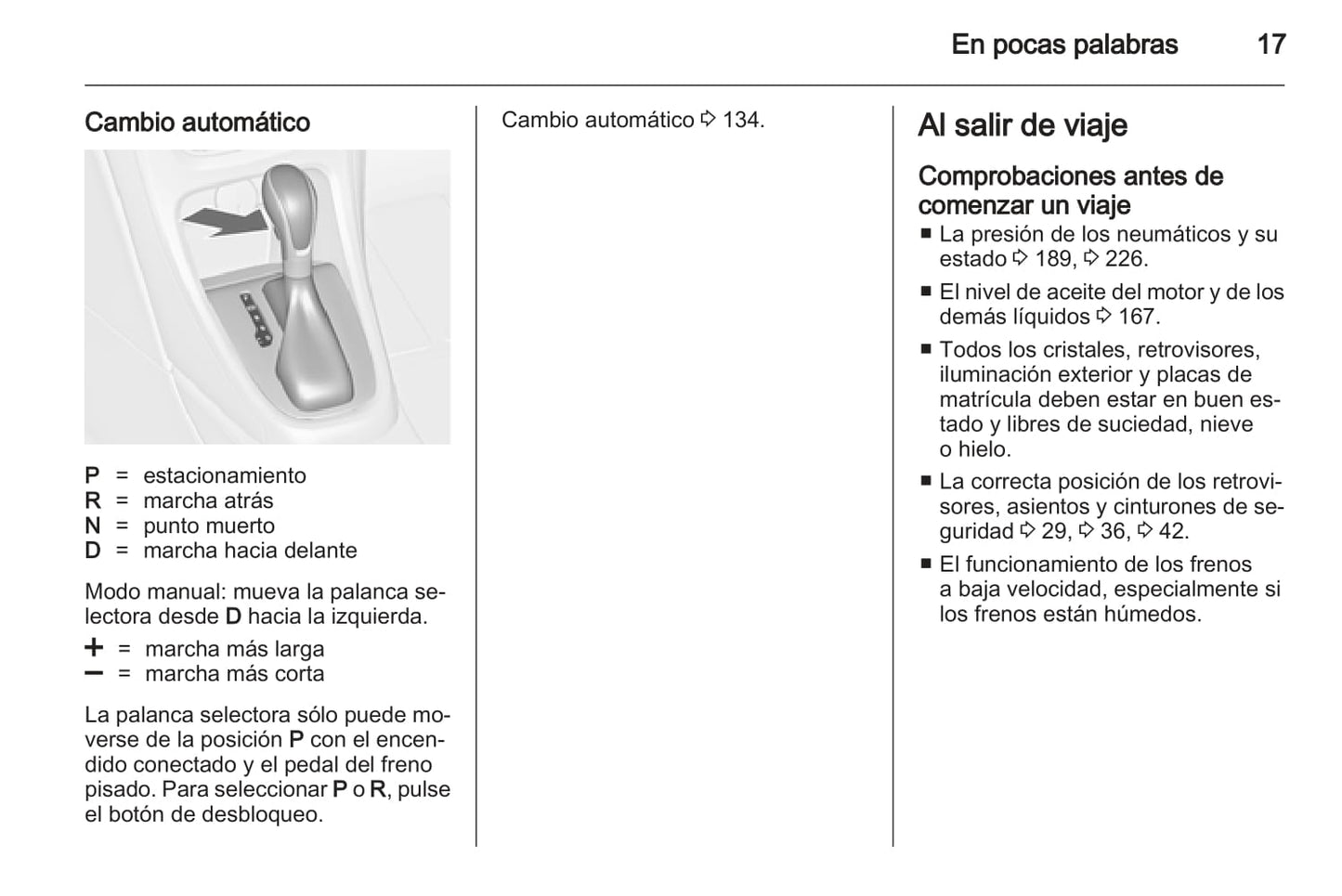 En pocas palabras 17

Cambio automático

P = estacionamiento
R = marcha atrás
N = punto muerto
D = marcha hacia delante

Modo manual: mueva la palanca selectora desde D hacia la izquierda.

+ = marcha más larga
– = marcha más corta

La palanca selectora sólo puede moverse de la posición P con el encendido conectado y el pedal del freno pisado. Para seleccionar P o R, pulse el botón de desbloqueo.

Cambio automático ⇨ 134.

Al salir de viaje

Comprobaciones antes de comenzar un viaje

■ La presión de los neumáticos y su estado ⇨ 189, ⇨ 226.
■ El nivel de aceite del motor y de los demás líquidos ⇨ 167.
■ Todos los cristales, retrovisores, iluminación exterior y placas de matrícula deben estar en buen estado y libres de suciedad, nieve o hielo.
■ La correcta posición de los retrovisores, asientos y cinturones de seguridad ⇨ 29, ⇨ 36, ⇨ 42.
■ El funcionamiento de los frenos a baja velocidad, especialmente si los frenos están húmedos.