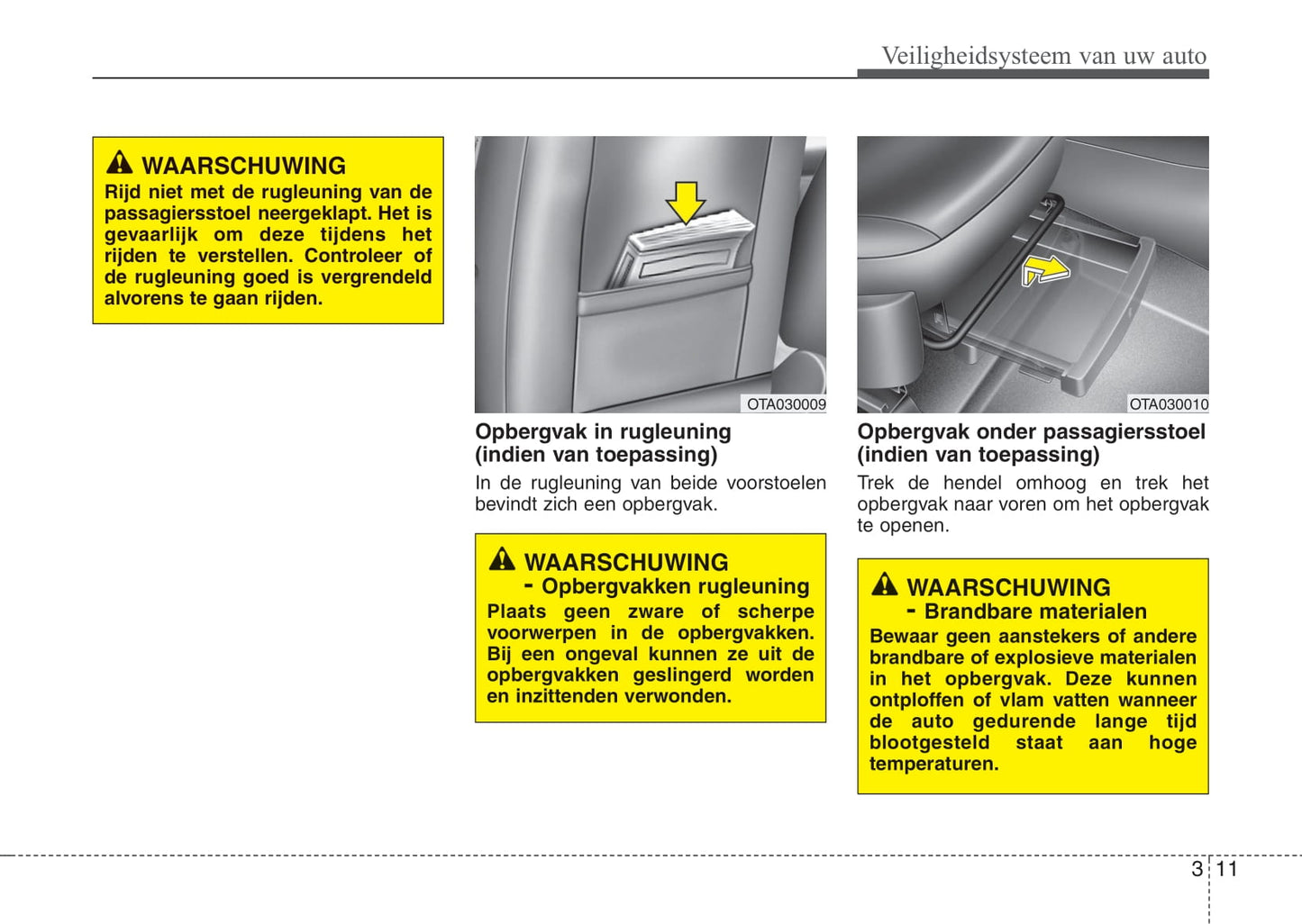 Veiligheidsysteem van uw auto

WAARSCHUWING
Rijd niet met de rugleuning van de passagiersstoel neergeklapt. Het is gevaarlijk om deze tijdens het rijden te verstellen. Controleer of de rugleuning goed is vergrendeld alvorens te gaan rijden.

OTA030009

Opbergvak in rugleuning (indien van toepassing)
In de rugleuning van beide voorstoelen bevindt zich een opbergvak.

WAARSCHUWING
- Opbergvakken rugleuning
Plaats geen zware of scherpe voorwerpen in de opbergvakken. Bij een ongeval kunnen ze uit de opbergvakken geslingerd worden en inzittenden verwonden.

OTA030010

Opbergvak onder passagiersstoel (indien van toepassing)
Trek de hendel omhoog en trek het opbergvak naar voren om het opbergvak te openen.

WAARSCHUWING
- Brandbare materialen
Bewaar geen aanstekers of andere brandbare of explosieve materialen in het opbergvak. Deze kunnen ontploffen of vlam vatten wanneer de auto gedurende lange tijd blootgesteld staat aan hoge temperaturen.

3 11