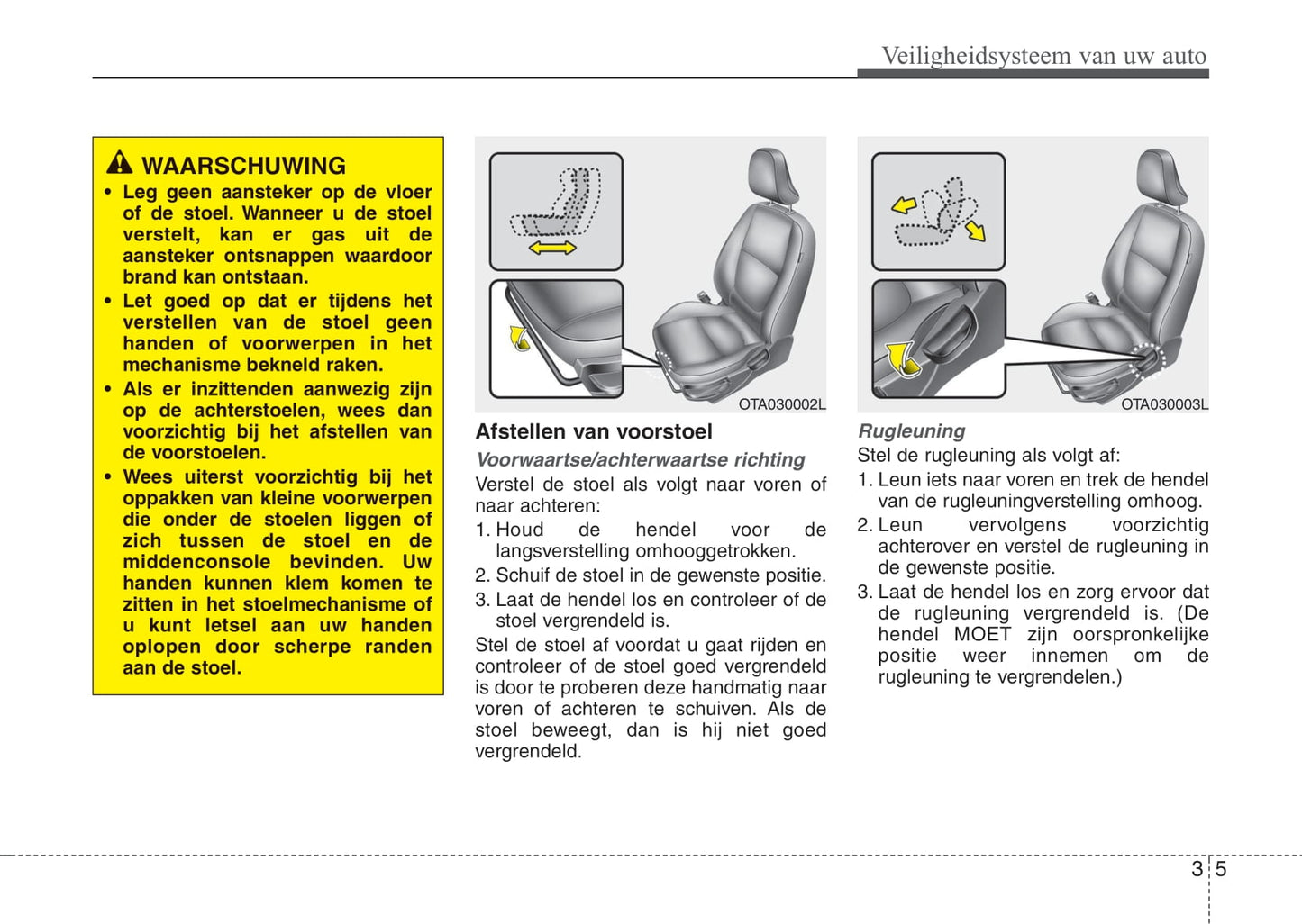 Veiligheidsysteem van uw auto

WAARSCHUWING
• Leg geen aansteker op de vloer of de stoel. Wanneer u de stoel verstelt, kan er gas uit de aansteker ontsnappen waardoor brand kan ontstaan.
• Let goed op dat er tijdens het verstellen van de stoel geen handen of voorwerpen in het mechanisme bekneld raken.
• Als er inzittenden aanwezig zijn op de achterstoelen, wees dan voorzichtig bij het afstellen van de voorstoelen.
• Wees uiterst voorzichtig bij het oppakken van kleine voorwerpen die onder de stoelen liggen of zich tussen de stoel en de middenconsole bevinden. Uw handen kunnen klem komen te zitten in het stoelmechanisme of u kunt letsel aan uw handen oplopen door scherpe randen aan de stoel.

OTA030002L

Afstellen van voorstoel

Voorwaartse/achterwaartse richting

Verstel de stoel als volgt naar voren of naar achteren:

1. Houd de hendel voor de langsverstelling omhooggetrokken.

2. Schuif de stoel in de gewenste positie.

3. Laat de hendel los en controleer of de stoel vergrendeld is.

Stel de stoel af voordat u gaat rijden en controleer of de stoel goed vergrendeld is door te proberen deze handmatig naar voren of achteren te schuiven. Als de stoel beweegt, dan is hij niet goed vergrendeld.

OTA030003L

Rugleuning

Stel de rugleuning als volgt af:

1. Leun iets naar voren en trek de hendel van de rugleuningverstelling omhoog.

2. Leun vervolgens voorzichtig achterover en verstel de rugleuning in de gewenste positie.

3. Laat de hendel los en zorg ervoor dat de rugleuning vergrendeld is. (De hendel MOET zijn oorspronkelijke positie weer innemen om de rugleuning te vergrendelen.)

3 5