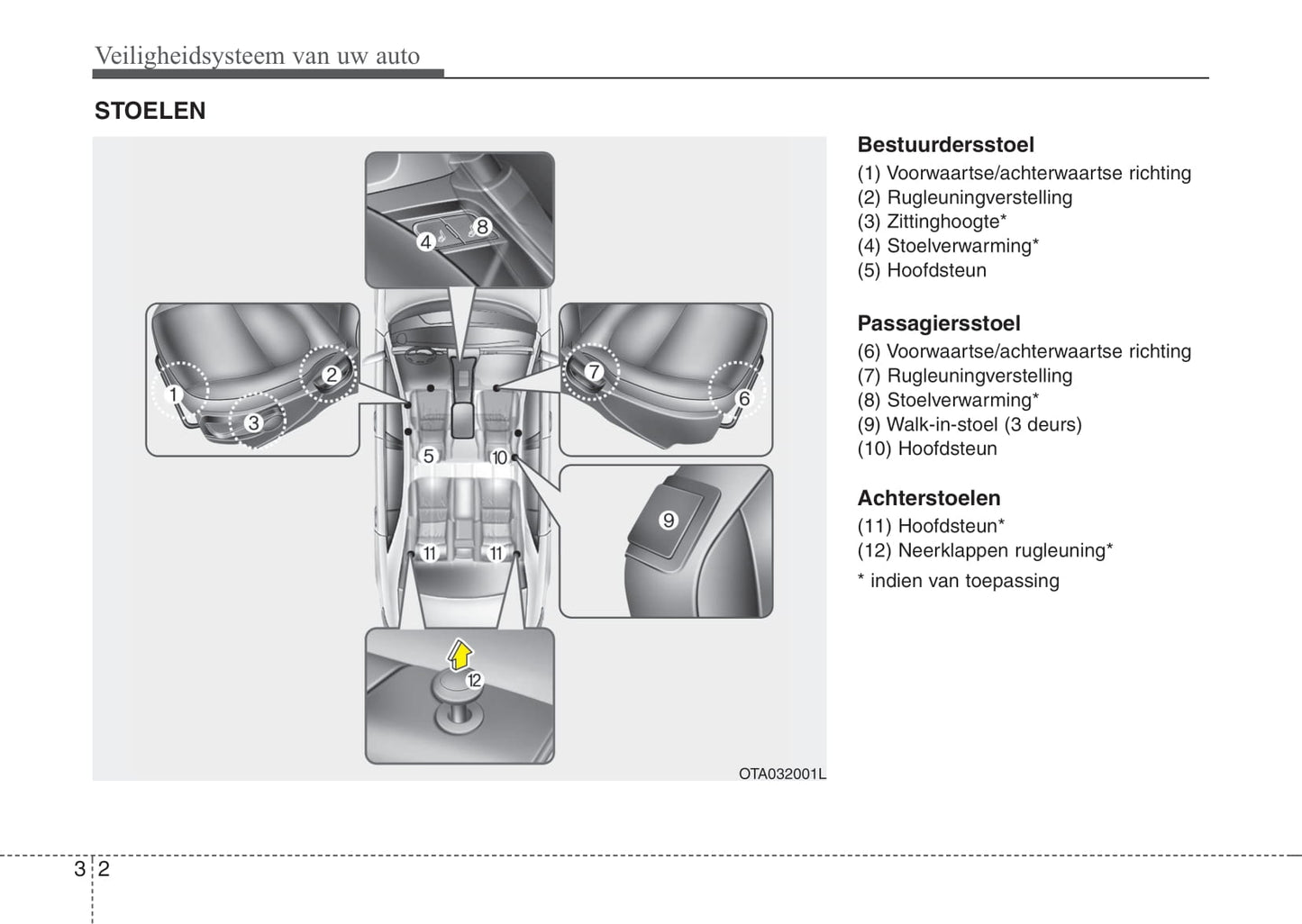 Veiligheidsysteem van uw auto

STOELEN

4
8
1
2
3
7
6
5
10
9
11
11
12

OTA032001L

Bestuurdersstoel
(1) Voorwaartse/achterwaartse richting
(2) Rugleuningverstelling
(3) Zittinghoogte*
(4) Stoelverwarming*
(5) Hoofdsteun

Passagiersstoel
(6) Voorwaartse/achterwaartse richting
(7) Rugleuningverstelling
(8) Stoelverwarming*
(9) Walk-in-stoel (3 deurs)
(10) Hoofdsteun

Achterstoelen
(11) Hoofdsteun*
(12) Neerklappen rugleuning*
* indien van toepassing

3 2