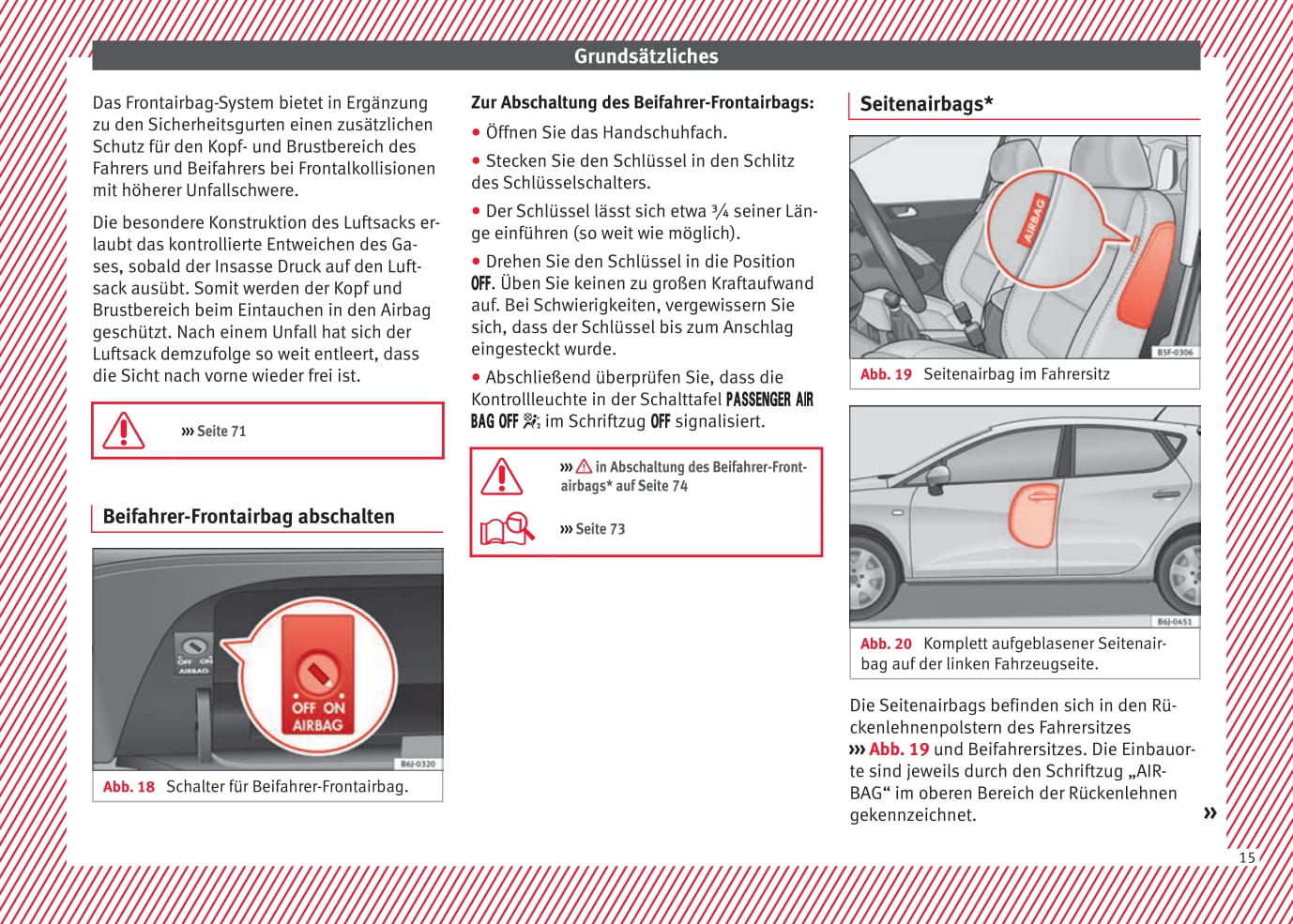 Grundsätzliches

Das Frontairbag-System bietet in Ergänzung zu den Sicherheitsgurten einen zusätzlichen Schutz für den Kopf- und Brustbereich des Fahrers und Beifahrers bei Frontalkollisionen mit höherer Unfallschwere.

Die besondere Konstruktion des Luftsacks erlaubt das kontrollierte Entweichen des Gases, sobald der Insasse Druck auf den Luftsack ausübt. Somit werden der Kopf und Brustbereich beim Eintauchen in den Airbag geschützt. Nach einem Unfall hat sich der Luftsack demzufolge so weit entleert, dass die Sicht nach vorne wieder frei ist.

››› Seite 71

Beifahrer-Frontairbag abschalten

OFF ON AIRBAG

OFF ON AIRBAG

B6J-0320

Abb. 18 Schalter für Beifahrer-Frontairbag.

Zur Abschaltung des Beifahrer-Frontairbags:

● Öffnen Sie das Handschuhfach.

● Stecken Sie den Schlüssel in den Schlitz des Schlüsselschalters.

● Der Schlüssel lässt sich etwa ¾ seiner Länge einführen (so weit wie möglich).

● Drehen Sie den Schlüssel in die Position OFF. Üben Sie keinen zu großen Kraftaufwand auf. Bei Schwierigkeiten, vergewissern Sie sich, dass der Schlüssel bis zum Anschlag eingesteckt wurde.

● Abschließend überprüfen Sie, dass die Kontrollleuchte in der Schalttafel PASSENGER AIR BAG OFF im Schriftzug OFF signalisiert.

››› in Abschaltung des Beifahrer-Frontairbags* auf Seite 74

››› Seite 73

Seitenairbags*

AIRBAG

B5F-0306

Abb. 19 Seitenairbag im Fahrersitz

B6J-0451

Abb. 20 Komplett aufgeblasener Seitenairbag auf der linken Fahrzeugseite.

Die Seitenairbags befinden sich in den Rückenlehnenpolstern des Fahrersitzes ››› Abb. 19 und Beifahrersitzes. Die Einbauorte sind jeweils durch den Schriftzug „AIRBAG“ im oberen Bereich der Rückenlehnen gekennzeichnet. »

15