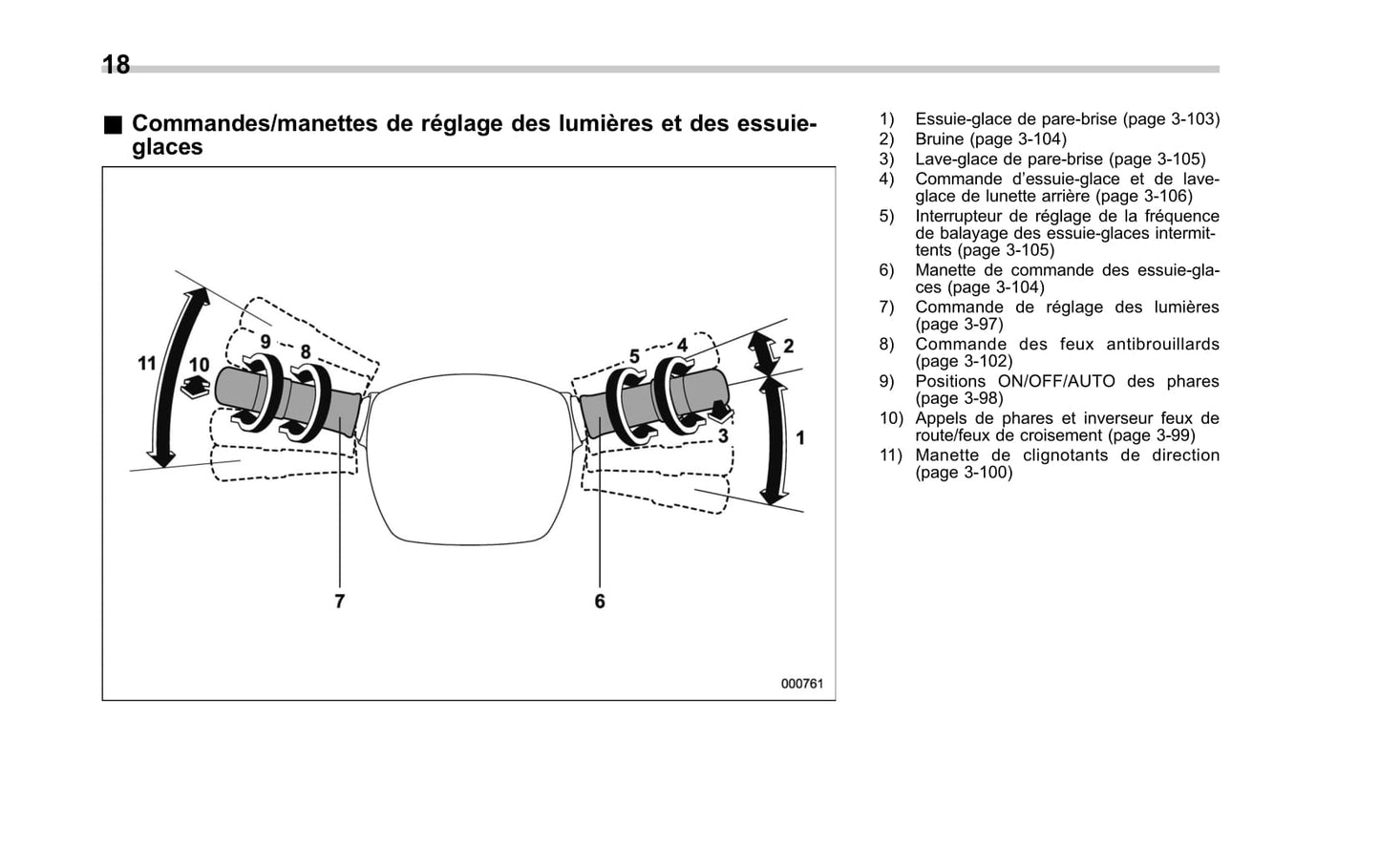 18

■ Commandes/manettes de réglage des lumières et des essuie-glaces

11
10
9
8
5
4
2
3
1
7
6
000761

1) Essuie-glace de pare-brise (page 3-103)
2) Bruine (page 3-104)
3) Lave-glace de pare-brise (page 3-105)
4) Commande d'essuie-glace et de lave-glace de lunette arrière (page 3-106)
5) Interrupteur de réglage de la fréquence de balayage des essuie-glaces intermittents (page 3-105)
6) Manette de commande des essuie-glaces (page 3-104)
7) Commande de réglage des lumières (page 3-97)
8) Commande des feux antibrouillards (page 3-102)
9) Positions ON/OFF/AUTO des phares (page 3-98)
10) Appels de phares et inverseur feux de route/feux de croisement (page 3-99)
11) Manette de clignotants de direction (page 3-100)