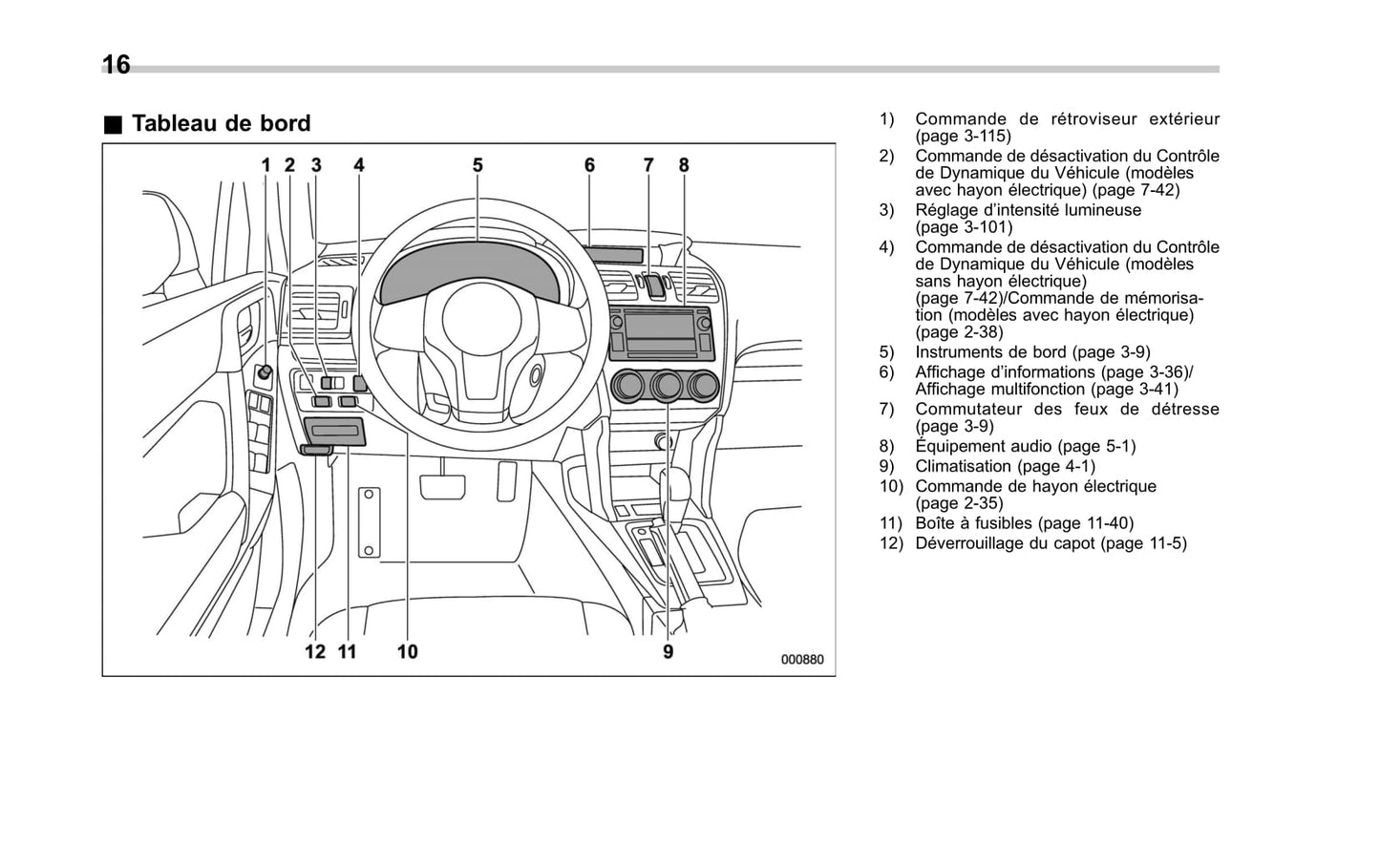 16

■ Tableau de bord

1 2 3 4 5 6 7 8

12 11 10 9

000880

1) Commande de rétroviseur extérieur (page 3-115)
2) Commande de désactivation du Contrôle de Dynamique du Véhicule (modèles avec hayon électrique) (page 7-42)
3) Réglage d'intensité lumineuse (page 3-101)
4) Commande de désactivation du Contrôle de Dynamique du Véhicule (modèles sans hayon électrique) (page 7-42)/Commande de mémorisation (modèles avec hayon électrique) (page 2-38)
5) Instruments de bord (page 3-9)
6) Affichage d'informations (page 3-36)/ Affichage multifonction (page 3-41)
7) Commutateur des feux de détresse (page 3-9)
8) Équipement audio (page 5-1)
9) Climatisation (page 4-1)
10) Commande de hayon électrique (page 2-35)
11) Boîte à fusibles (page 11-40)
12) Déverrouillage du capot (page 11-5)