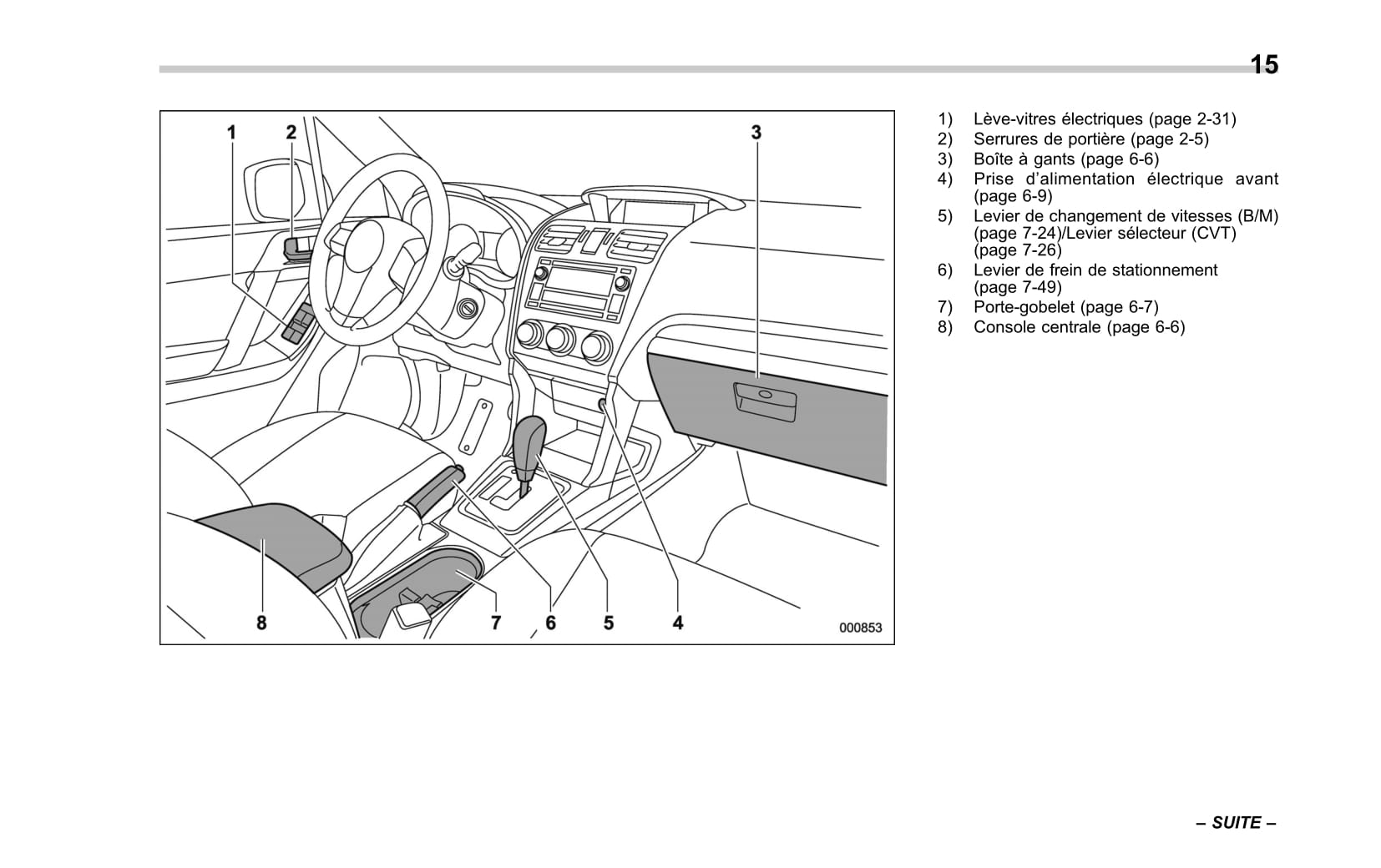 15

1 2 3

8 7 6 5 4

000853

1) Lève-vitres électriques (page 2-31)
2) Serrures de portière (page 2-5)
3) Boîte à gants (page 6-6)
4) Prise d'alimentation électrique avant (page 6-9)
5) Levier de changement de vitesses (B/M) (page 7-24)/Levier sélecteur (CVT) (page 7-26)
6) Levier de frein de stationnement (page 7-49)
7) Porte-gobelet (page 6-7)
8) Console centrale (page 6-6)

– SUITE –