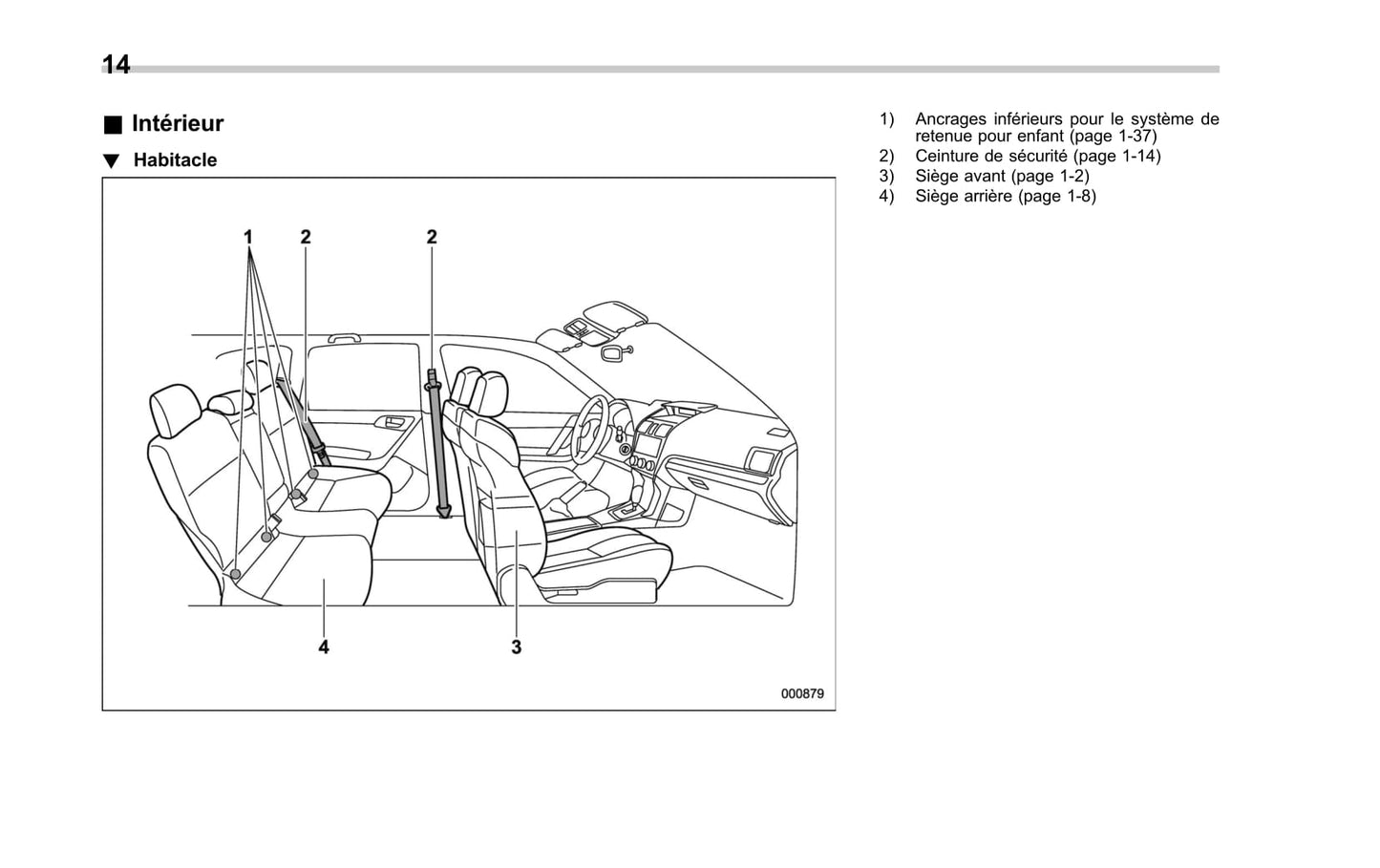 14

■ Intérieur

▼ Habitacle

1 2 2

4 3

000879

1) Ancrages inférieurs pour le système de retenue pour enfant (page 1-37)
2) Ceinture de sécurité (page 1-14)
3) Siège avant (page 1-2)
4) Siège arrière (page 1-8)