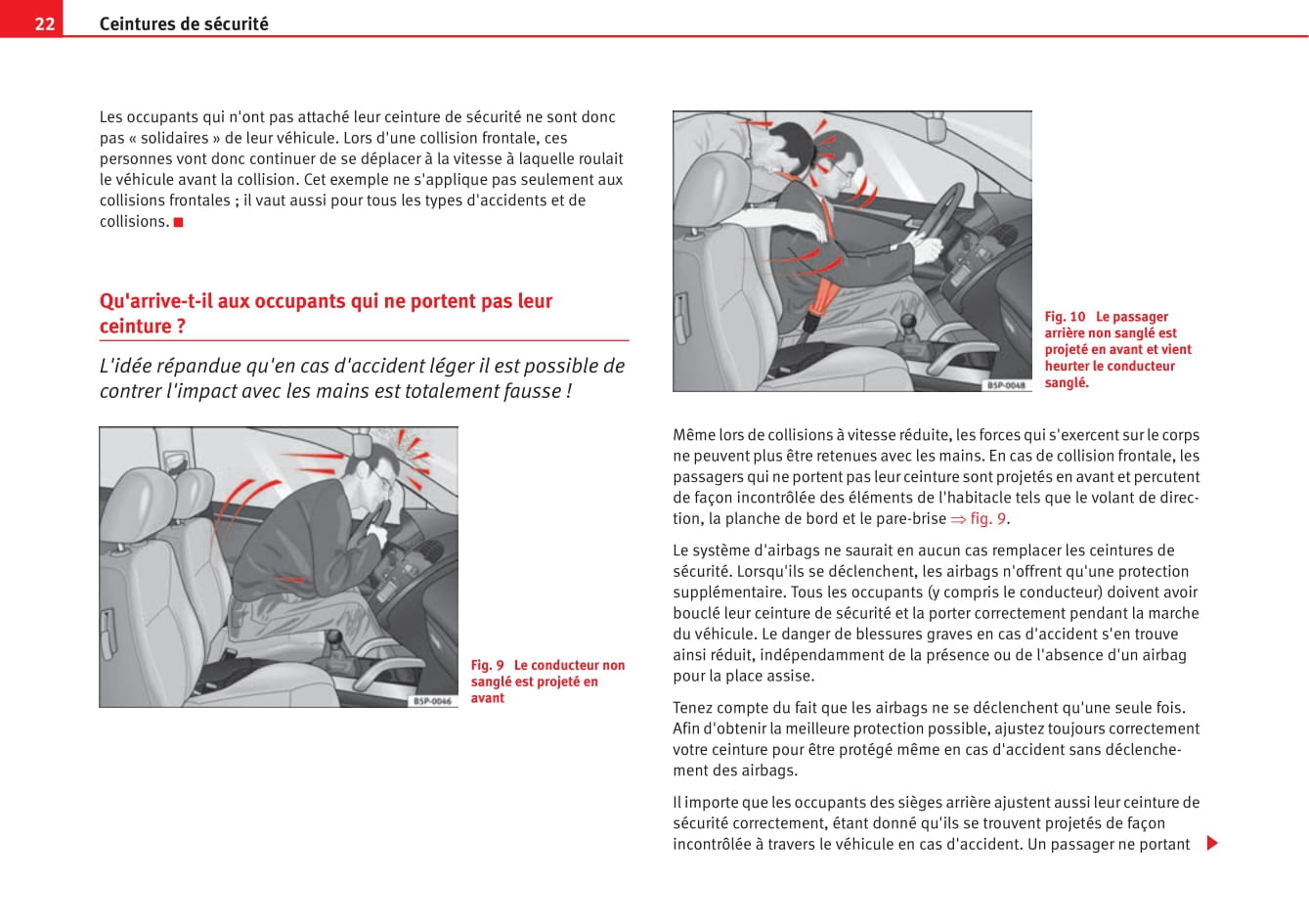 22 Ceintures de sécurité

Les occupants qui n'ont pas attaché leur ceinture de sécurité ne sont donc pas « solidaires » de leur véhicule. Lors d'une collision frontale, ces personnes vont donc continuer de se déplacer à la vitesse à laquelle roulait le véhicule avant la collision. Cet exemple ne s'applique pas seulement aux collisions frontales ; il vaut aussi pour tous les types d'accidents et de collisions. ■

Qu'arrive-t-il aux occupants qui ne portent pas leur ceinture ?

L'idée répandue qu'en cas d'accident léger il est possible de contrer l'impact avec les mains est totalement fausse !

B5P-0046

Fig. 9 Le conducteur non sanglé est projeté en avant

B5P-0048

Fig. 10 Le passager arrière non sanglé est projeté en avant et vient heurter le conducteur sanglé.

Même lors de collisions à vitesse réduite, les forces qui s'exercent sur le corps ne peuvent plus être retenues avec les mains. En cas de collision frontale, les passagers qui ne portent pas leur ceinture sont projetés en avant et percutent de façon incontrôlée des éléments de l'habitacle tels que le volant de direction, la planche de bord et le pare-brise ⇒ fig. 9.

Le système d'airbags ne saurait en aucun cas remplacer les ceintures de sécurité. Lorsqu'ils se déclenchent, les airbags n'offrent qu'une protection supplémentaire. Tous les occupants (y compris le conducteur) doivent avoir bouclé leur ceinture de sécurité et la porter correctement pendant la marche du véhicule. Le danger de blessures graves en cas d'accident s'en trouve ainsi réduit, indépendamment de la présence ou de l'absence d'un airbag pour la place assise.

Tenez compte du fait que les airbags ne se déclenchent qu'une seule fois. Afin d'obtenir la meilleure protection possible, ajustez toujours correctement votre ceinture pour être protégé même en cas d'accident sans déclenchement des airbags.

Il importe que les occupants des sièges arrière ajustent aussi leur ceinture de sécurité correctement, étant donné qu'ils se trouvent projetés de façon incontrôlée à travers le véhicule en cas d'accident. Un passager ne portant ▶