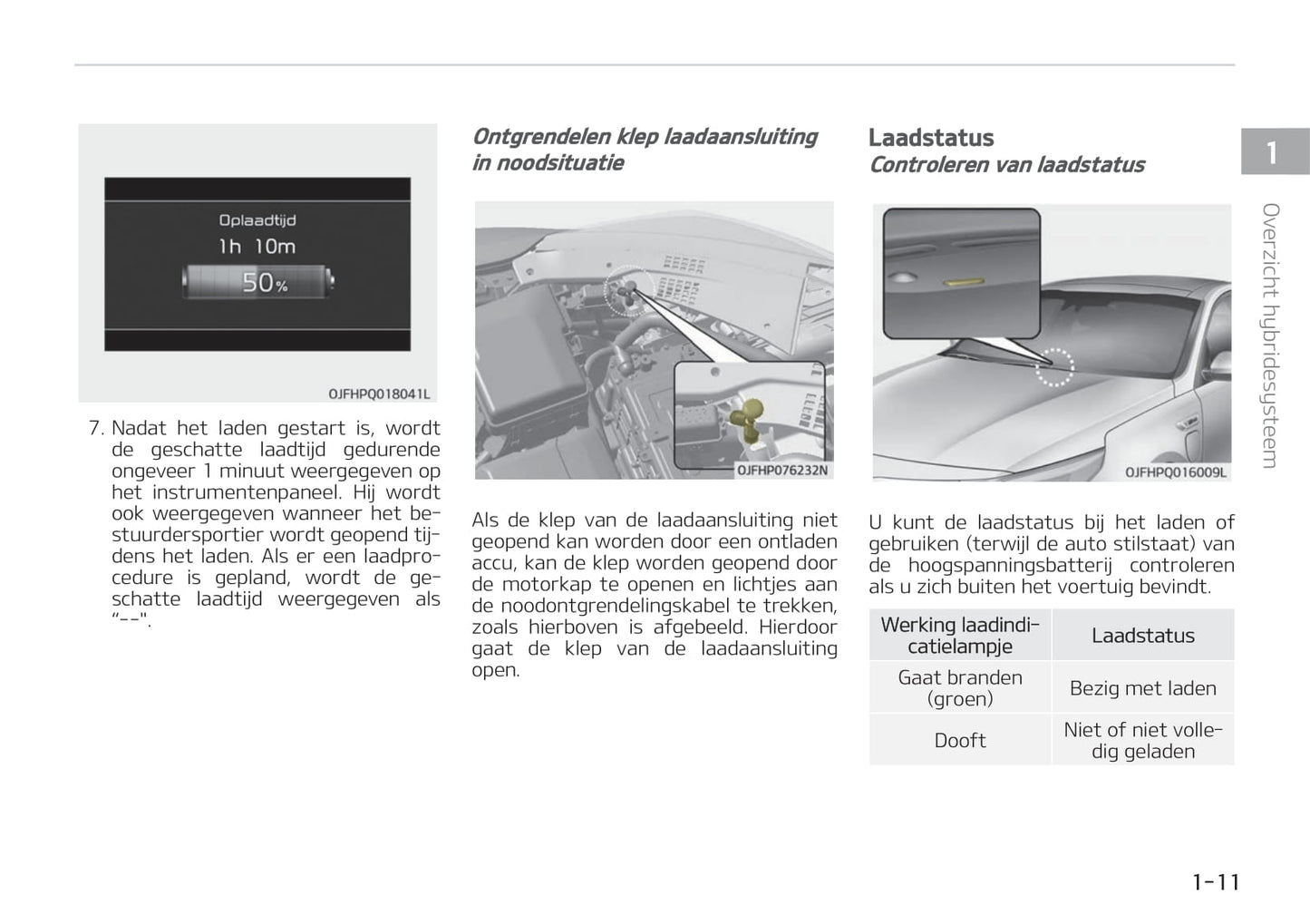 Oplaadtijd
1h 10m
50%

OJFHPQ018041L

7. Nadat het laden gestart is, wordt de geschatte laadtijd gedurende ongeveer 1 minuut weergegeven op het instrumentenpaneel. Hij wordt ook weergegeven wanneer het bestuurdersportier wordt geopend tijdens het laden. Als er een laadprocedure is gepland, wordt de geschatte laadtijd weergegeven als "--".

Ontgrendelen klep laadaansluiting in noodsituatie

OJFHP076232N

Als de klep van de laadaansluiting niet geopend kan worden door een ontladen accu, kan de klep worden geopend door de motorkap te openen en lichtjes aan de noodontgrendelingskabel te trekken, zoals hierboven is afgebeeld. Hierdoor gaat de klep van de laadaansluiting open.

Laadstatus
Controleren van laadstatus

OJFHPQ016009L

U kunt de laadstatus bij het laden of gebruiken (terwijl de auto stilstaat) van de hoogspanningsbatterij controleren als u zich buiten het voertuig bevindt.

| Werking laadindicatielampje | Laadstatus |
|---|---|
| Gaat branden (groen) | Bezig met laden |
| Dooft | Niet of niet volledig geladen |

1

Overzicht hybridesysteem

1-11