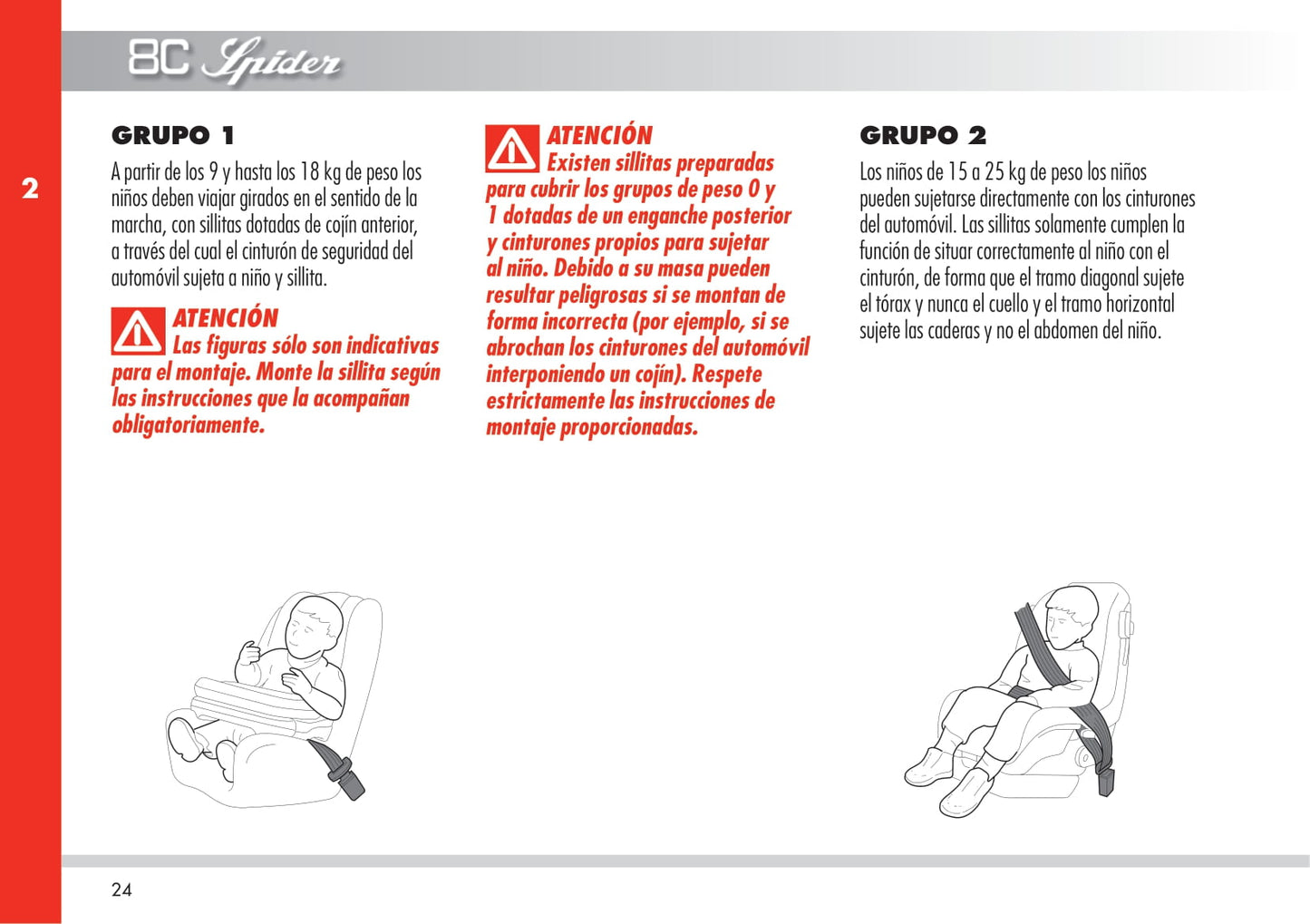 8C Spider

2

GRUPO 1

A partir de los 9 y hasta los 18 kg de peso los niños deben viajar girados en el sentido de la marcha, con sillitas dotadas de cojín anterior, a través del cual el cinturón de seguridad del automóvil sujeta a niño y sillita.

ATENCIÓN
Las figuras sólo son indicativas para el montaje. Monte la sillita según las instrucciones que la acompañan obligatoriamente.

ATENCIÓN
Existen sillitas preparadas para cubrir los grupos de peso 0 y 1 dotadas de un enganche posterior y cinturones propios para sujetar al niño. Debido a su masa pueden resultar peligrosas si se montan de forma incorrecta (por ejemplo, si se abrochan los cinturones del automóvil interponiendo un cojín). Respete estrictamente las instrucciones de montaje proporcionadas.

GRUPO 2

Los niños de 15 a 25 kg de peso los niños pueden sujetarse directamente con los cinturones del automóvil. Las sillitas solamente cumplen la función de situar correctamente al niño con el cinturón, de forma que el tramo diagonal sujete el tórax y nunca el cuello y el tramo horizontal sujete las caderas y no el abdomen del niño.

24