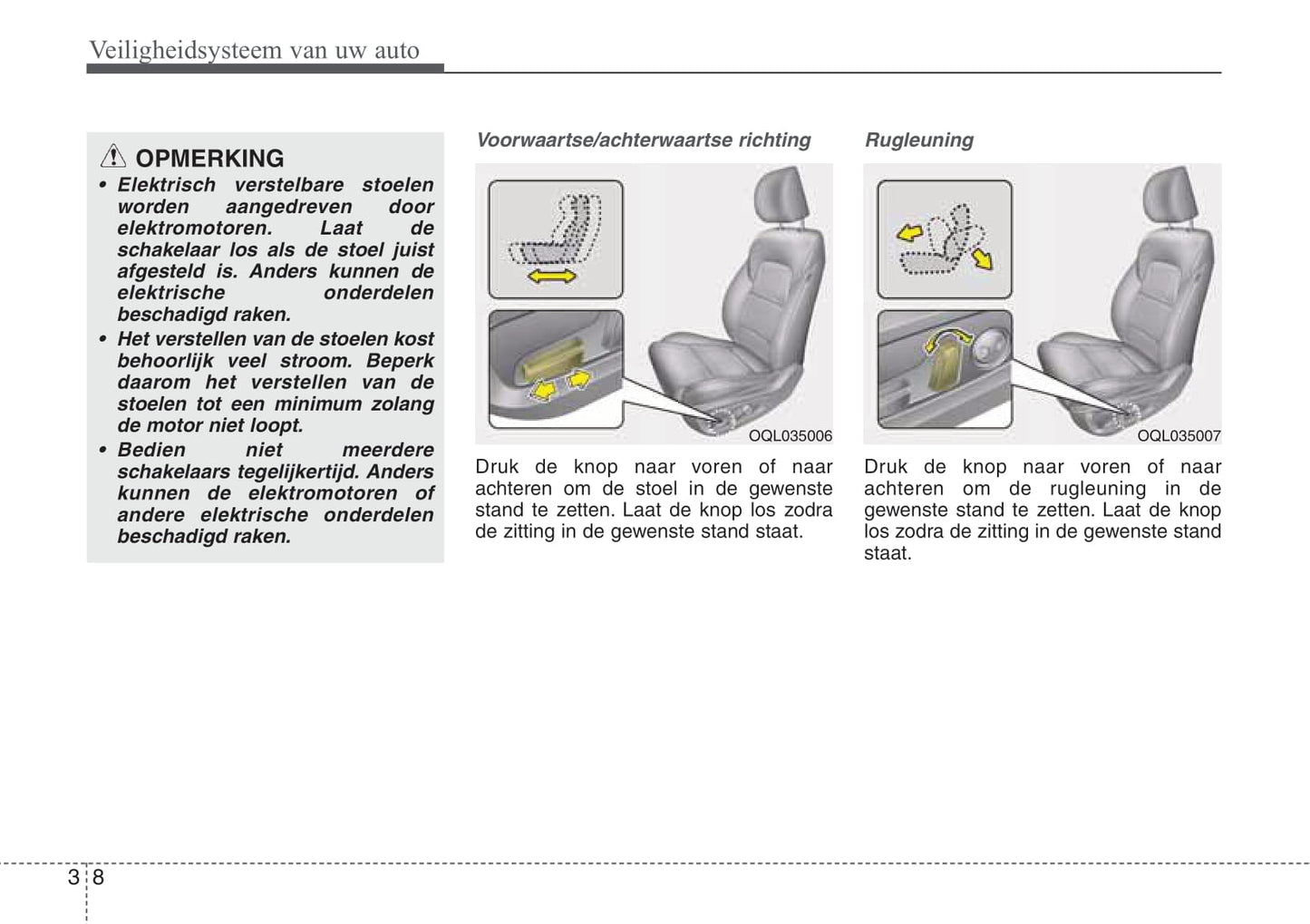 Veiligheidsysteem van uw auto

OPMERKING

• Elektrisch verstelbare stoelen worden aangedreven door elektromotoren. Laat de schakelaar los als de stoel juist afgesteld is. Anders kunnen de elektrische onderdelen beschadigd raken.

• Het verstellen van de stoelen kost behoorlijk veel stroom. Beperk daarom het verstellen van de stoelen tot een minimum zolang de motor niet loopt.

• Bedien niet meerdere schakelaars tegelijkertijd. Anders kunnen de elektromotoren of andere elektrische onderdelen beschadigd raken.

Voorwaartse/achterwaartse richting

OQL035006

Druk de knop naar voren of naar achteren om de stoel in de gewenste stand te zetten. Laat de knop los zodra de zitting in de gewenste stand staat.

Rugleuning

OQL035007

Druk de knop naar voren of naar achteren om de rugleuning in de gewenste stand te zetten. Laat de knop los zodra de zitting in de gewenste stand staat.

3 8