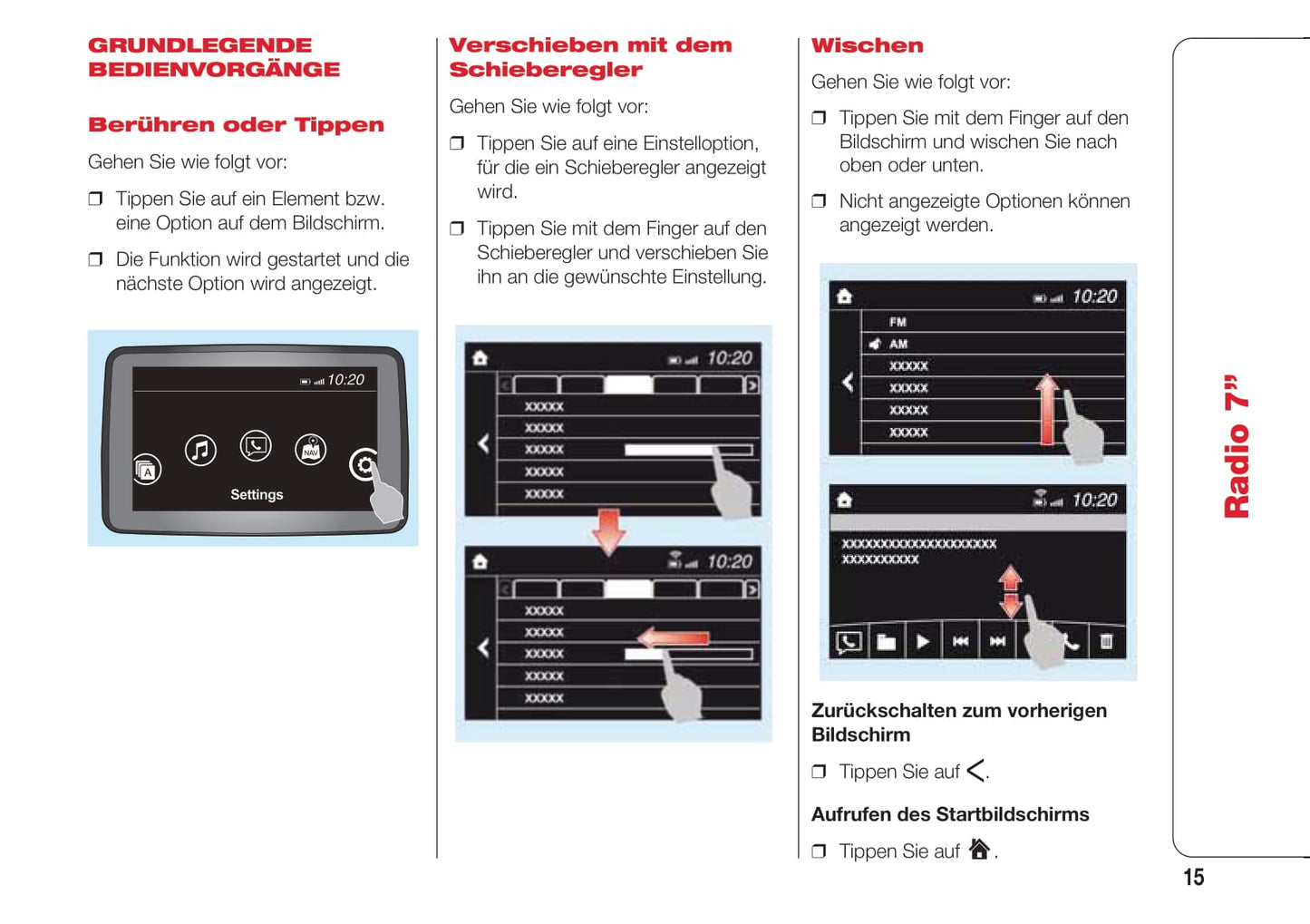 GRUNDLEGENDE BEDIENVORGÄNGE

Berühren oder Tippen

Gehen Sie wie folgt vor:

❒ Tippen Sie auf ein Element bzw. eine Option auf dem Bildschirm.

❒ Die Funktion wird gestartet und die nächste Option wird angezeigt.

10:20

NAV

A

Settings

Verschieben mit dem Schieberegler

Gehen Sie wie folgt vor:

❒ Tippen Sie auf eine Einstelloption, für die ein Schieberegler angezeigt wird.

❒ Tippen Sie mit dem Finger auf den Schieberegler und verschieben Sie ihn an die gewünschte Einstellung.

10:20

XXXXX
XXXXX
XXXXX
XXXXX
XXXXX

10:20

XXXXX
XXXXX
XXXXX
XXXXX
XXXXX

Wischen

Gehen Sie wie folgt vor:

❒ Tippen Sie mit dem Finger auf den Bildschirm und wischen Sie nach oben oder unten.

❒ Nicht angezeigte Optionen können angezeigt werden.

10:20

FM
AM
XXXXX
XXXXX
XXXXX
XXXXX

10:20

XXXXXXXXXXXXXXXXXXXX
XXXXXXXXXX

Zurückschalten zum vorherigen Bildschirm

❒ Tippen Sie auf <.

Aufrufen des Startbildschirms

❒ Tippen Sie auf .

Radio 7"

15