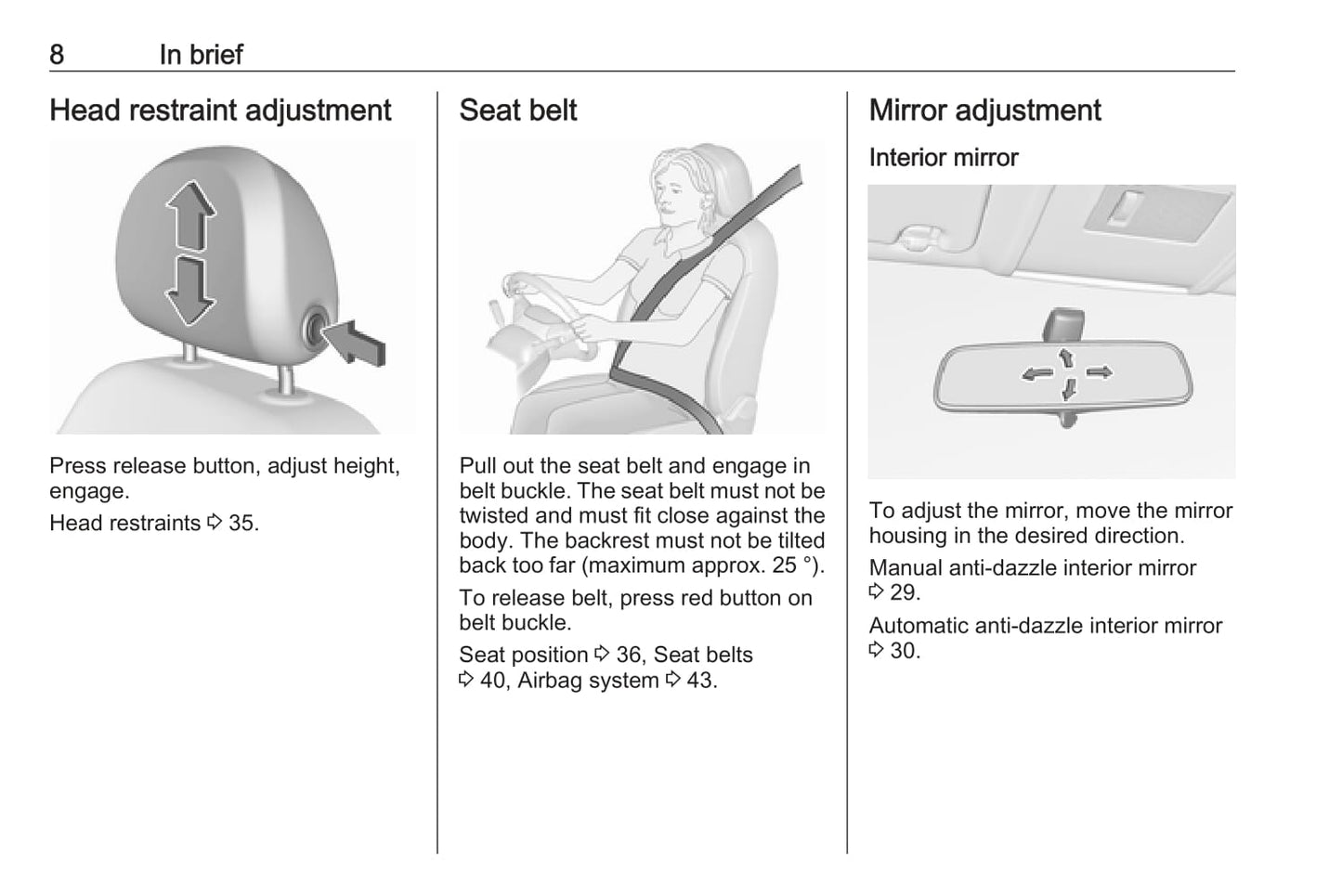 8 In brief

Head restraint adjustment

Press release button, adjust height, engage.

Head restraints ⇨ 35.

Seat belt

Pull out the seat belt and engage in belt buckle. The seat belt must not be twisted and must fit close against the body. The backrest must not be tilted back too far (maximum approx. 25 °).

To release belt, press red button on belt buckle.

Seat position ⇨ 36, Seat belts ⇨ 40, Airbag system ⇨ 43.

Mirror adjustment

Interior mirror

To adjust the mirror, move the mirror housing in the desired direction.

Manual anti-dazzle interior mirror ⇨ 29.

Automatic anti-dazzle interior mirror ⇨ 30.