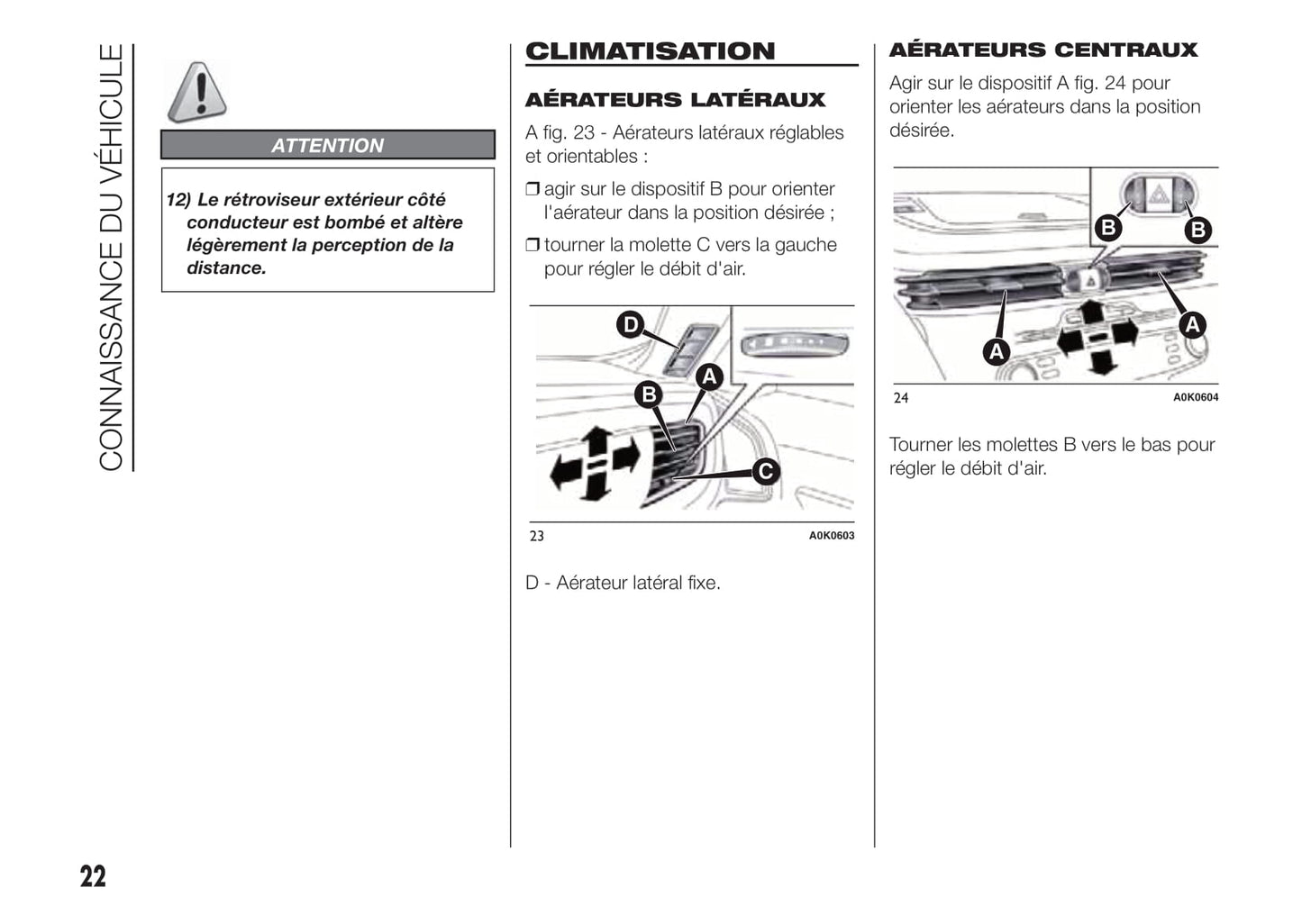 CONNAISSANCE DU VÉHICULE

ATTENTION

12) Le rétroviseur extérieur côté conducteur est bombé et altère légèrement la perception de la distance.

CLIMATISATION

AÉRATEURS LATÉRAUX

A fig. 23 - Aérateurs latéraux réglables et orientables :

❒ agir sur le dispositif B pour orienter l'aérateur dans la position désirée ;

❒ tourner la molette C vers la gauche pour régler le débit d'air.

D

A

B

C

23

A0K0603

D - Aérateur latéral fixe.

AÉRATEURS CENTRAUX

Agir sur le dispositif A fig. 24 pour orienter les aérateurs dans la position désirée.

B

B

A

A

24

A0K0604

Tourner les molettes B vers le bas pour régler le débit d'air.

22