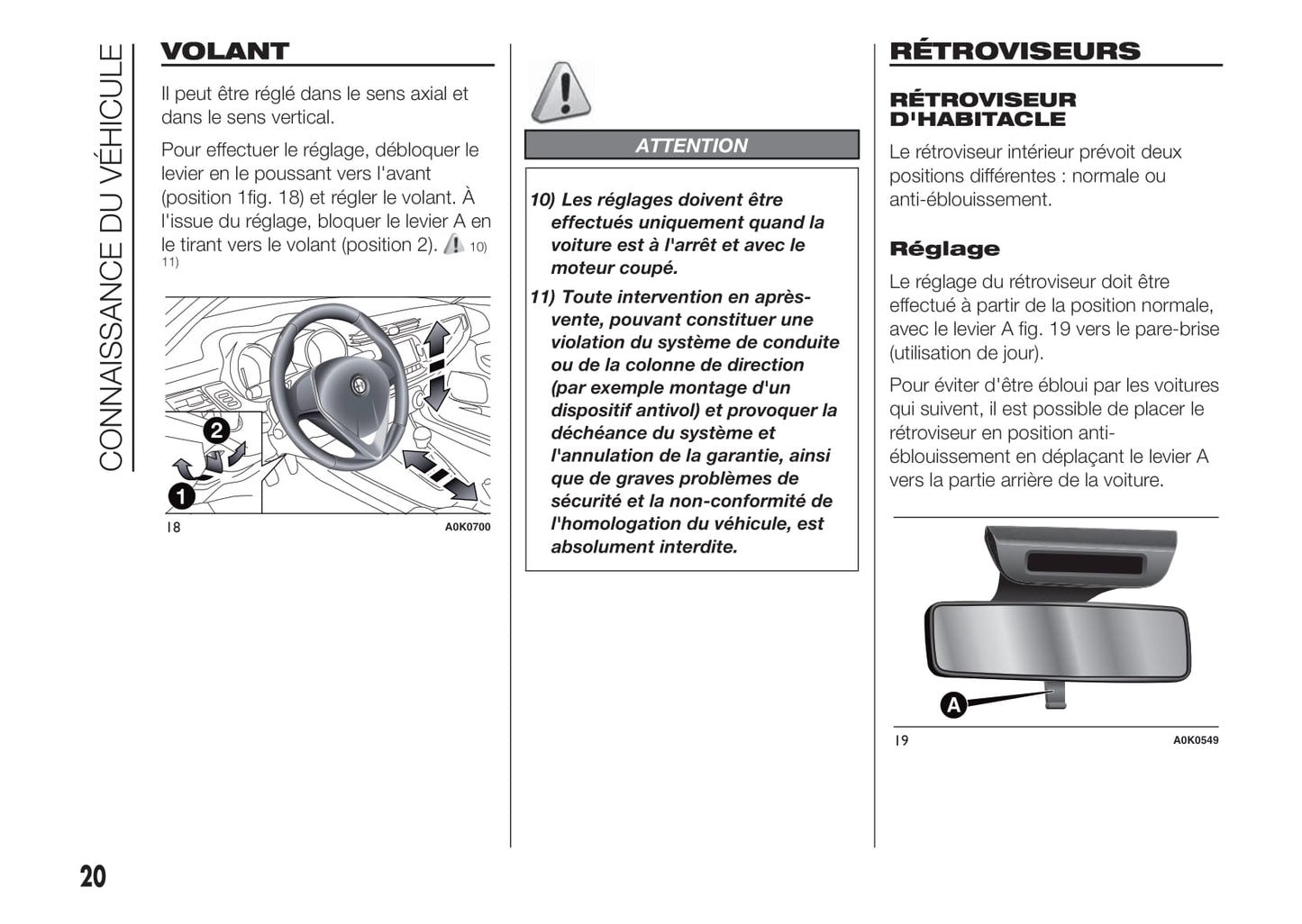 CONNAISSANCE DU VÉHICULE

VOLANT

Il peut être réglé dans le sens axial et dans le sens vertical.

Pour effectuer le réglage, débloquer le levier en le poussant vers l'avant (position 1fig. 18) et régler le volant. À l'issue du réglage, bloquer le levier A en le tirant vers le volant (position 2). 10) 11)

2
1
18 A0K0700

ATTENTION

10) Les réglages doivent être effectués uniquement quand la voiture est à l'arrêt et avec le moteur coupé.

11) Toute intervention en après-vente, pouvant constituer une violation du système de conduite ou de la colonne de direction (par exemple montage d'un dispositif antivol) et provoquer la déchéance du système et l'annulation de la garantie, ainsi que de graves problèmes de sécurité et la non-conformité de l'homologation du véhicule, est absolument interdite.

RÉTROVISEURS

RÉTROVISEUR D'HABITACLE

Le rétroviseur intérieur prévoit deux positions différentes : normale ou anti-éblouissement.

Réglage

Le réglage du rétroviseur doit être effectué à partir de la position normale, avec le levier A fig. 19 vers le pare-brise (utilisation de jour).

Pour éviter d'être ébloui par les voitures qui suivent, il est possible de placer le rétroviseur en position anti-éblouissement en déplaçant le levier A vers la partie arrière de la voiture.

A
19 A0K0549

20