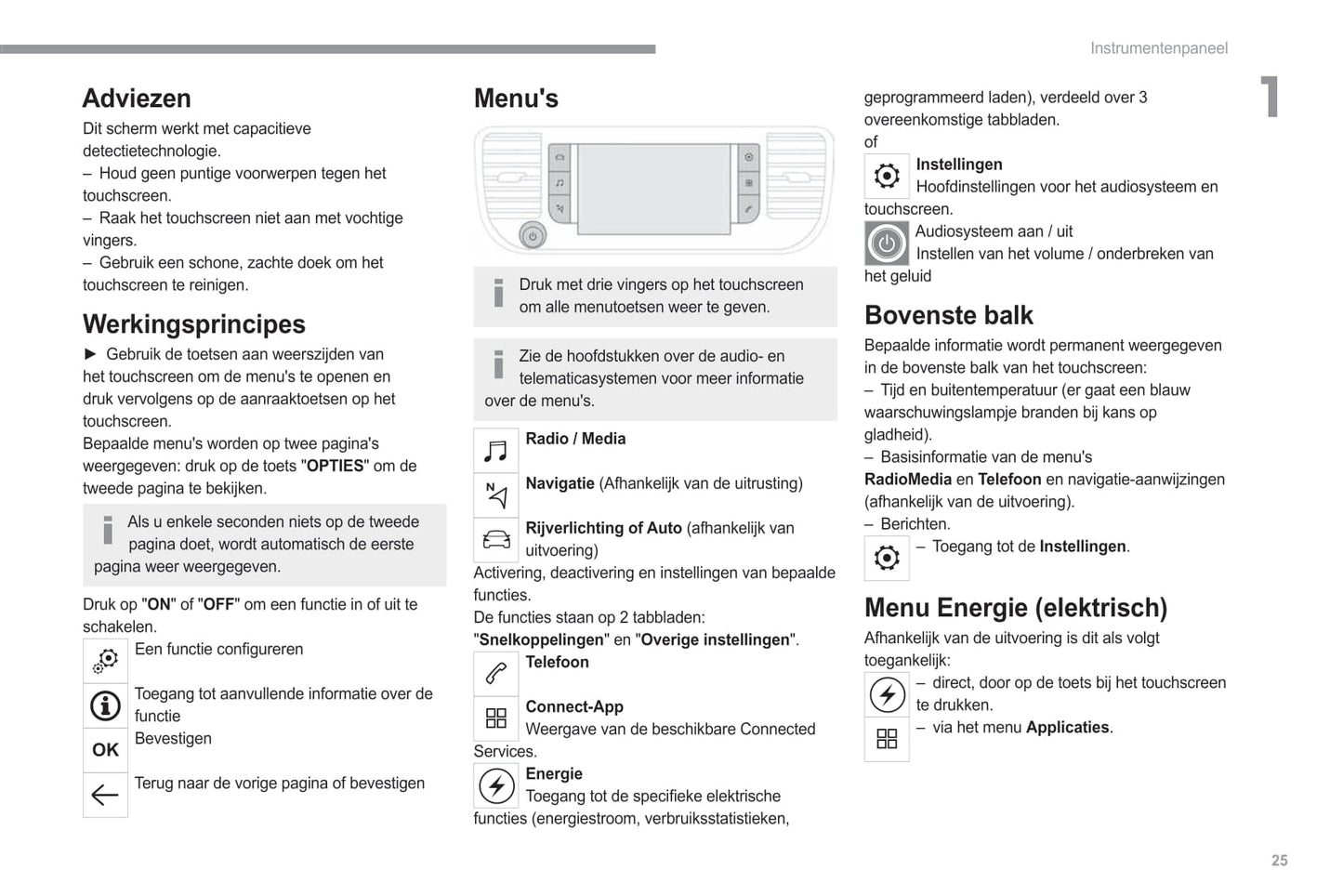 Instrumentenpaneel

1

Adviezen
Dit scherm werkt met capacitieve detectietechnologie.
– Houd geen puntige voorwerpen tegen het touchscreen.
– Raak het touchscreen niet aan met vochtige vingers.
– Gebruik een schone, zachte doek om het touchscreen te reinigen.

Werkingsprincipes
► Gebruik de toetsen aan weerszijden van het touchscreen om de menu's te openen en druk vervolgens op de aanraaktoetsen op het touchscreen.
Bepaalde menu's worden op twee pagina's weergegeven: druk op de toets "OPTIES" om de tweede pagina te bekijken.

Als u enkele seconden niets op de tweede pagina doet, wordt automatisch de eerste pagina weer weergegeven.

Druk op "ON" of "OFF" om een functie in of uit te schakelen.
Een functie configureren
Toegang tot aanvullende informatie over de functie
OK Bevestigen
Terug naar de vorige pagina of bevestigen

Menu's

Druk met drie vingers op het touchscreen om alle menutoetsen weer te geven.

Zie de hoofdstukken over de audio- en telematicasystemen voor meer informatie over de menu's.

Radio / Media
Navigatie (Afhankelijk van de uitrusting)
Rijverlichting of Auto (afhankelijk van uitvoering)
Activering, deactivering en instellingen van bepaalde functies.
De functies staan op 2 tabbladen: "Snelkoppelingen" en "Overige instellingen".
Telefoon
Connect-App
Weergave van de beschikbare Connected Services.
Energie
Toegang tot de specifieke elektrische functies (energiestroom, verbruiksstatistieken, geprogrammeerd laden), verdeeld over 3 overeenkomstige tabbladen.
of
Instellingen
Hoofdinstellingen voor het audiosysteem en touchscreen.
Audiosysteem aan / uit
Instellen van het volume / onderbreken van het geluid

Bovenste balk
Bepaalde informatie wordt permanent weergegeven in de bovenste balk van het touchscreen:
– Tijd en buitentemperatuur (er gaat een blauw waarschuwingslampje branden bij kans op gladheid).
– Basisinformatie van de menu's RadioMedia en Telefoon en navigatie-aanwijzingen (afhankelijk van de uitvoering).
– Berichten.
– Toegang tot de Instellingen.

Menu Energie (elektrisch)
Afhankelijk van de uitvoering is dit als volgt toegankelijk:
– direct, door op de toets bij het touchscreen te drukken.
– via het menu Applicaties.

25