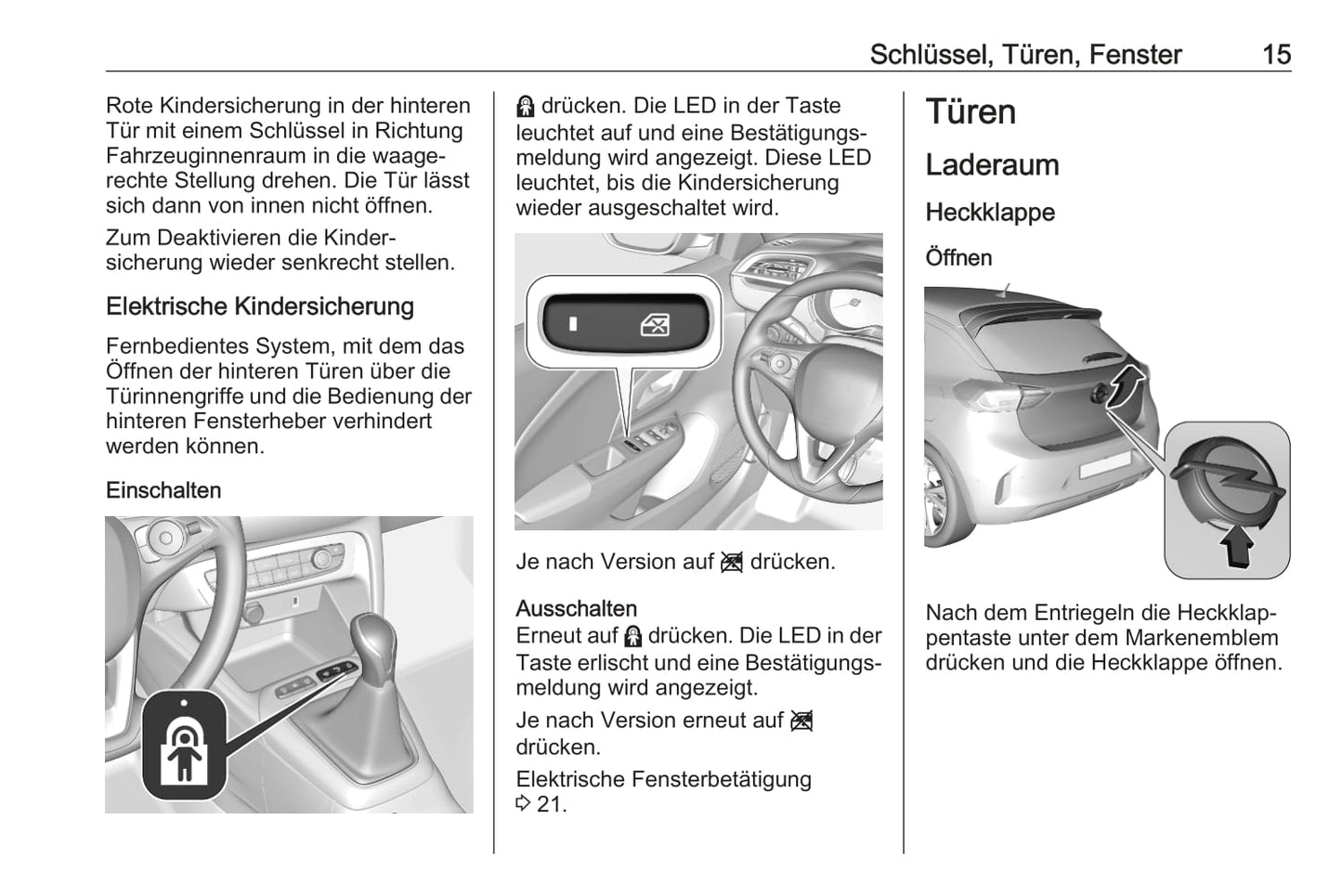 Schlüssel, Türen, Fenster 15

Rote Kindersicherung in der hinteren Tür mit einem Schlüssel in Richtung Fahrzeuginnenraum in die waagerechte Stellung drehen. Die Tür lässt sich dann von innen nicht öffnen.

Zum Deaktivieren die Kindersicherung wieder senkrecht stellen.

Elektrische Kindersicherung

Fernbedientes System, mit dem das Öffnen der hinteren Türen über die Türinnengriffe und die Bedienung der hinteren Fensterheber verhindert werden können.

Einschalten

drücken. Die LED in der Taste leuchtet auf und eine Bestätigungsmeldung wird angezeigt. Diese LED leuchtet, bis die Kindersicherung wieder ausgeschaltet wird.

Je nach Version auf drücken.

Ausschalten
Erneut auf drücken. Die LED in der Taste erlischt und eine Bestätigungsmeldung wird angezeigt.

Je nach Version erneut auf drücken.

Elektrische Fensterbetätigung ⇨ 21.

Türen

Laderaum

Heckklappe

Öffnen

Nach dem Entriegeln die Heckklappentaste unter dem Markenemblem drücken und die Heckklappe öffnen.