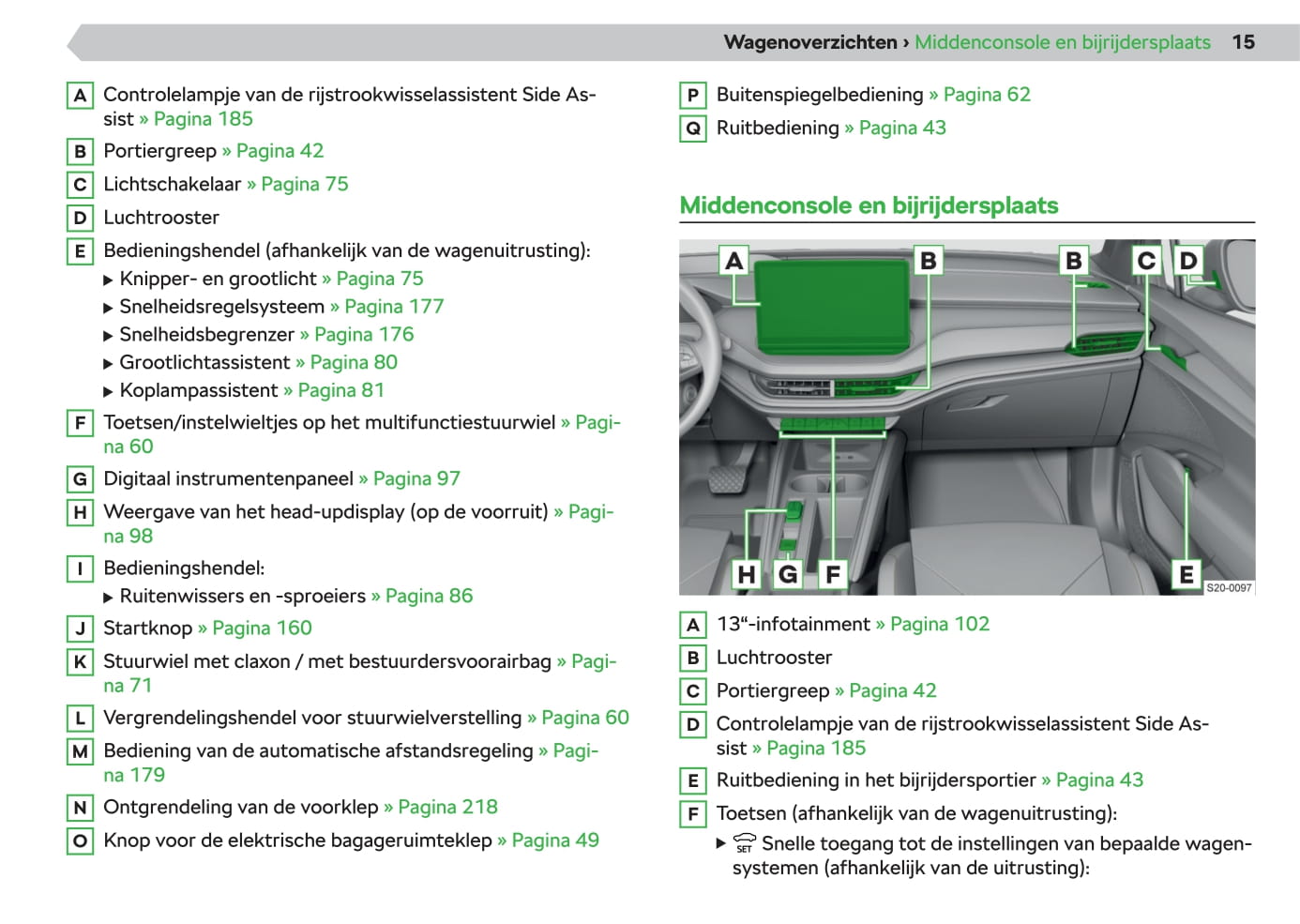 Wagenoverzichten › Middenconsole en bijrijdersplaats 15

A Controlelampje van de rijstrookwisselassistent Side Assist » Pagina 185
B Portiergreep » Pagina 42
C Lichtschakelaar » Pagina 75
D Luchtrooster
E Bedieningshendel (afhankelijk van de wagenuitrusting):
▶ Knipper- en grootlicht » Pagina 75
▶ Snelheidsregelsysteem » Pagina 177
▶ Snelheidsbegrenzer » Pagina 176
▶ Grootlichtassistent » Pagina 80
▶ Koplampassistent » Pagina 81
F Toetsen/instelwieltjes op het multifunctiestuurwiel » Pagina 60
G Digitaal instrumentenpaneel » Pagina 97
H Weergave van het head-updisplay (op de voorruit) » Pagina 98
I Bedieningshendel:
▶ Ruitenwissers en -sproeiers » Pagina 86
J Startknop » Pagina 160
K Stuurwiel met claxon / met bestuurdersvoorairbag » Pagina 71
L Vergrendelingshendel voor stuurwielverstelling » Pagina 60
M Bediening van de automatische afstandsregeling » Pagina 179
N Ontgrendeling van de voorklep » Pagina 218
O Knop voor de elektrische bagageruimteklep » Pagina 49

P Buitenspiegelbediening » Pagina 62
Q Ruitbediening » Pagina 43

Middenconsole en bijrijdersplaats

A B B C D H G F E S20-0097

A 13“-infotainment » Pagina 102
B Luchtrooster
C Portiergreep » Pagina 42
D Controlelampje van de rijstrookwisselassistent Side Assist » Pagina 185
E Ruitbediening in het bijrijdersportier » Pagina 43
F Toetsen (afhankelijk van de wagenuitrusting):
▶ SET Snelle toegang tot de instellingen van bepaalde wagensystemen (afhankelijk van de uitrusting):