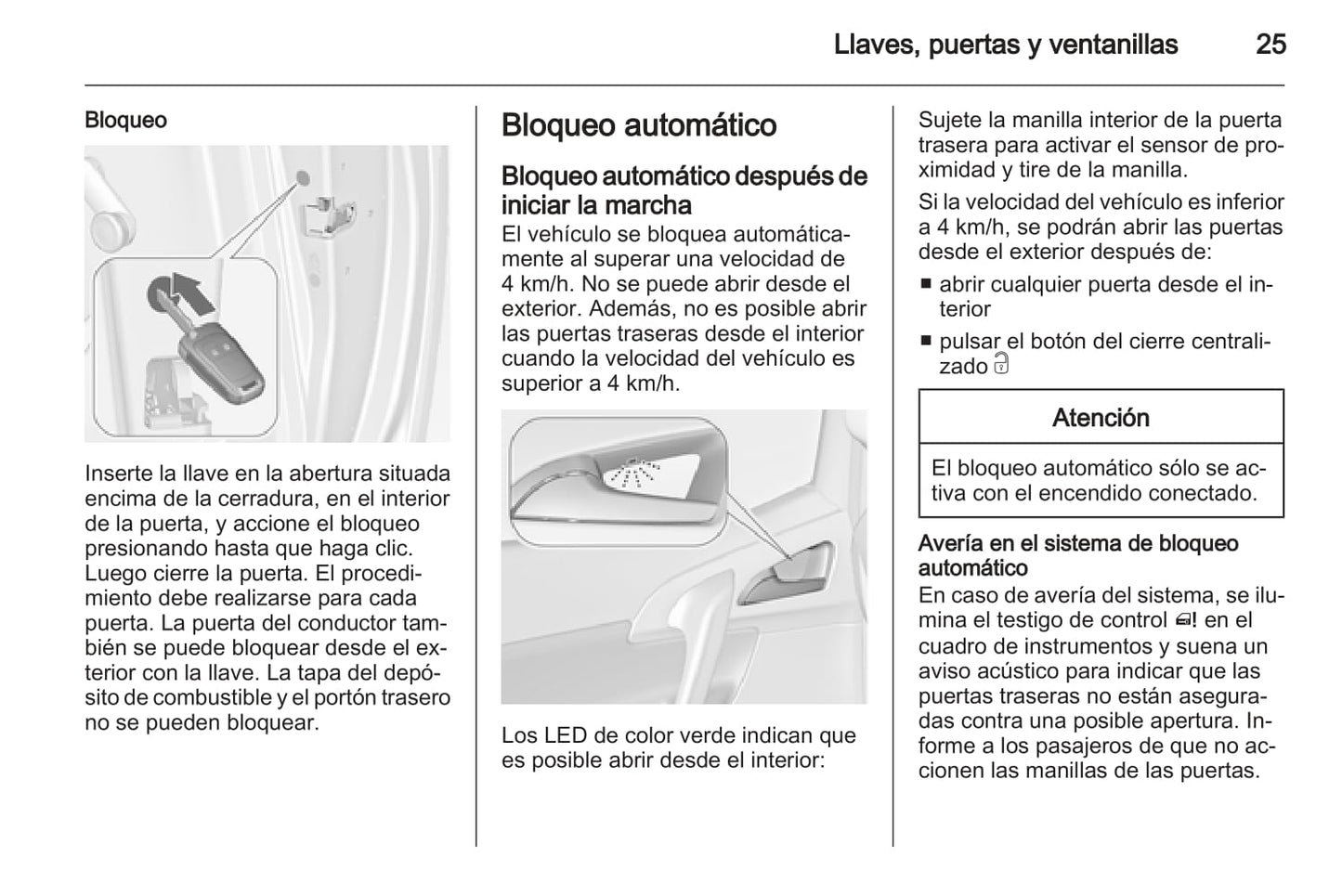 Llaves, puertas y ventanillas 25

Bloqueo

Inserte la llave en la abertura situada encima de la cerradura, en el interior de la puerta, y accione el bloqueo presionando hasta que haga clic. Luego cierre la puerta. El procedimiento debe realizarse para cada puerta. La puerta del conductor también se puede bloquear desde el exterior con la llave. La tapa del depósito de combustible y el portón trasero no se pueden bloquear.

Bloqueo automático

Bloqueo automático después de iniciar la marcha
El vehículo se bloquea automáticamente al superar una velocidad de 4 km/h. No se puede abrir desde el exterior. Además, no es posible abrir las puertas traseras desde el interior cuando la velocidad del vehículo es superior a 4 km/h.

Los LED de color verde indican que es posible abrir desde el interior:

Sujete la manilla interior de la puerta trasera para activar el sensor de proximidad y tire de la manilla.

Si la velocidad del vehículo es inferior a 4 km/h, se podrán abrir las puertas desde el exterior después de:

■ abrir cualquier puerta desde el interior

■ pulsar el botón del cierre centralizado

Atención

El bloqueo automático sólo se activa con el encendido conectado.

Avería en el sistema de bloqueo automático
En caso de avería del sistema, se ilumina el testigo de control ! en el cuadro de instrumentos y suena un aviso acústico para indicar que las puertas traseras no están aseguradas contra una posible apertura. Informe a los pasajeros de que no accionen las manillas de las puertas.