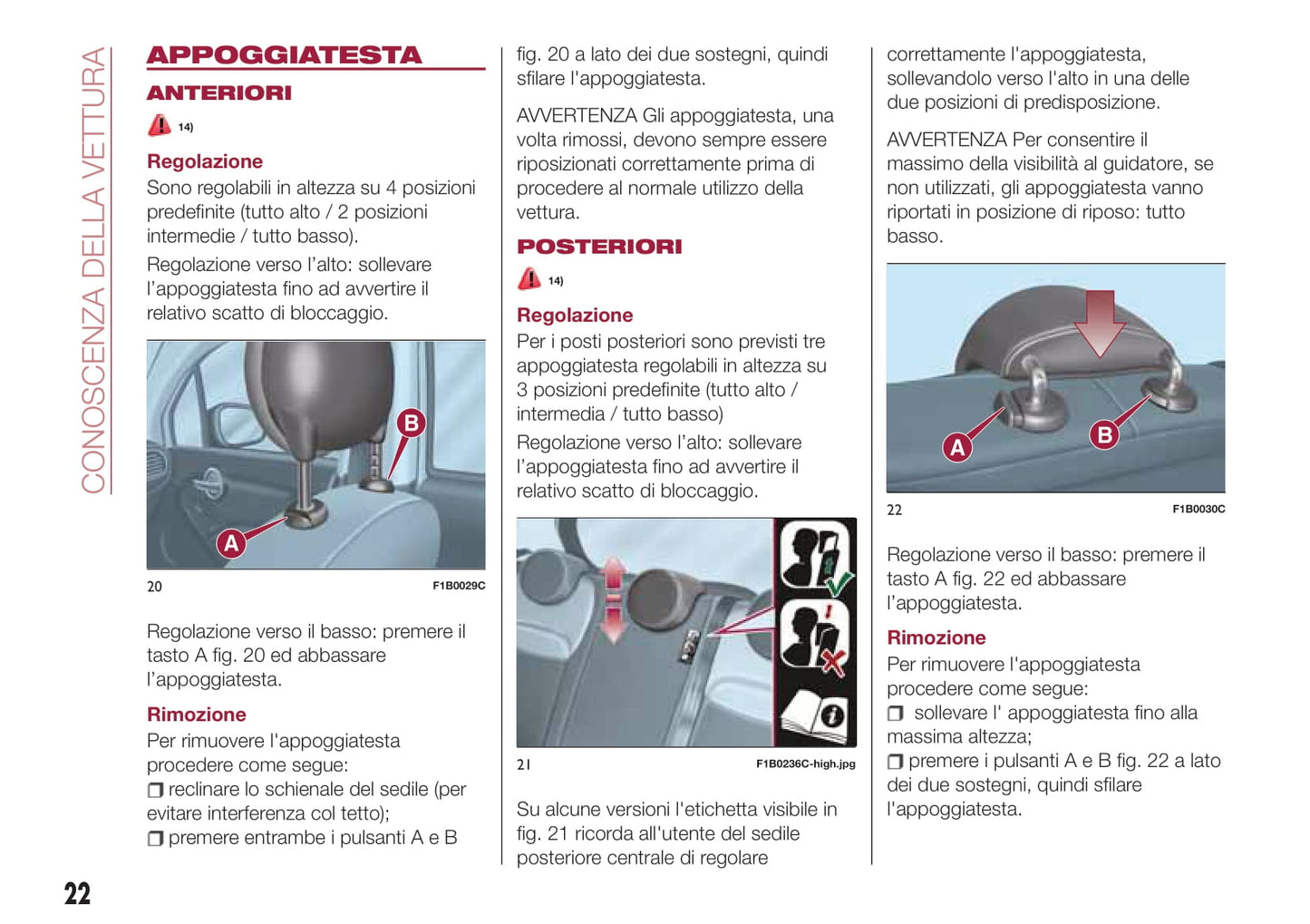 CONOSCENZA DELLA VETTURA

APPOGGIATESTA

ANTERIORI

14)

Regolazione

Sono regolabili in altezza su 4 posizioni predefinite (tutto alto / 2 posizioni intermedie / tutto basso).

Regolazione verso l'alto: sollevare l'appoggiatesta fino ad avvertire il relativo scatto di bloccaggio.

B

A

20 F1B0029C

Regolazione verso il basso: premere il tasto A fig. 20 ed abbassare l'appoggiatesta.

Rimozione

Per rimuovere l'appoggiatesta procedere come segue:

❒ reclinare lo schienale del sedile (per evitare interferenza col tetto);

❒ premere entrambe i pulsanti A e B fig. 20 a lato dei due sostegni, quindi sfilare l'appoggiatesta.

AVVERTENZA Gli appoggiatesta, una volta rimossi, devono sempre essere riposizionati correttamente prima di procedere al normale utilizzo della vettura.

POSTERIORI

14)

Regolazione

Per i posti posteriori sono previsti tre appoggiatesta regolabili in altezza su 3 posizioni predefinite (tutto alto / intermedia / tutto basso)

Regolazione verso l'alto: sollevare l'appoggiatesta fino ad avvertire il relativo scatto di bloccaggio.

21 F1B0236C-high.jpg

Su alcune versioni l'etichetta visibile in fig. 21 ricorda all'utente del sedile posteriore centrale di regolare correttamente l'appoggiatesta, sollevandolo verso l'alto in una delle due posizioni di predisposizione.

AVVERTENZA Per consentire il massimo della visibilità al guidatore, se non utilizzati, gli appoggiatesta vanno riportati in posizione di riposo: tutto basso.

A

B

22 F1B0030C

Regolazione verso il basso: premere il tasto A fig. 22 ed abbassare l'appoggiatesta.

Rimozione

Per rimuovere l'appoggiatesta procedere come segue:

❒ sollevare l' appoggiatesta fino alla massima altezza;

❒ premere i pulsanti A e B fig. 22 a lato dei due sostegni, quindi sfilare l'appoggiatesta.

22