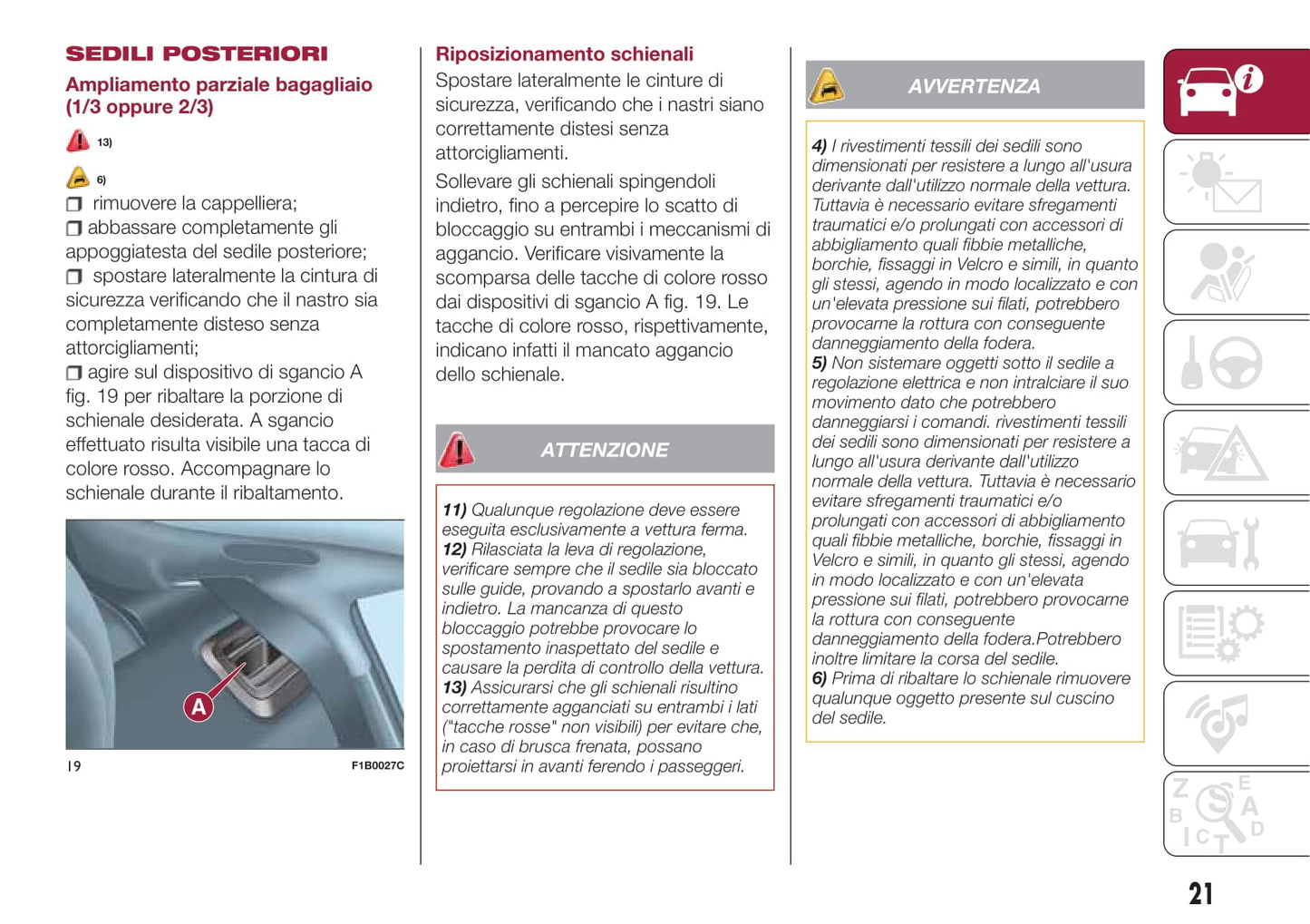 SEDILI POSTERIORI

Ampliamento parziale bagagliaio (1/3 oppure 2/3)

13)

6)

❒ rimuovere la cappelliera;
❒ abbassare completamente gli appoggiatesta del sedile posteriore;
❒ spostare lateralmente la cintura di sicurezza verificando che il nastro sia completamente disteso senza attorcigliamenti;
❒ agire sul dispositivo di sgancio A fig. 19 per ribaltare la porzione di schienale desiderata. A sgancio effettuato risulta visibile una tacca di colore rosso. Accompagnare lo schienale durante il ribaltamento.

A

19

F1B0027C

Riposizionamento schienali

Spostare lateralmente le cinture di sicurezza, verificando che i nastri siano correttamente distesi senza attorcigliamenti.

Sollevare gli schienali spingendoli indietro, fino a percepire lo scatto di bloccaggio su entrambi i meccanismi di aggancio. Verificare visivamente la scomparsa delle tacche di colore rosso dai dispositivi di sgancio A fig. 19. Le tacche di colore rosso, rispettivamente, indicano infatti il mancato aggancio dello schienale.

ATTENZIONE

11) Qualunque regolazione deve essere eseguita esclusivamente a vettura ferma.
12) Rilasciata la leva di regolazione, verificare sempre che il sedile sia bloccato sulle guide, provando a spostarlo avanti e indietro. La mancanza di questo bloccaggio potrebbe provocare lo spostamento inaspettato del sedile e causare la perdita di controllo della vettura.
13) Assicurarsi che gli schienali risultino correttamente agganciati su entrambi i lati ("tacche rosse" non visibili) per evitare che, in caso di brusca frenata, possano proiettarsi in avanti ferendo i passeggeri.

AVVERTENZA

4) I rivestimenti tessili dei sedili sono dimensionati per resistere a lungo all'usura derivante dall'utilizzo normale della vettura. Tuttavia è necessario evitare sfregamenti traumatici e/o prolungati con accessori di abbigliamento quali fibbie metalliche, borchie, fissaggi in Velcro e simili, in quanto gli stessi, agendo in modo localizzato e con un'elevata pressione sui filati, potrebbero provocarne la rottura con conseguente danneggiamento della fodera.
5) Non sistemare oggetti sotto il sedile a regolazione elettrica e non intralciare il suo movimento dato che potrebbero danneggiarsi i comandi. rivestimenti tessili dei sedili sono dimensionati per resistere a lungo all'usura derivante dall'utilizzo normale della vettura. Tuttavia è necessario evitare sfregamenti traumatici e/o prolungati con accessori di abbigliamento quali fibbie metalliche, borchie, fissaggi in Velcro e simili, in quanto gli stessi, agendo in modo localizzato e con un'elevata pressione sui filati, potrebbero provocarne la rottura con conseguente danneggiamento della fodera.Potrebbero inoltre limitare la corsa del sedile.
6) Prima di ribaltare lo schienale rimuovere qualunque oggetto presente sul cuscino del sedile.

21