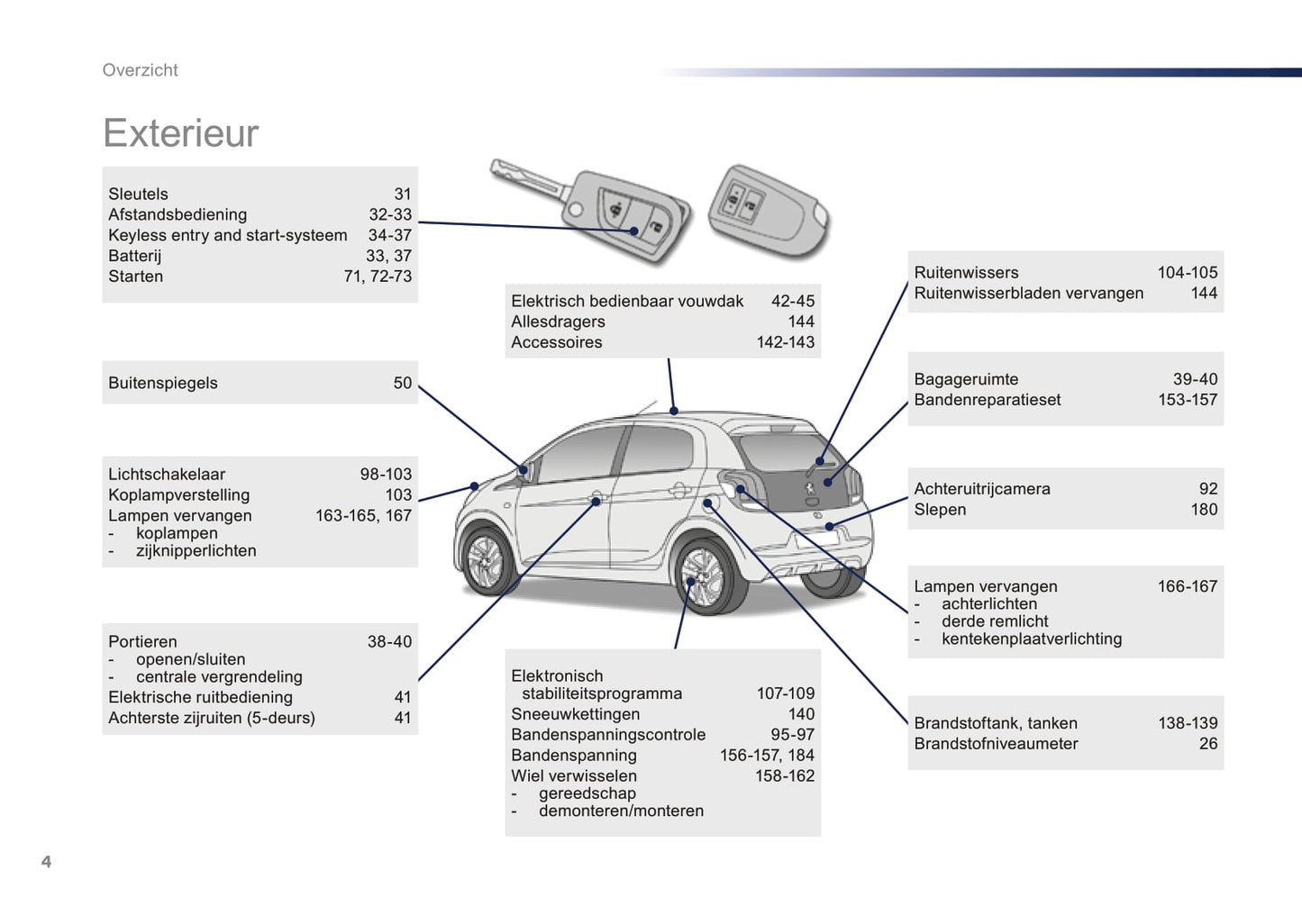 Overzicht

Exterieur

Sleutels 31
Afstandsbediening 32-33
Keyless entry and start-systeem 34-37
Batterij 33, 37
Starten 71, 72-73

Buitenspiegels 50

Lichtschakelaar 98-103
Koplampverstelling 103
Lampen vervangen 163-165, 167
- koplampen
- zijknipperlichten

Portieren 38-40
- openen/sluiten
- centrale vergrendeling
Elektrische ruitbediening 41
Achterste zijruiten (5-deurs) 41

Elektrisch bedienbaar vouwdak 42-45
Allesdragers 144
Accessoires 142-143

Elektronisch stabiliteitsprogramma 107-109
Sneeuwkettingen 140
Bandenspanningscontrole 95-97
Bandenspanning 156-157, 184
Wiel verwisselen 158-162
- gereedschap
- demonteren/monteren

Ruitenwissers 104-105
Ruitenwisserbladen vervangen 144

Bagageruimte 39-40
Bandenreparatieset 153-157

Achteruitrijcamera 92
Slepen 180

Lampen vervangen 166-167
- achterlichten
- derde remlicht
- kentekenplaatverlichting

Brandstoftank, tanken 138-139
Brandstofniveaumeter 26

4