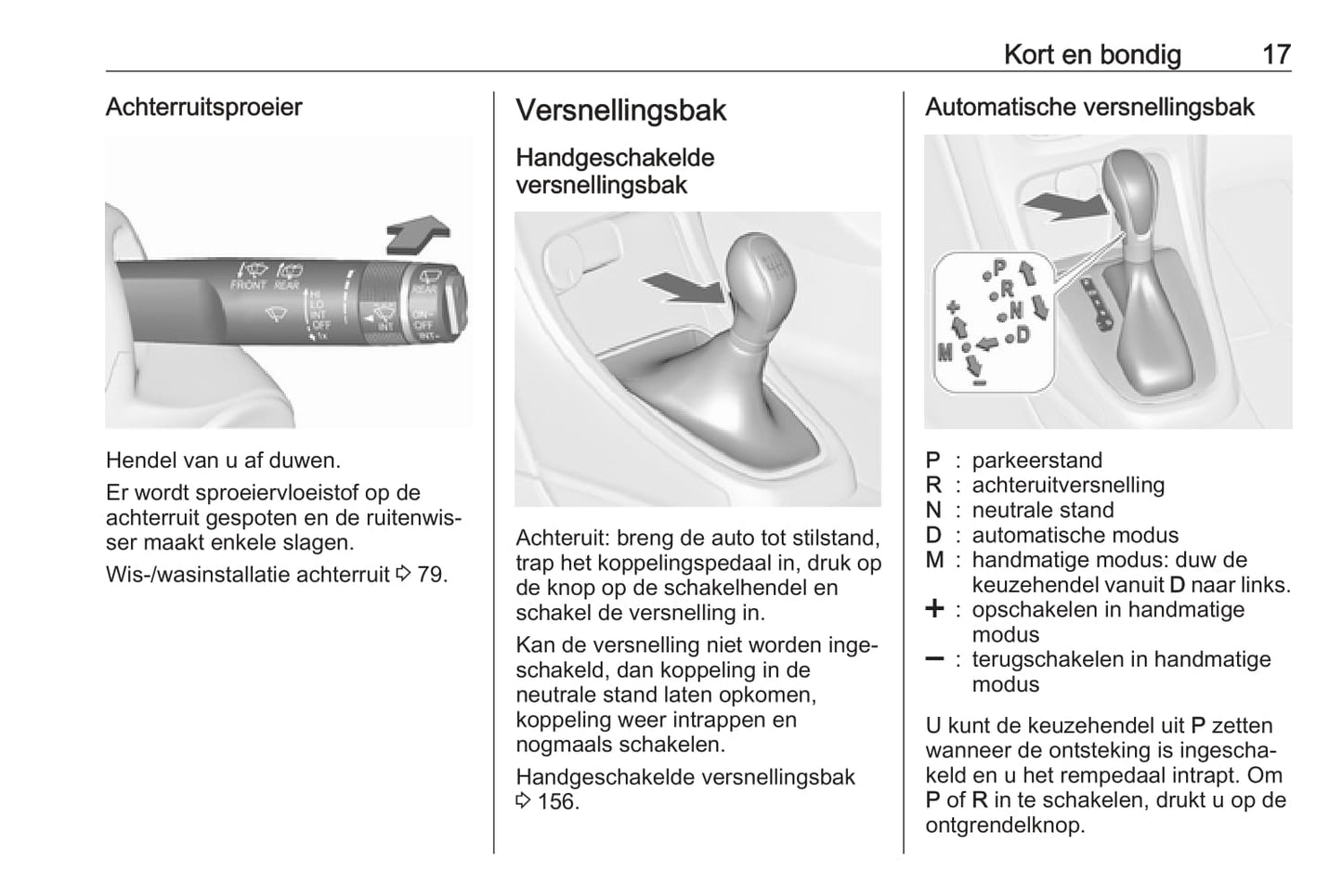 Kort en bondig 17

Achterruitsproeier

FRONT REAR HI LO INT OFF 1x INT REAR ON OFF INT

Hendel van u af duwen.

Er wordt sproeiervloeistof op de achterruit gespoten en de ruitenwisser maakt enkele slagen.

Wis-/wasinstallatie achterruit ⇨ 79.

Versnellingsbak

Handgeschakelde versnellingsbak

Achteruit: breng de auto tot stilstand, trap het koppelingspedaal in, druk op de knop op de schakelhendel en schakel de versnelling in.

Kan de versnelling niet worden ingeschakeld, dan koppeling in de neutrale stand laten opkomen, koppeling weer intrappen en nogmaals schakelen.

Handgeschakelde versnellingsbak ⇨ 156.

Automatische versnellingsbak

P R N D + M −

P : parkeerstand
R : achteruitversnelling
N : neutrale stand
D : automatische modus
M : handmatige modus: duw de keuzehendel vanuit D naar links.
+ : opschakelen in handmatige modus
− : terugschakelen in handmatige modus

U kunt de keuzehendel uit P zetten wanneer de ontsteking is ingeschakeld en u het rempedaal intrapt. Om P of R in te schakelen, drukt u op de ontgrendelknop.