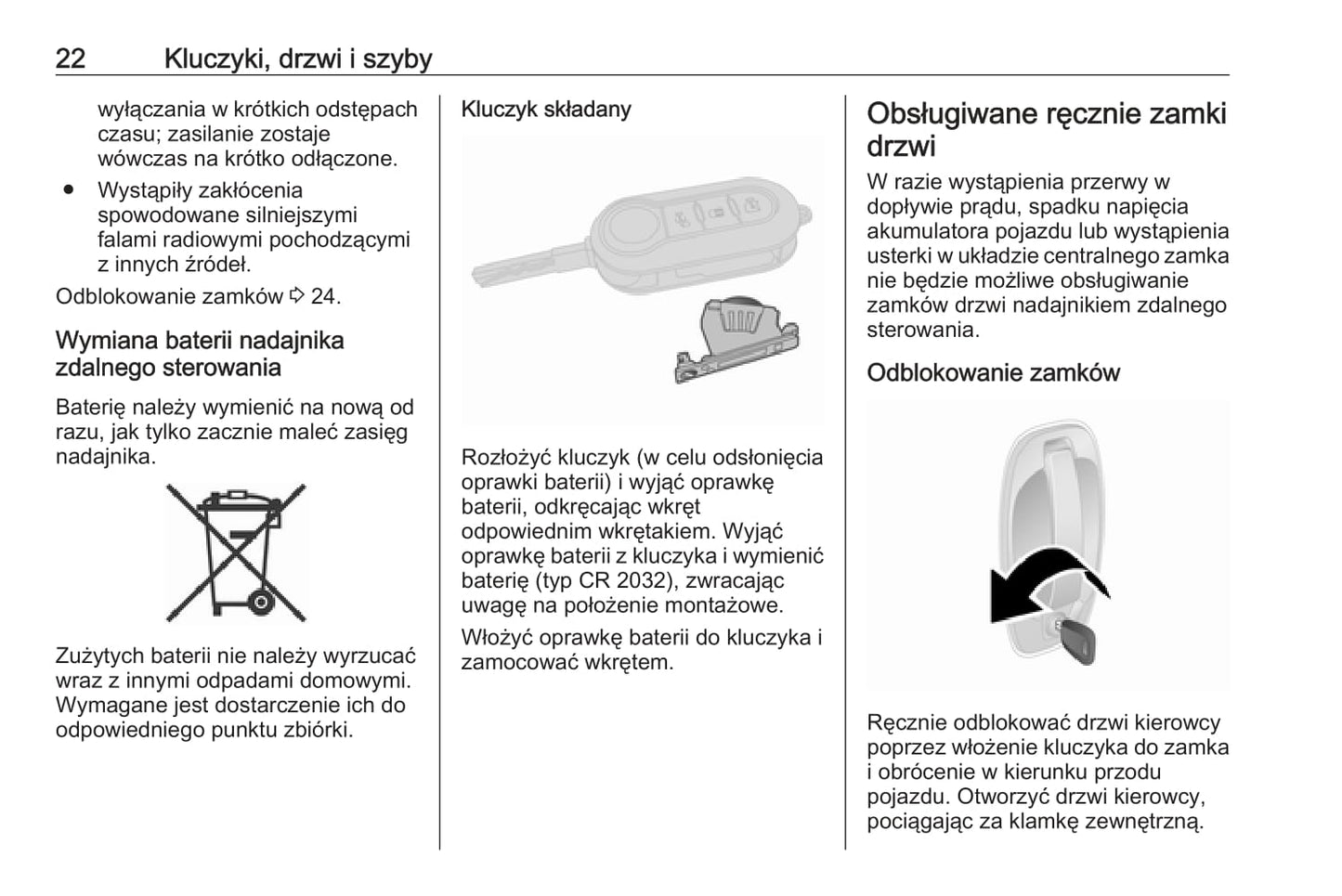 22 Kluczyki, drzwi i szyby

wyłączania w krótkich odstępach czasu; zasilanie zostaje wówczas na krótko odłączone.

● Wystąpiły zakłócenia spowodowane silniejszymi falami radiowymi pochodzącymi z innych źródeł.

Odblokowanie zamków ⇨ 24.

Wymiana baterii nadajnika zdalnego sterowania

Baterię należy wymienić na nową od razu, jak tylko zacznie maleć zasięg nadajnika.

Zużytych baterii nie należy wyrzucać wraz z innymi odpadami domowymi. Wymagane jest dostarczenie ich do odpowiedniego punktu zbiórki.

Kluczyk składany

Rozłożyć kluczyk (w celu odsłonięcia oprawki baterii) i wyjąć oprawkę baterii, odkręcając wkręt odpowiednim wkrętakiem. Wyjąć oprawkę baterii z kluczyka i wymienić baterię (typ CR 2032), zwracając uwagę na położenie montażowe.

Włożyć oprawkę baterii do kluczyka i zamocować wkrętem.

Obsługiwane ręcznie zamki drzwi

W razie wystąpienia przerwy w dopływie prądu, spadku napięcia akumulatora pojazdu lub wystąpienia usterki w układzie centralnego zamka nie będzie możliwe obsługiwanie zamków drzwi nadajnikiem zdalnego sterowania.

Odblokowanie zamków

Ręcznie odblokować drzwi kierowcy poprzez włożenie kluczyka do zamka i obrócenie w kierunku przodu pojazdu. Otworzyć drzwi kierowcy, pociągając za klamkę zewnętrzną.