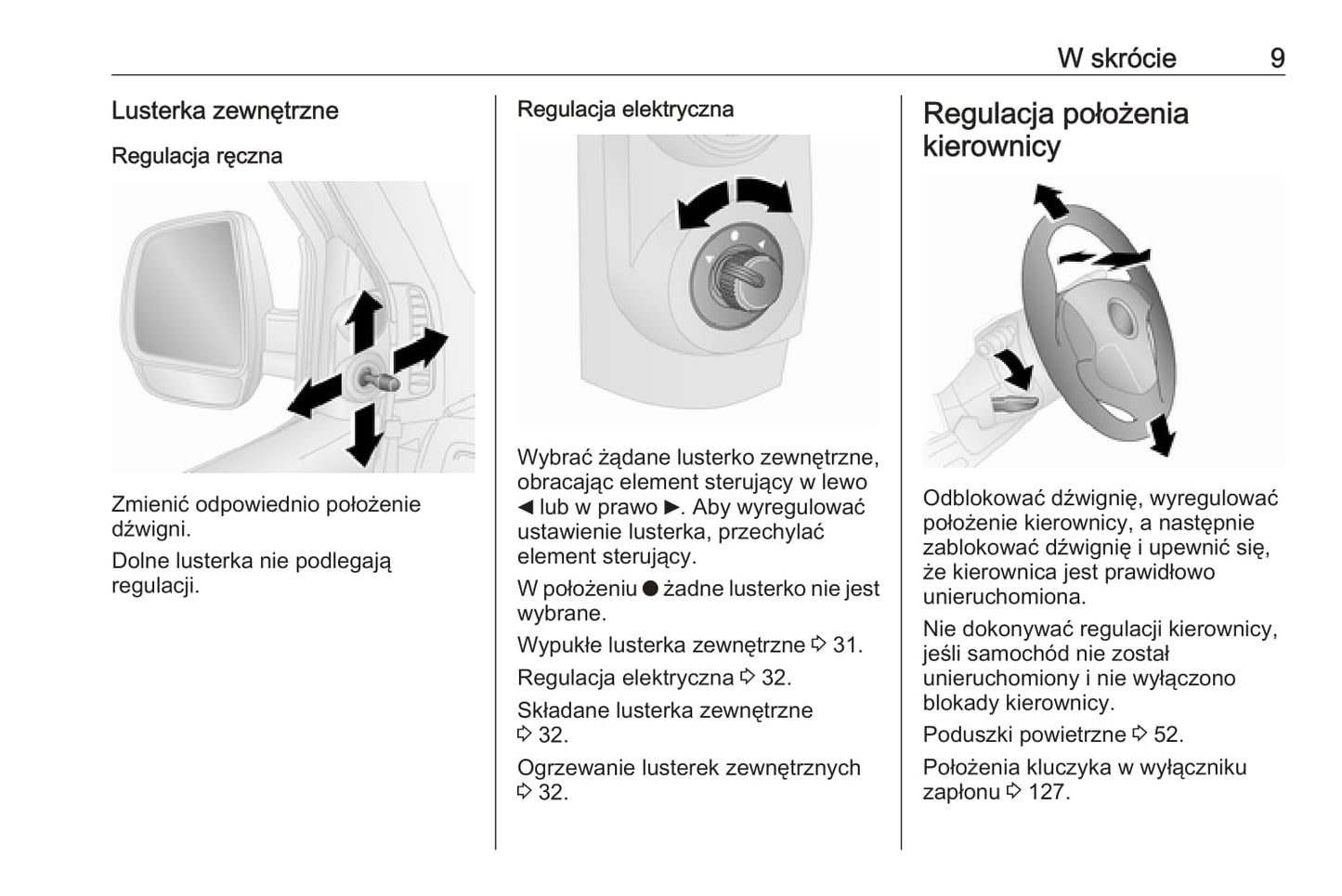 W skrócie 9

Lusterka zewnętrzne

Regulacja ręczna

Zmienić odpowiednio położenie dźwigni.

Dolne lusterka nie podlegają regulacji.

Regulacja elektryczna

Wybrać żądane lusterko zewnętrzne, obracając element sterujący w lewo ◀ lub w prawo ▶. Aby wyregulować ustawienie lusterka, przechylać element sterujący.

W położeniu ● żadne lusterko nie jest wybrane.

Wypukłe lusterka zewnętrzne ⇨ 31.

Regulacja elektryczna ⇨ 32.

Składane lusterka zewnętrzne ⇨ 32.

Ogrzewanie lusterek zewnętrznych ⇨ 32.

Regulacja położenia kierownicy

Odblokować dźwignię, wyregulować położenie kierownicy, a następnie zablokować dźwignię i upewnić się, że kierownica jest prawidłowo unieruchomiona.

Nie dokonywać regulacji kierownicy, jeśli samochód nie został unieruchomiony i nie wyłączono blokady kierownicy.

Poduszki powietrzne ⇨ 52.

Położenia kluczyka w wyłączniku zapłonu ⇨ 127.