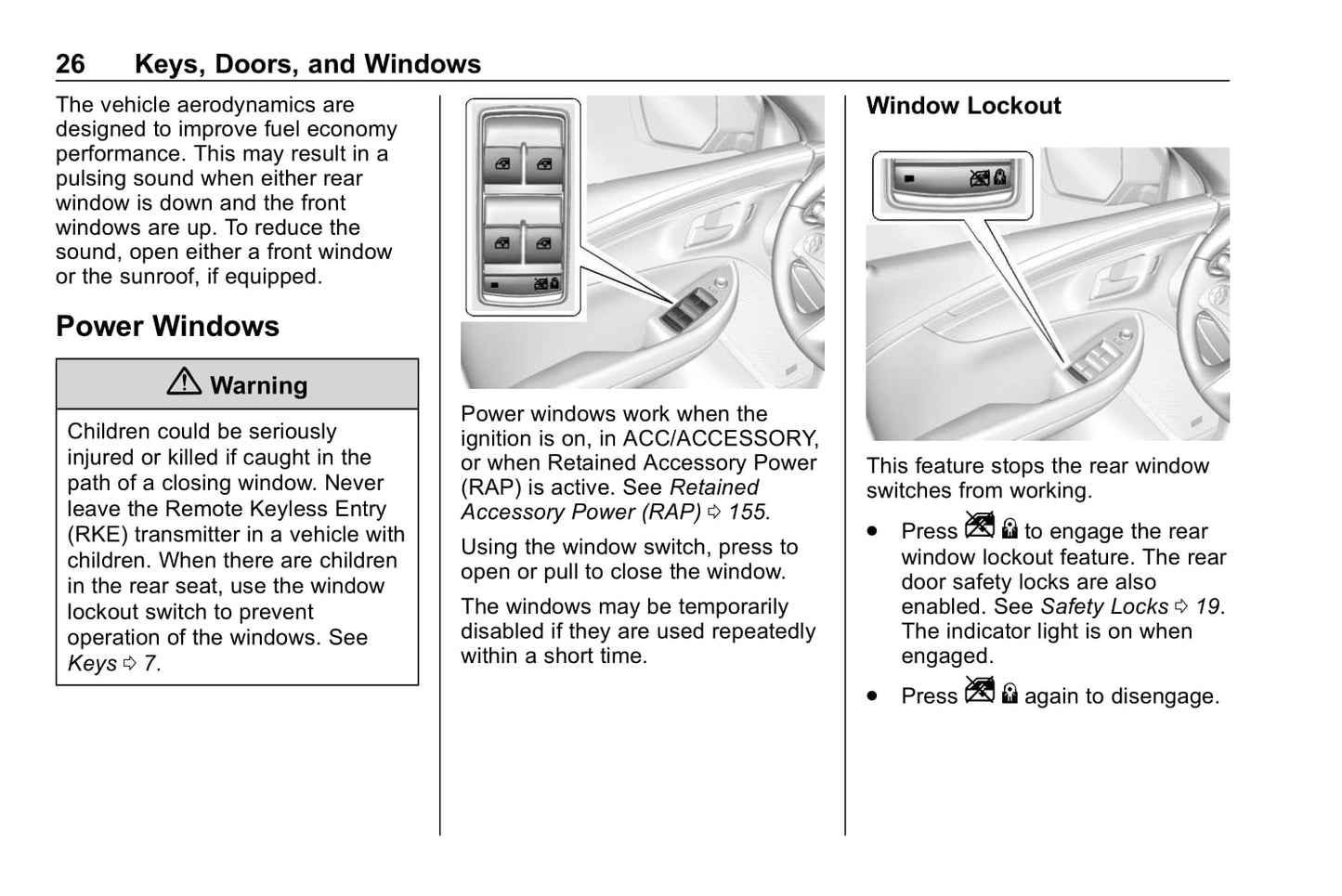 26 Keys, Doors, and Windows

The vehicle aerodynamics are designed to improve fuel economy performance. This may result in a pulsing sound when either rear window is down and the front windows are up. To reduce the sound, open either a front window or the sunroof, if equipped.

Power Windows

⚠ Warning

Children could be seriously injured or killed if caught in the path of a closing window. Never leave the Remote Keyless Entry (RKE) transmitter in a vehicle with children. When there are children in the rear seat, use the window lockout switch to prevent operation of the windows. See Keys ⇨ 7.

Power windows work when the ignition is on, in ACC/ACCESSORY, or when Retained Accessory Power (RAP) is active. See Retained Accessory Power (RAP) ⇨ 155.

Using the window switch, press to open or pull to close the window.

The windows may be temporarily disabled if they are used repeatedly within a short time.

Window Lockout

This feature stops the rear window switches from working.

• Press to engage the rear window lockout feature. The rear door safety locks are also enabled. See Safety Locks ⇨ 19. The indicator light is on when engaged.

• Press again to disengage.