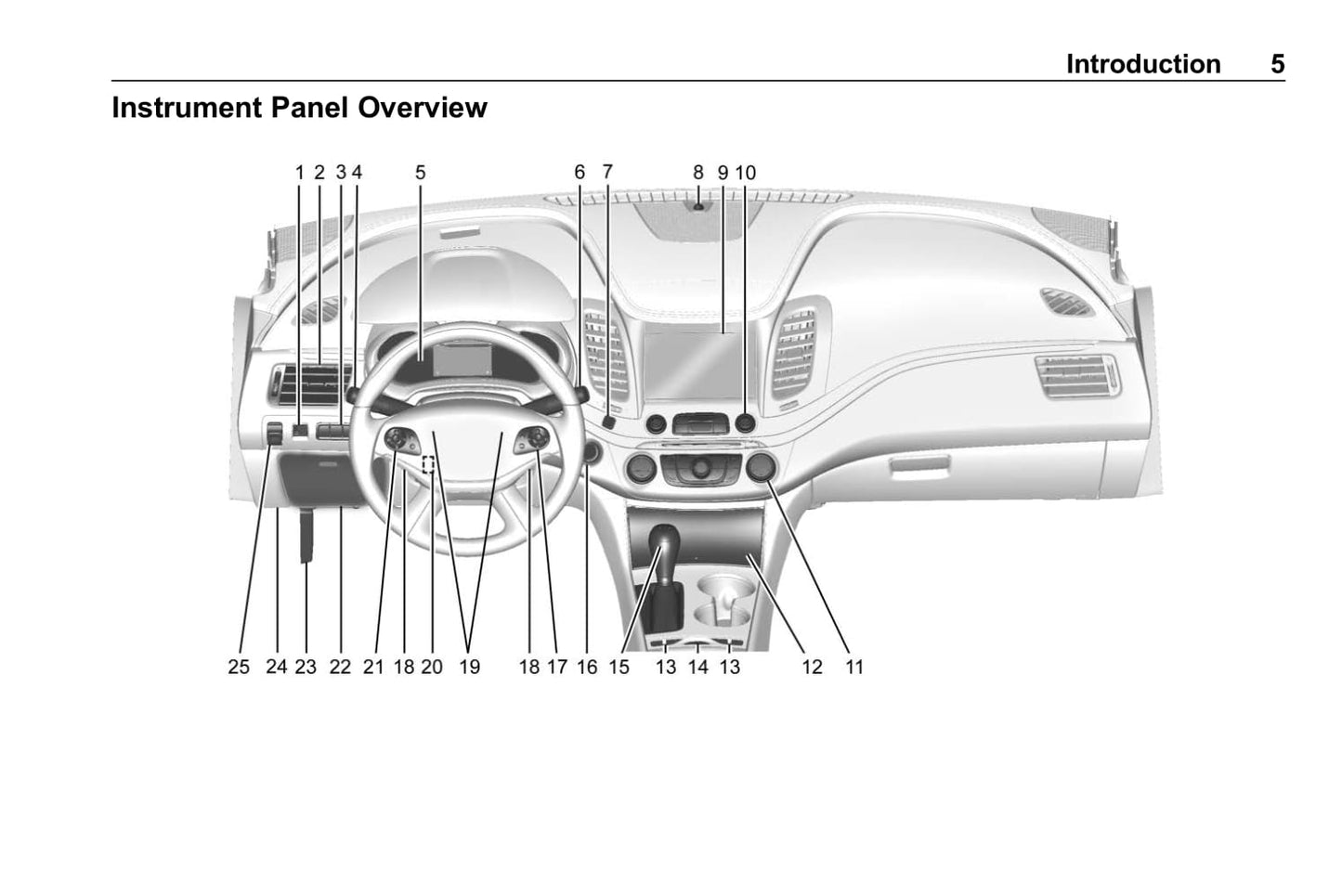 Introduction 5

Instrument Panel Overview

1 2 3 4 5 6 7 8 9 10

25 24 23 22 21 18 20 19 18 17 16 15 13 14 13 12 11