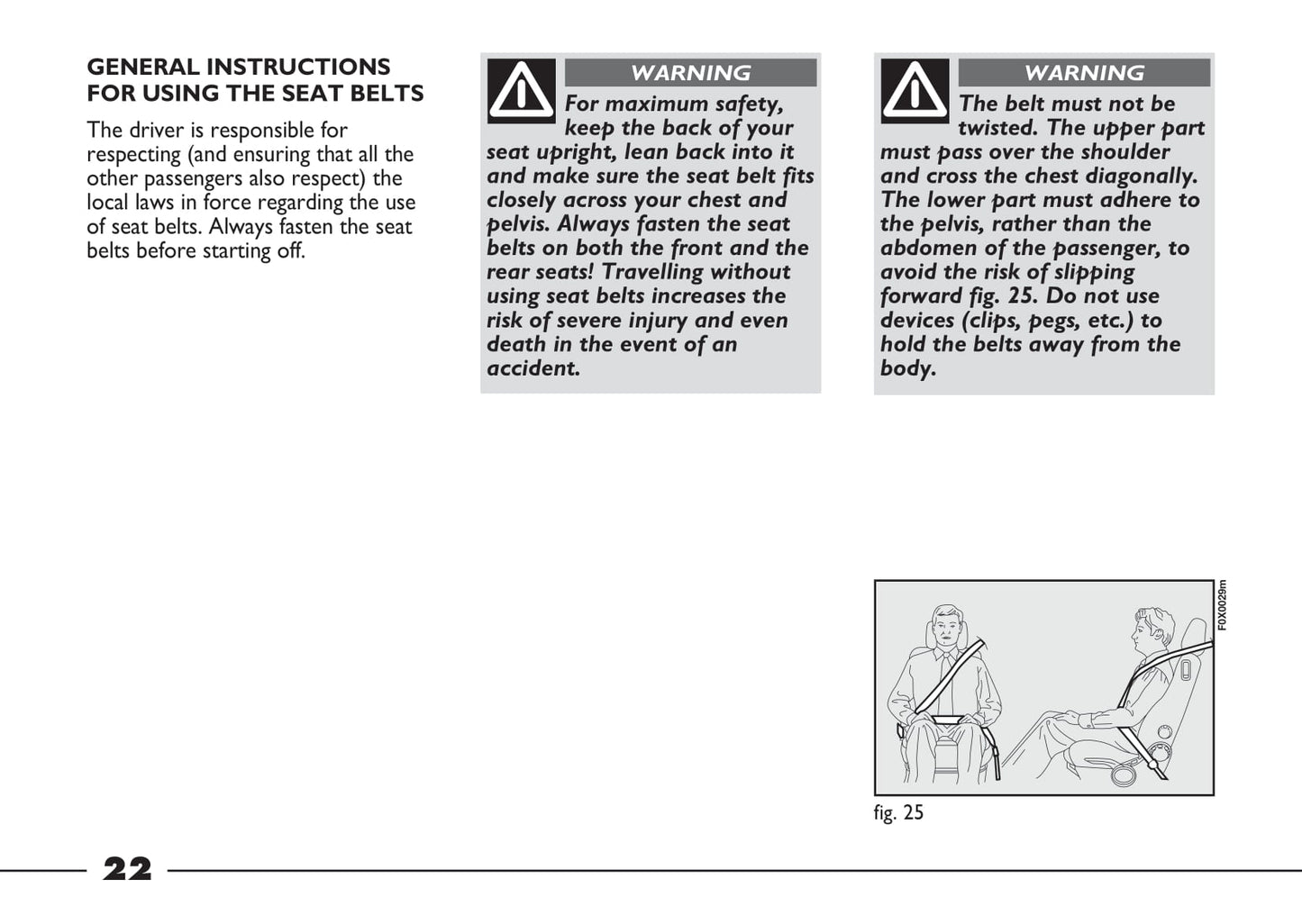 GENERAL INSTRUCTIONS FOR USING THE SEAT BELTS

The driver is responsible for respecting (and ensuring that all the other passengers also respect) the local laws in force regarding the use of seat belts. Always fasten the seat belts before starting off.

WARNING

For maximum safety, keep the back of your seat upright, lean back into it and make sure the seat belt fits closely across your chest and pelvis. Always fasten the seat belts on both the front and the rear seats! Travelling without using seat belts increases the risk of severe injury and even death in the event of an accident.

WARNING

The belt must not be twisted. The upper part must pass over the shoulder and cross the chest diagonally. The lower part must adhere to the pelvis, rather than the abdomen of the passenger, to avoid the risk of slipping forward fig. 25. Do not use devices (clips, pegs, etc.) to hold the belts away from the body.

F0X0029m

fig. 25

22