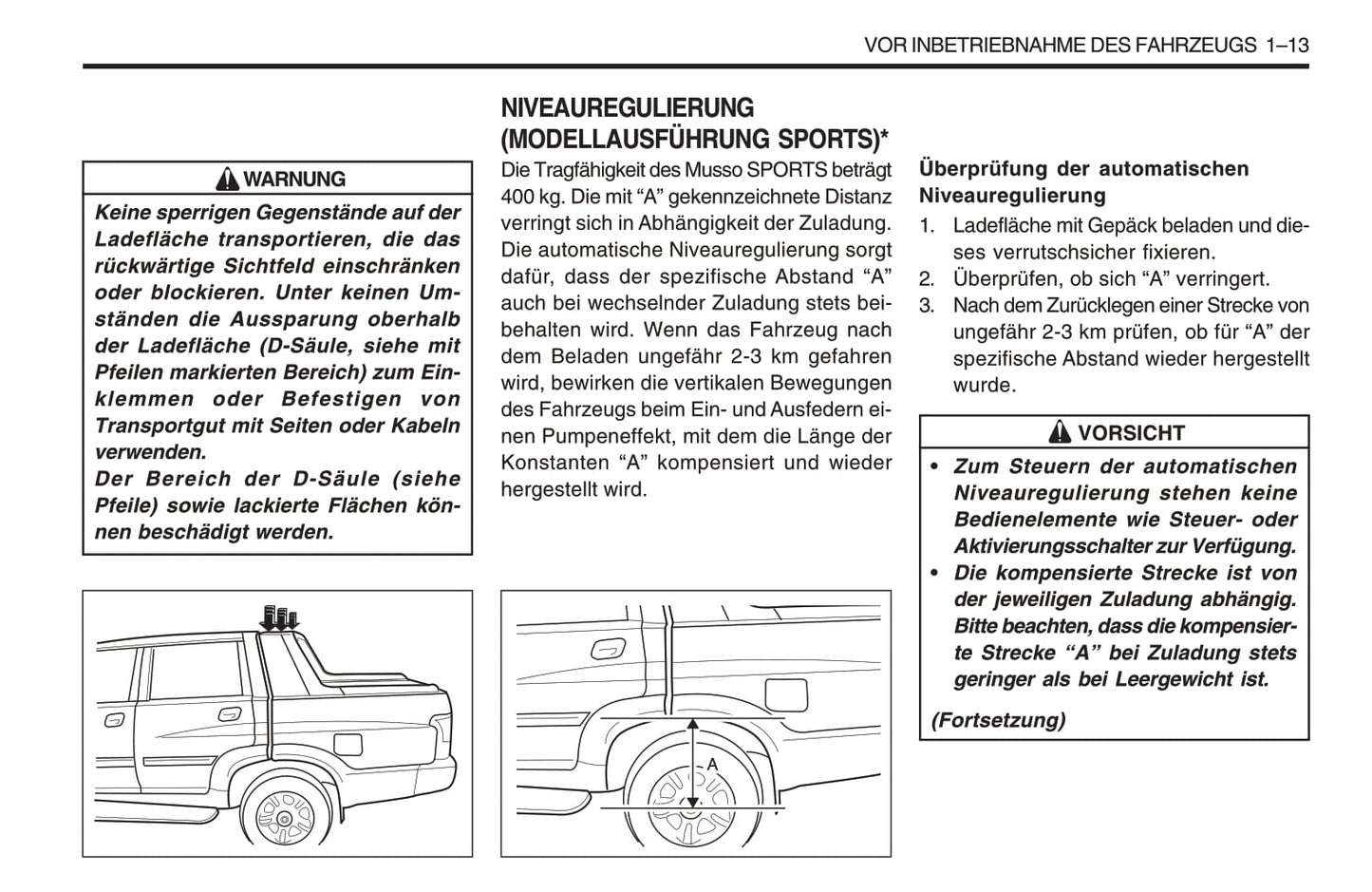 VOR INBETRIEBNAHME DES FAHRZEUGS 1–13

WARNUNG

Keine sperrigen Gegenstände auf der Ladefläche transportieren, die das rückwärtige Sichtfeld einschränken oder blockieren. Unter keinen Umständen die Aussparung oberhalb der Ladefläche (D-Säule, siehe mit Pfeilen markierten Bereich) zum Einklemmen oder Befestigen von Transportgut mit Seiten oder Kabeln verwenden.
Der Bereich der D-Säule (siehe Pfeile) sowie lackierte Flächen können beschädigt werden.

NIVEAUREGULIERUNG (MODELLAUSFÜHRUNG SPORTS)*

Die Tragfähigkeit des Musso SPORTS beträgt 400 kg. Die mit “A” gekennzeichnete Distanz verringt sich in Abhängigkeit der Zuladung. Die automatische Niveauregulierung sorgt dafür, dass der spezifische Abstand “A” auch bei wechselnder Zuladung stets beibehalten wird. Wenn das Fahrzeug nach dem Beladen ungefähr 2-3 km gefahren wird, bewirken die vertikalen Bewegungen des Fahrzeugs beim Ein- und Ausfedern einen Pumpeneffekt, mit dem die Länge der Konstanten “A” kompensiert und wieder hergestellt wird.

A

Überprüfung der automatischen Niveauregulierung

1. Ladefläche mit Gepäck beladen und dieses verrutschsicher fixieren.
2. Überprüfen, ob sich “A” verringert.
3. Nach dem Zurücklegen einer Strecke von ungefähr 2-3 km prüfen, ob für “A” der spezifische Abstand wieder hergestellt wurde.

VORSICHT

• Zum Steuern der automatischen Niveauregulierung stehen keine Bedienelemente wie Steuer- oder Aktivierungsschalter zur Verfügung.
• Die kompensierte Strecke ist von der jeweiligen Zuladung abhängig. Bitte beachten, dass die kompensierte Strecke “A” bei Zuladung stets geringer als bei Leergewicht ist.

(Fortsetzung)