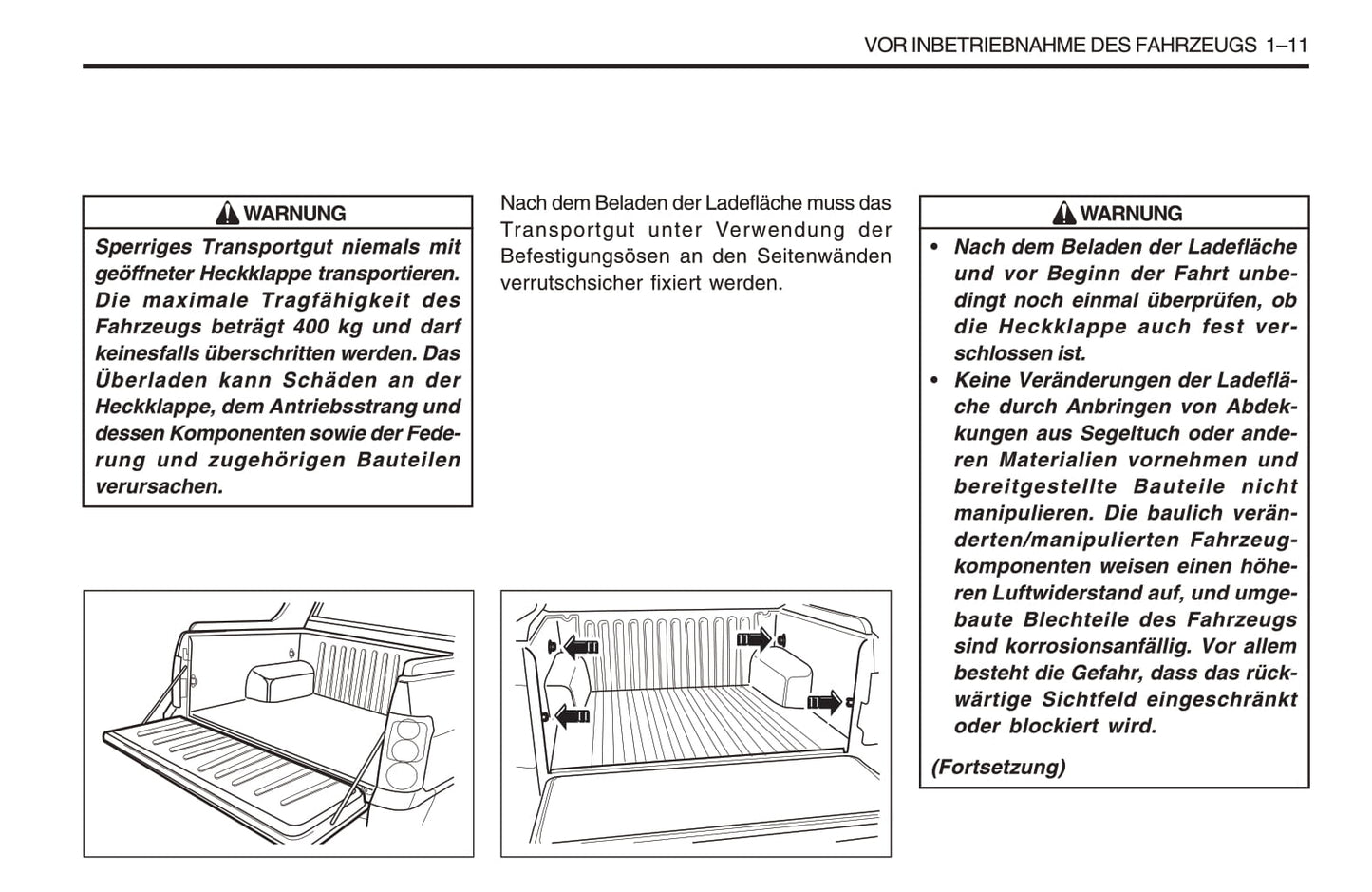 VOR INBETRIEBNAHME DES FAHRZEUGS 1–11

WARNUNG

Sperriges Transportgut niemals mit geöffneter Heckklappe transportieren. Die maximale Tragfähigkeit des Fahrzeugs beträgt 400 kg und darf keinesfalls überschritten werden. Das Überladen kann Schäden an der Heckklappe, dem Antriebsstrang und dessen Komponenten sowie der Federung und zugehörigen Bauteilen verursachen.

Nach dem Beladen der Ladefläche muss das Transportgut unter Verwendung der Befestigungsösen an den Seitenwänden verrutschsicher fixiert werden.

WARNUNG

• Nach dem Beladen der Ladefläche und vor Beginn der Fahrt unbedingt noch einmal überprüfen, ob die Heckklappe auch fest verschlossen ist.
• Keine Veränderungen der Ladefläche durch Anbringen von Abdekkungen aus Segeltuch oder anderen Materialien vornehmen und bereitgestellte Bauteile nicht manipulieren. Die baulich veränderten/manipulierten Fahrzeugkomponenten weisen einen höheren Luftwiderstand auf, und umgebaute Blechteile des Fahrzeugs sind korrosionsanfällig. Vor allem besteht die Gefahr, dass das rückwärtige Sichtfeld eingeschränkt oder blockiert wird.

(Fortsetzung)