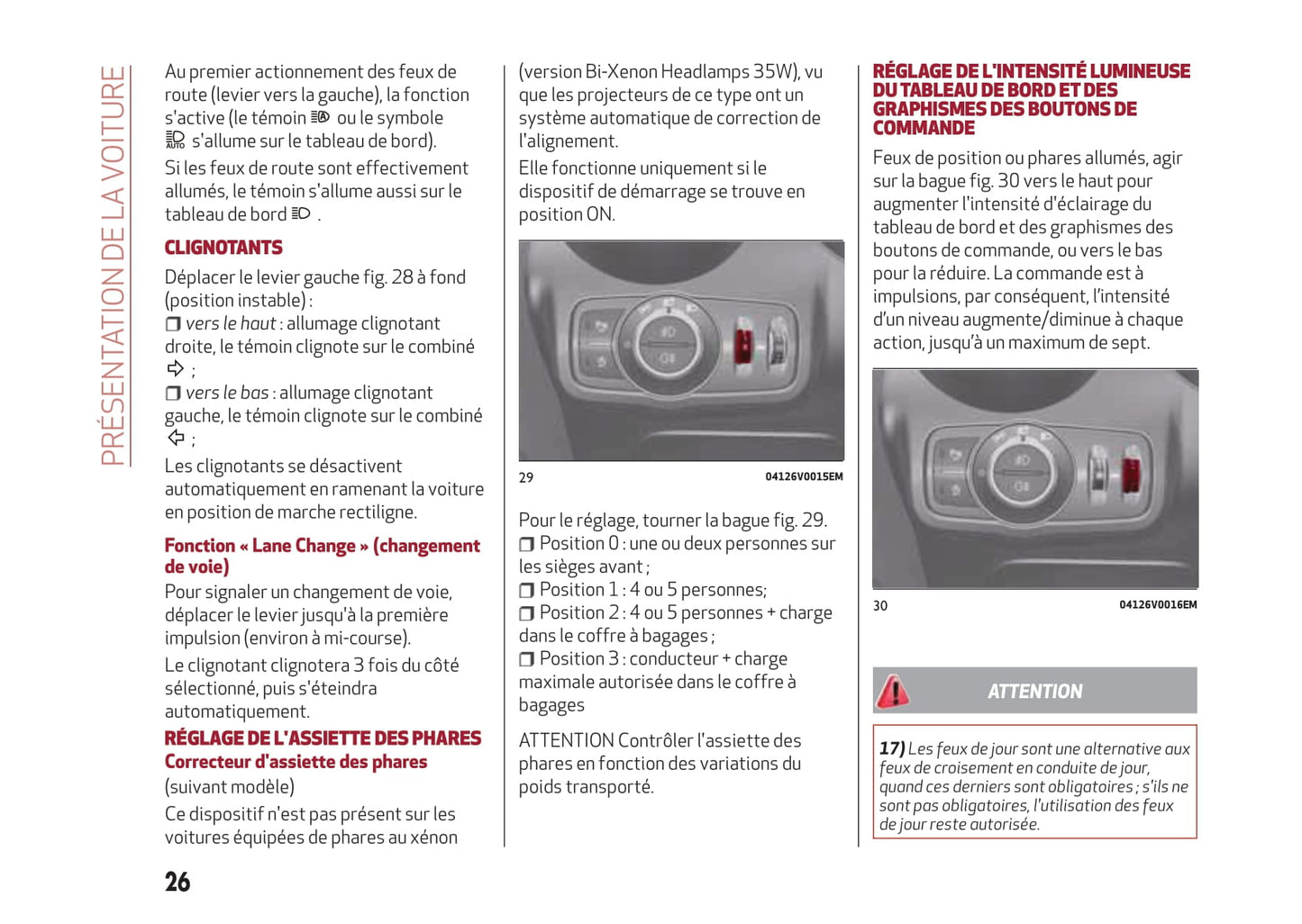 PRÉSENTATION DE LA VOITURE

Au premier actionnement des feux de route (levier vers la gauche), la fonction s'active (le témoin ou le symbole s'allume sur le tableau de bord).

Si les feux de route sont effectivement allumés, le témoin s'allume aussi sur le tableau de bord .

CLIGNOTANTS

Déplacer le levier gauche fig. 28 à fond (position instable) :
❒ vers le haut : allumage clignotant droite, le témoin clignote sur le combiné ;
❒ vers le bas : allumage clignotant gauche, le témoin clignote sur le combiné ;

Les clignotants se désactivent automatiquement en ramenant la voiture en position de marche rectiligne.

Fonction « Lane Change » (changement de voie)

Pour signaler un changement de voie, déplacer le levier jusqu'à la première impulsion (environ à mi-course).

Le clignotant clignotera 3 fois du côté sélectionné, puis s'éteindra automatiquement.

RÉGLAGE DE L'ASSIETTE DES PHARES

Correcteur d'assiette des phares

(suivant modèle)

Ce dispositif n'est pas présent sur les voitures équipées de phares au xénon (version Bi-Xenon Headlamps 35W), vu que les projecteurs de ce type ont un système automatique de correction de l'alignement.

Elle fonctionne uniquement si le dispositif de démarrage se trouve en position ON.

29 04126V0015EM

Pour le réglage, tourner la bague fig. 29.
❒ Position 0 : une ou deux personnes sur les sièges avant ;
❒ Position 1 : 4 ou 5 personnes;
❒ Position 2 : 4 ou 5 personnes + charge dans le coffre à bagages ;
❒ Position 3 : conducteur + charge maximale autorisée dans le coffre à bagages

ATTENTION Contrôler l'assiette des phares en fonction des variations du poids transporté.

RÉGLAGE DE L'INTENSITÉ LUMINEUSE DU TABLEAU DE BORD ET DES GRAPHISMES DES BOUTONS DE COMMANDE

Feux de position ou phares allumés, agir sur la bague fig. 30 vers le haut pour augmenter l'intensité d'éclairage du tableau de bord et des graphismes des boutons de commande, ou vers le bas pour la réduire. La commande est à impulsions, par conséquent, l'intensité d'un niveau augmente/diminue à chaque action, jusqu'à un maximum de sept.

30 04126V0016EM

ATTENTION

17) Les feux de jour sont une alternative aux feux de croisement en conduite de jour, quand ces derniers sont obligatoires ; s'ils ne sont pas obligatoires, l'utilisation des feux de jour reste autorisée.

26