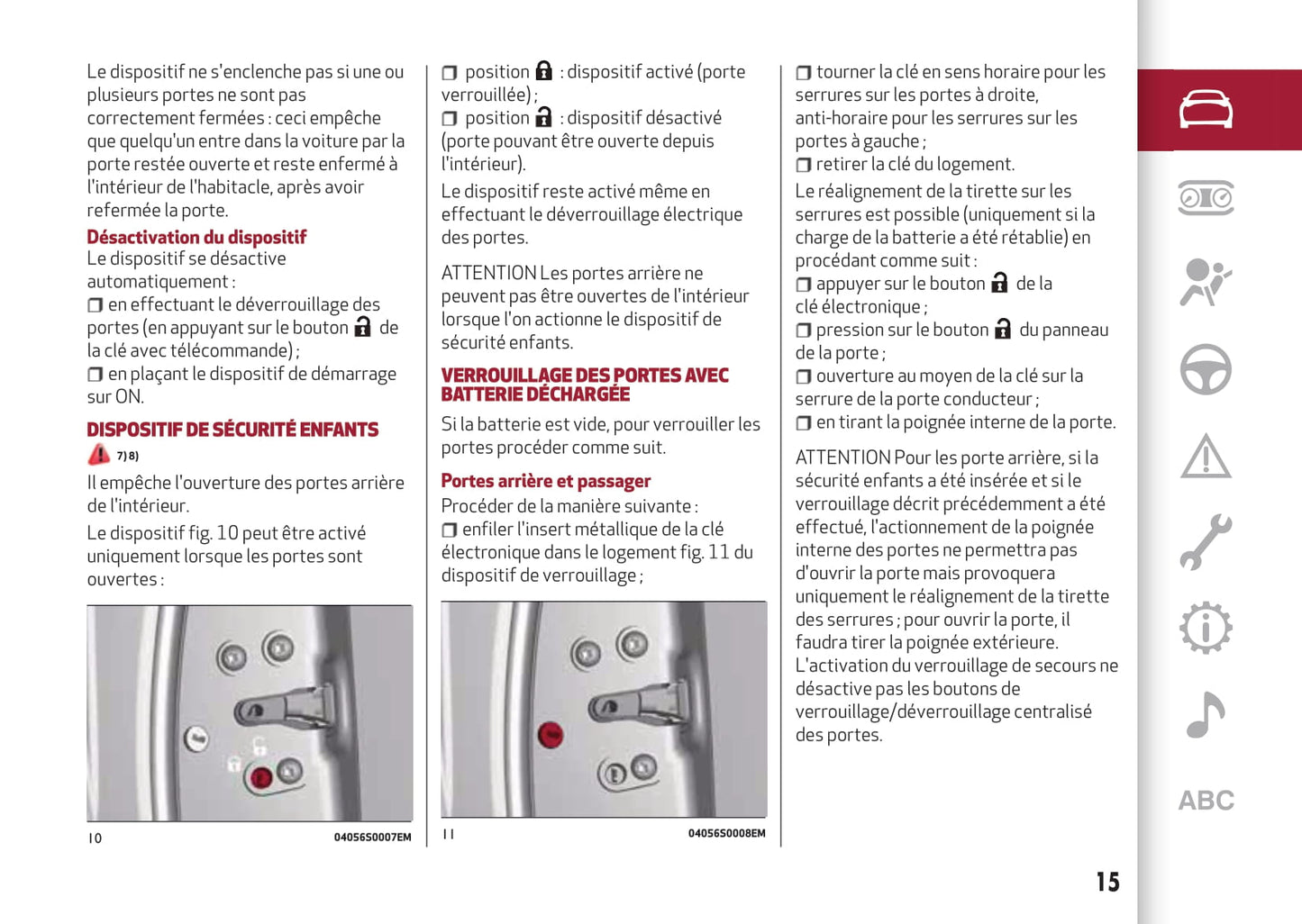 Le dispositif ne s'enclenche pas si une ou plusieurs portes ne sont pas correctement fermées : ceci empêche que quelqu'un entre dans la voiture par la porte restée ouverte et reste enfermé à l'intérieur de l'habitacle, après avoir refermée la porte.

Désactivation du dispositif
Le dispositif se désactive automatiquement :
❒ en effectuant le déverrouillage des portes (en appuyant sur le bouton de la clé avec télécommande) ;
❒ en plaçant le dispositif de démarrage sur ON.

DISPOSITIF DE SÉCURITÉ ENFANTS
7) 8)
Il empêche l'ouverture des portes arrière de l'intérieur.
Le dispositif fig. 10 peut être activé uniquement lorsque les portes sont ouvertes :

10 04056S0007EM

❒ position : dispositif activé (porte verrouillée) ;
❒ position : dispositif désactivé (porte pouvant être ouverte depuis l'intérieur).
Le dispositif reste activé même en effectuant le déverrouillage électrique des portes.

ATTENTION Les portes arrière ne peuvent pas être ouvertes de l'intérieur lorsque l'on actionne le dispositif de sécurité enfants.

VERROUILLAGE DES PORTES AVEC BATTERIE DÉCHARGÉE
Si la batterie est vide, pour verrouiller les portes procéder comme suit.

Portes arrière et passager
Procéder de la manière suivante :
❒ enfiler l'insert métallique de la clé électronique dans le logement fig. 11 du dispositif de verrouillage ;

11 04056S0008EM

❒ tourner la clé en sens horaire pour les serrures sur les portes à droite, anti-horaire pour les serrures sur les portes à gauche ;
❒ retirer la clé du logement.
Le réalignement de la tirette sur les serrures est possible (uniquement si la charge de la batterie a été rétablie) en procédant comme suit :
❒ appuyer sur le bouton de la clé électronique ;
❒ pression sur le bouton du panneau de la porte ;
❒ ouverture au moyen de la clé sur la serrure de la porte conducteur ;
❒ en tirant la poignée interne de la porte.

ATTENTION Pour les porte arrière, si la sécurité enfants a été insérée et si le verrouillage décrit précédemment a été effectué, l'actionnement de la poignée interne des portes ne permettra pas d'ouvrir la porte mais provoquera uniquement le réalignement de la tirette des serrures ; pour ouvrir la porte, il faudra tirer la poignée extérieure. L'activation du verrouillage de secours ne désactive pas les boutons de verrouillage/déverrouillage centralisé des portes.

ABC

15