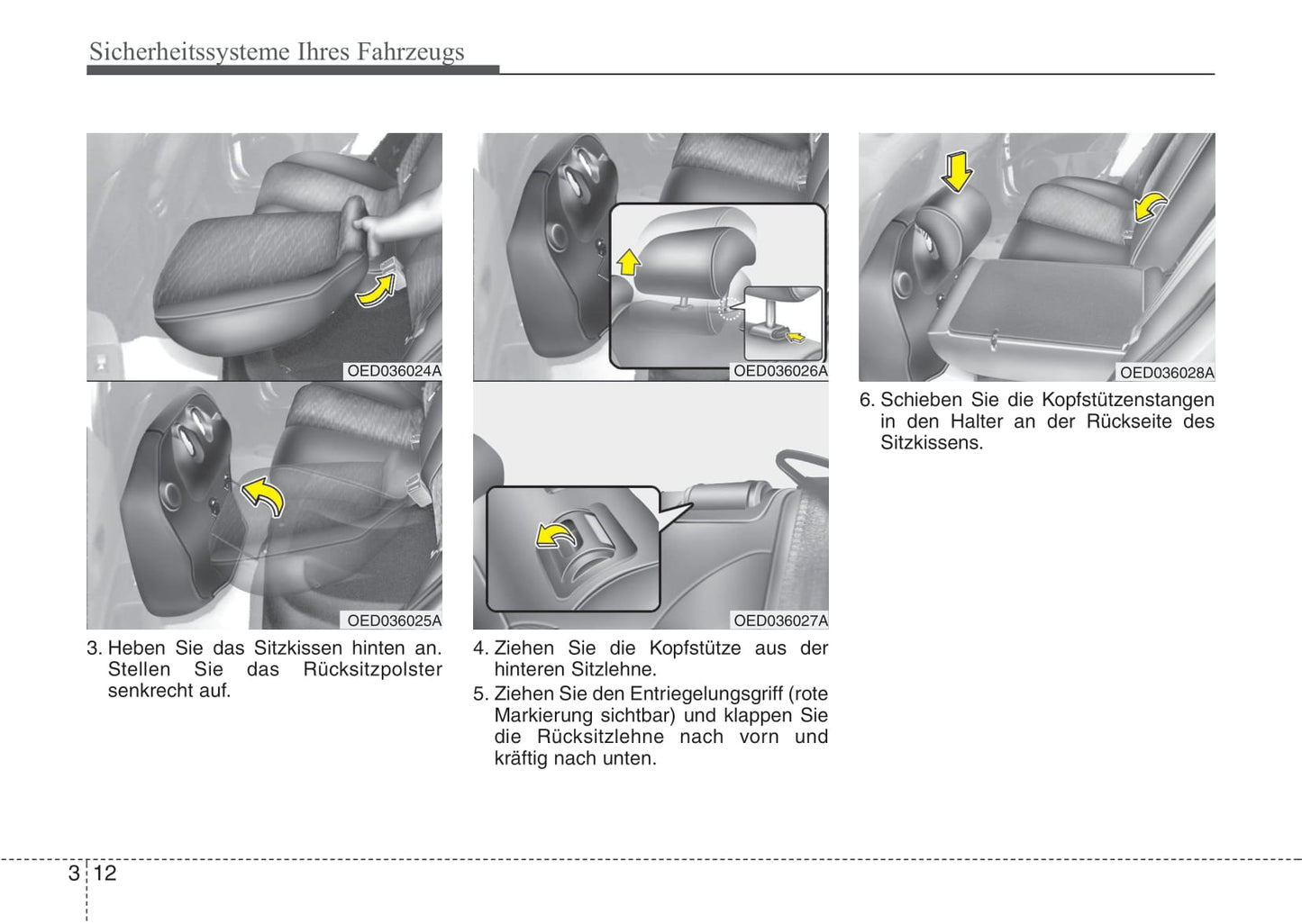 Sicherheitssysteme Ihres Fahrzeugs

OED036024A

OED036025A

3. Heben Sie das Sitzkissen hinten an. Stellen Sie das Rücksitzpolster senkrecht auf.

OED036026A

OED036027A

4. Ziehen Sie die Kopfstütze aus der hinteren Sitzlehne.

5. Ziehen Sie den Entriegelungsgriff (rote Markierung sichtbar) und klappen Sie die Rücksitzlehne nach vorn und kräftig nach unten.

OED036028A

6. Schieben Sie die Kopfstützenstangen in den Halter an der Rückseite des Sitzkissens.

3 12