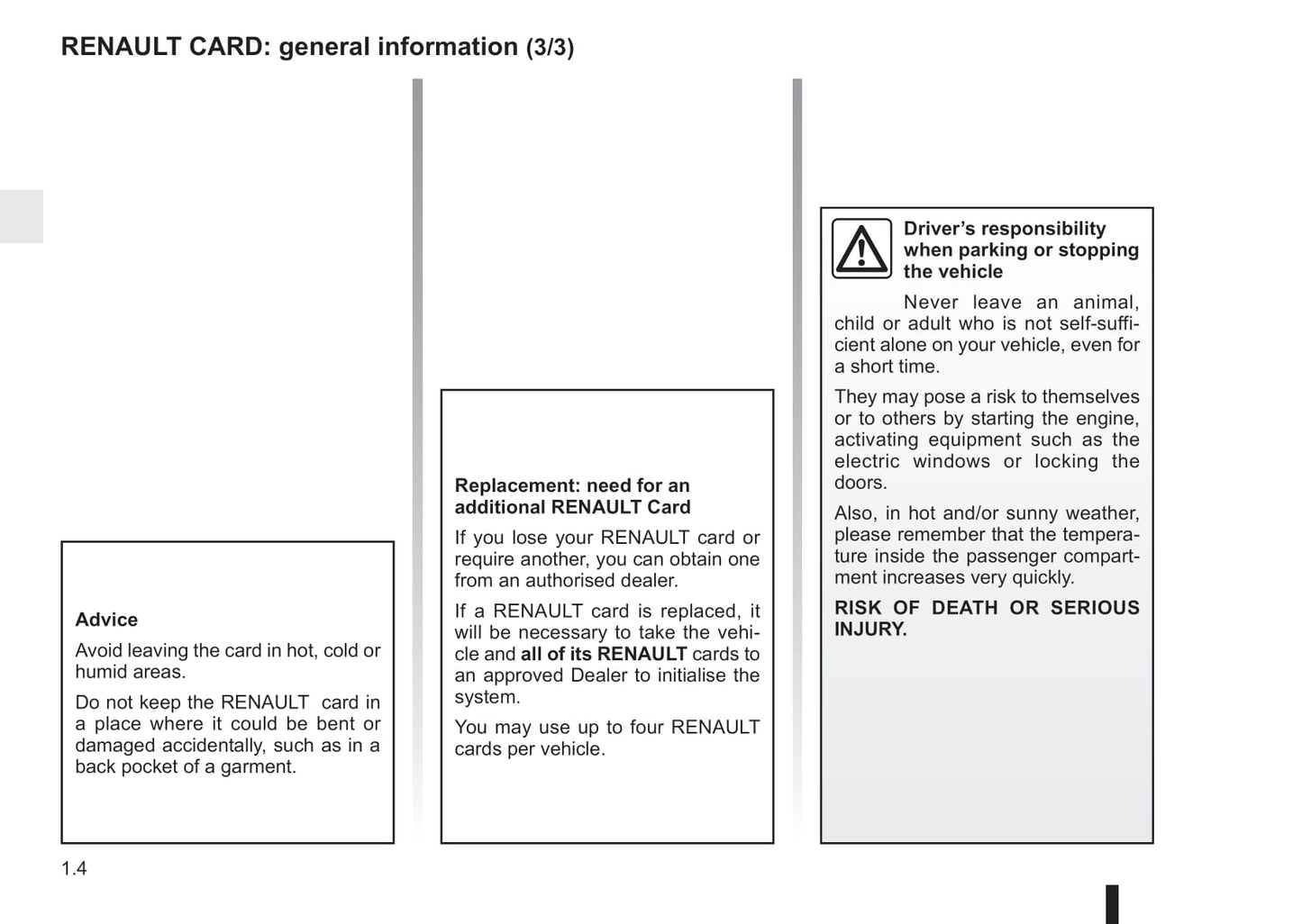 RENAULT CARD: general information (3/3)

Advice

Avoid leaving the card in hot, cold or humid areas.

Do not keep the RENAULT card in a place where it could be bent or damaged accidentally, such as in a back pocket of a garment.

Replacement: need for an additional RENAULT Card

If you lose your RENAULT card or require another, you can obtain one from an authorised dealer.

If a RENAULT card is replaced, it will be necessary to take the vehicle and all of its RENAULT cards to an approved Dealer to initialise the system.

You may use up to four RENAULT cards per vehicle.

Driver's responsibility when parking or stopping the vehicle

Never leave an animal, child or adult who is not self-sufficient alone on your vehicle, even for a short time.

They may pose a risk to themselves or to others by starting the engine, activating equipment such as the electric windows or locking the doors.

Also, in hot and/or sunny weather, please remember that the temperature inside the passenger compartment increases very quickly.

RISK OF DEATH OR SERIOUS INJURY.

1.4