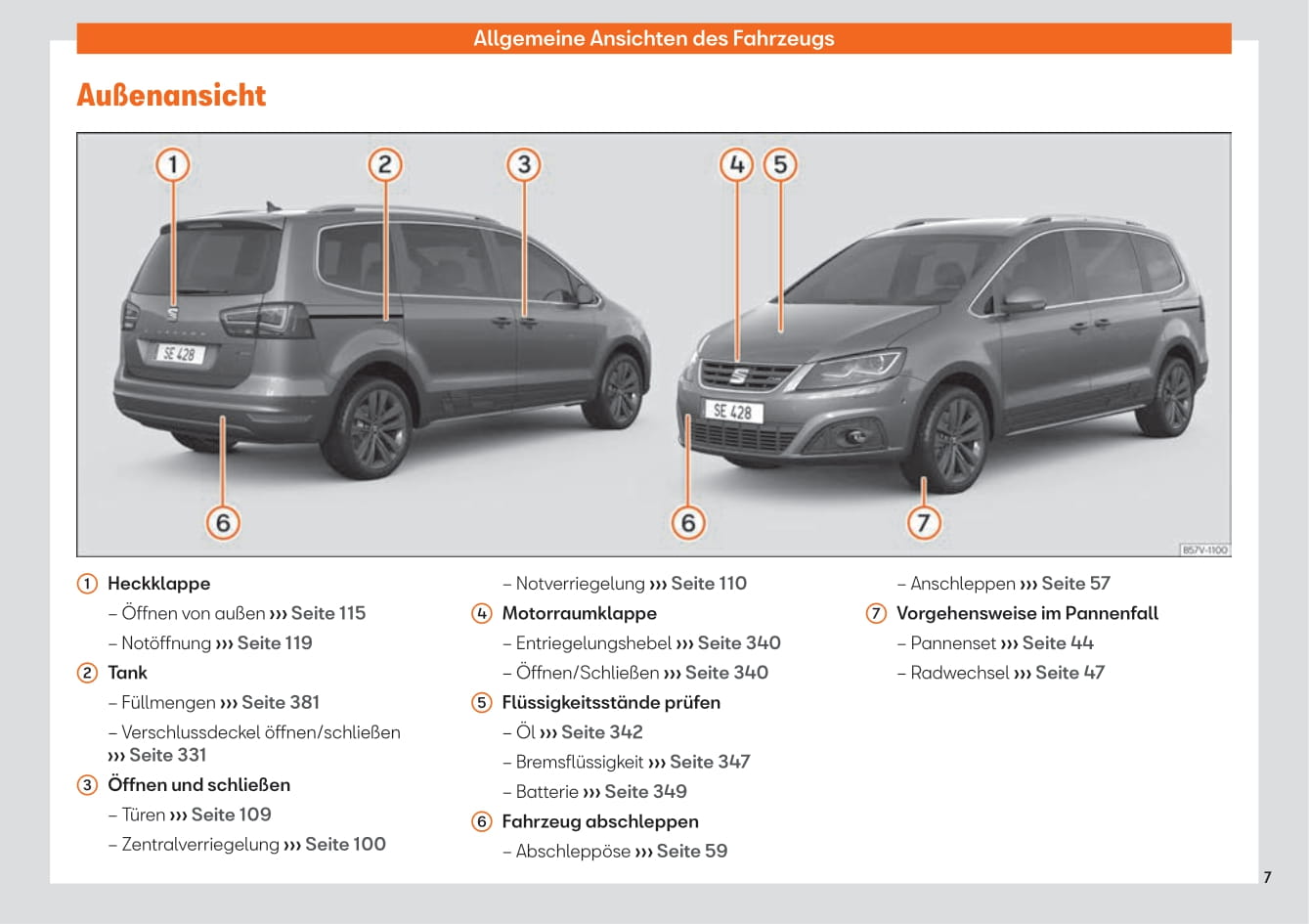 Allgemeine Ansichten des Fahrzeugs

Außenansicht

1 2 3 4 5

SE 428

SE 428

6 6 7

B57V-1100

1 Heckklappe

– Öffnen von außen ››› Seite 115

– Notöffnung ››› Seite 119

2 Tank

– Füllmengen ››› Seite 381

– Verschlussdeckel öffnen/schließen ››› Seite 331

3 Öffnen und schließen

– Türen ››› Seite 109

– Zentralverriegelung ››› Seite 100

– Notverriegelung ››› Seite 110

4 Motorraumklappe

– Entriegelungshebel ››› Seite 340

– Öffnen/Schließen ››› Seite 340

5 Flüssigkeitsstände prüfen

– Öl ››› Seite 342

– Bremsflüssigkeit ››› Seite 347

– Batterie ››› Seite 349

6 Fahrzeug abschleppen

– Abschleppöse ››› Seite 59

– Anschleppen ››› Seite 57

7 Vorgehensweise im Pannenfall

– Pannenset ››› Seite 44

– Radwechsel ››› Seite 47

7