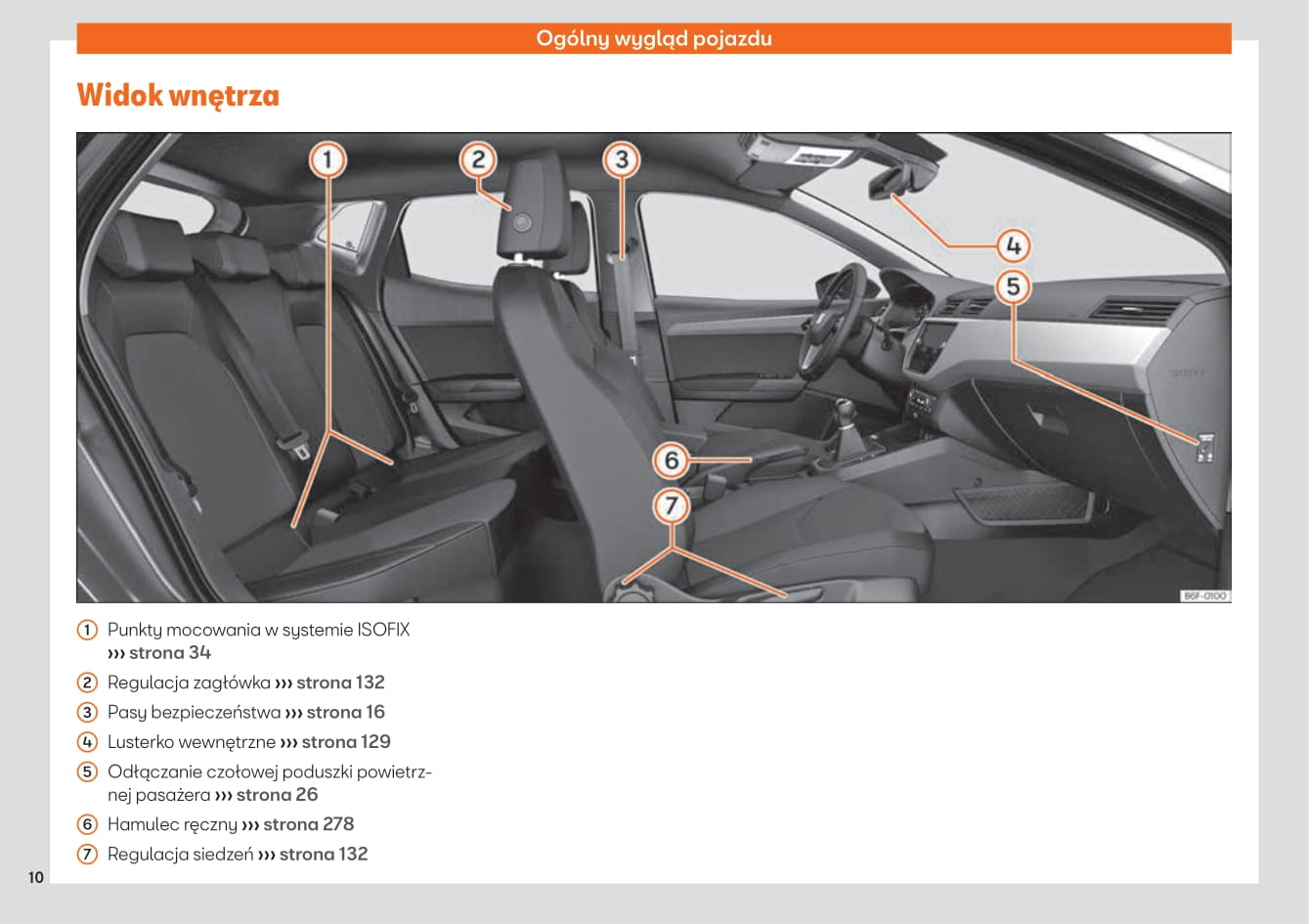 Ogólny wygląd pojazdu

Widok wnętrza

1 2 3 4 5 6 7

B6F-0100

1 Punkty mocowania w systemie ISOFIX ››› strona 34

2 Regulacja zagłówka ››› strona 132

3 Pasy bezpieczeństwa ››› strona 16

4 Lusterko wewnętrzne ››› strona 129

5 Odłączanie czołowej poduszki powietrznej pasażera ››› strona 26

6 Hamulec ręczny ››› strona 278

7 Regulacja siedzeń ››› strona 132

10