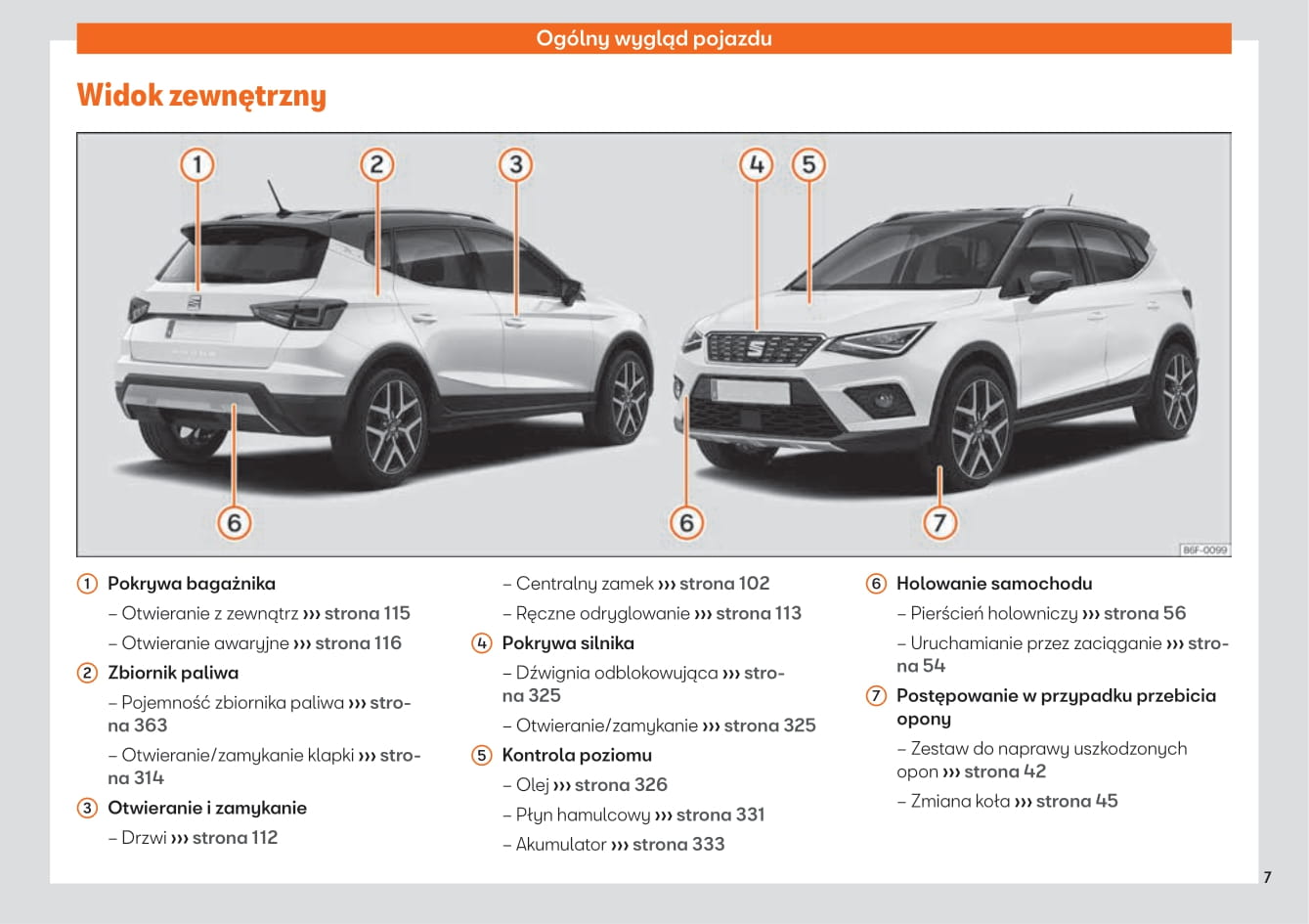 Ogólny wygląd pojazdu

Widok zewnętrzny

1 2 3 4 5

6 6 7

B6F-0099

1 Pokrywa bagażnika

– Otwieranie z zewnątrz ››› strona 115

– Otwieranie awaryjne ››› strona 116

2 Zbiornik paliwa

– Pojemność zbiornika paliwa ››› strona 363

– Otwieranie/zamykanie klapki ››› strona 314

3 Otwieranie i zamykanie

– Drzwi ››› strona 112

– Centralny zamek ››› strona 102

– Ręczne odryglowanie ››› strona 113

4 Pokrywa silnika

– Dźwignia odblokowująca ››› strona 325

– Otwieranie/zamykanie ››› strona 325

5 Kontrola poziomu

– Olej ››› strona 326

– Płyn hamulcowy ››› strona 331

– Akumulator ››› strona 333

6 Holowanie samochodu

– Pierścień holowniczy ››› strona 56

– Uruchamianie przez zaciąganie ››› strona 54

7 Postępowanie w przypadku przebicia opony

– Zestaw do naprawy uszkodzonych opon ››› strona 42

– Zmiana koła ››› strona 45

7