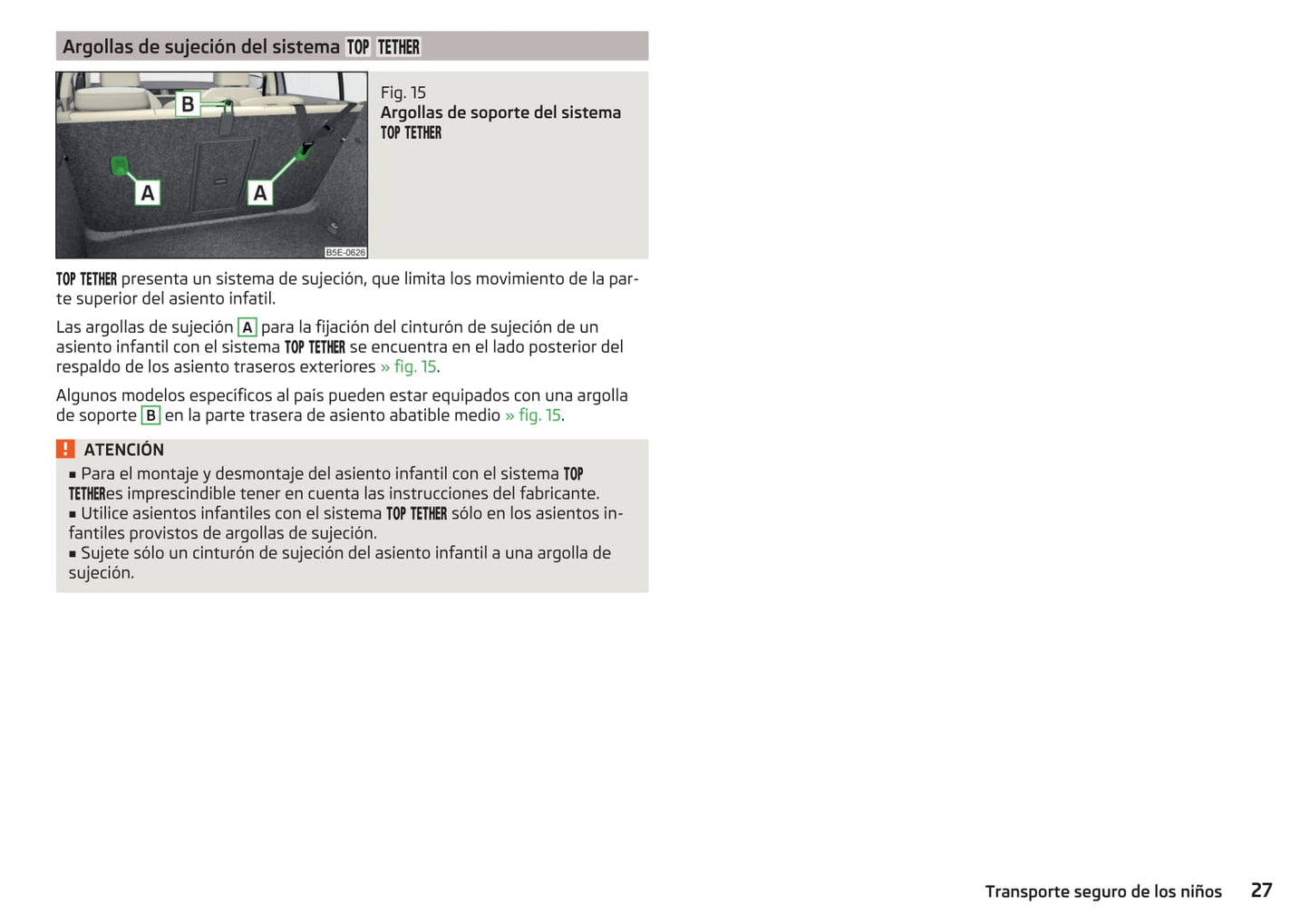 Argollas de sujeción del sistema TOP TETHER

B

A

A

B5E-0626

Fig. 15
Argollas de soporte del sistema TOP TETHER

TOP TETHER presenta un sistema de sujeción, que limita los movimiento de la parte superior del asiento infatil.

Las argollas de sujeción A para la fijación del cinturón de sujeción de un asiento infantil con el sistema TOP TETHER se encuentra en el lado posterior del respaldo de los asiento traseros exteriores » fig. 15.

Algunos modelos específicos al país pueden estar equipados con una argolla de soporte B en la parte trasera de asiento abatible medio » fig. 15.

! ATENCIÓN
▪ Para el montaje y desmontaje del asiento infantil con el sistema TOP TETHERes imprescindible tener en cuenta las instrucciones del fabricante.
▪ Utilice asientos infantiles con el sistema TOP TETHER sólo en los asientos infantiles provistos de argollas de sujeción.
▪ Sujete sólo un cinturón de sujeción del asiento infantil a una argolla de sujeción.

Transporte seguro de los niños 27