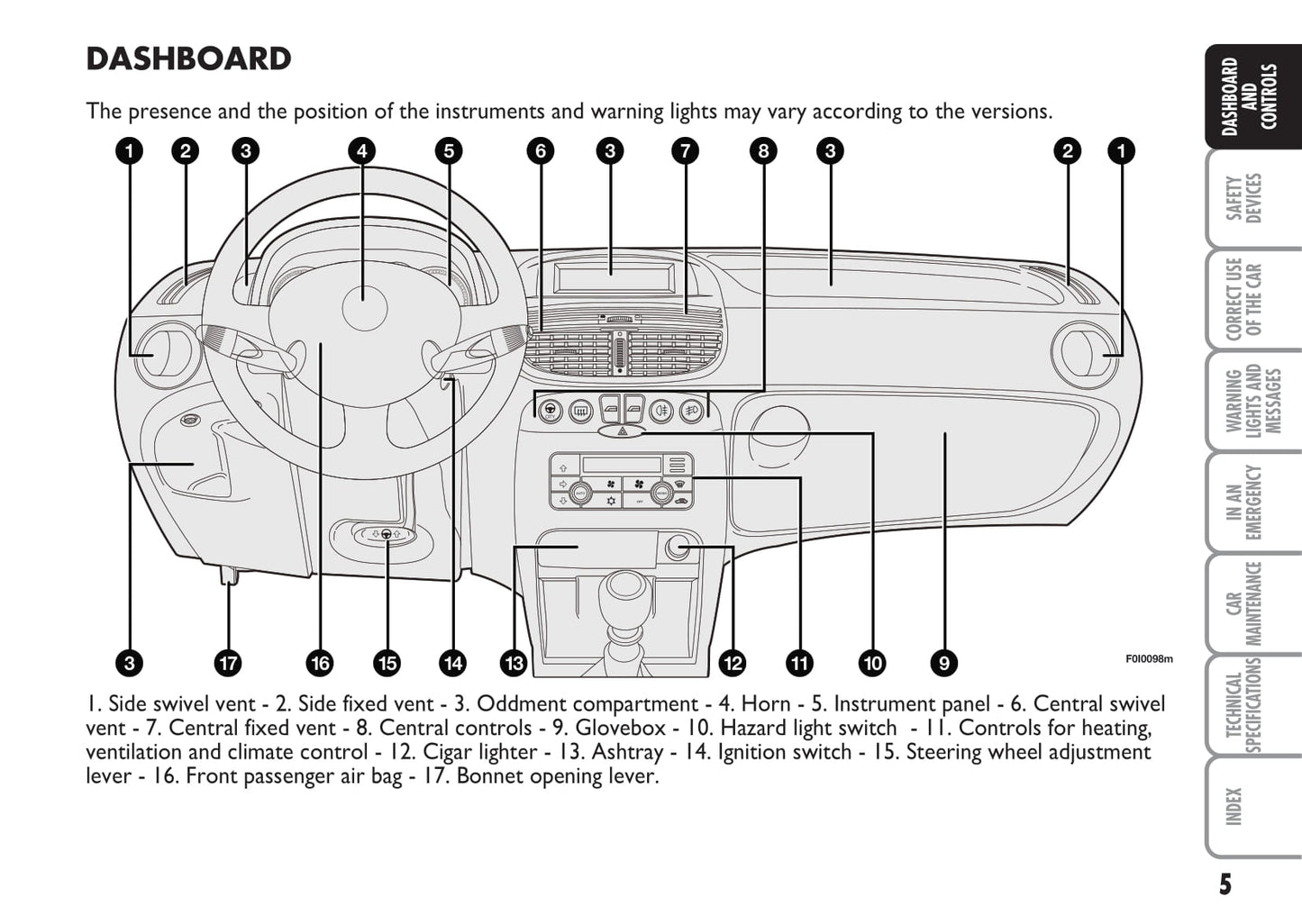 DASHBOARD

The presence and the position of the instruments and warning lights may vary according to the versions.

1 2 3 4 5 6 3 7 8 3 2 1

3 17 16 15 14 13 12 11 10 9

F0I0098m

1. Side swivel vent - 2. Side fixed vent - 3. Oddment compartment - 4. Horn - 5. Instrument panel - 6. Central swivel vent - 7. Central fixed vent - 8. Central controls - 9. Glovebox - 10. Hazard light switch - 11. Controls for heating, ventilation and climate control - 12. Cigar lighter - 13. Ashtray - 14. Ignition switch - 15. Steering wheel adjustment lever - 16. Front passenger air bag - 17. Bonnet opening lever.

DASHBOARD AND CONTROLS

SAFETY DEVICES

CORRECT USE OF THE CAR

WARNING LIGHTS AND MESSAGES

IN AN EMERGENCY

CAR MAINTENANCE

TECHNICAL SPECIFICATIONS

INDEX

5