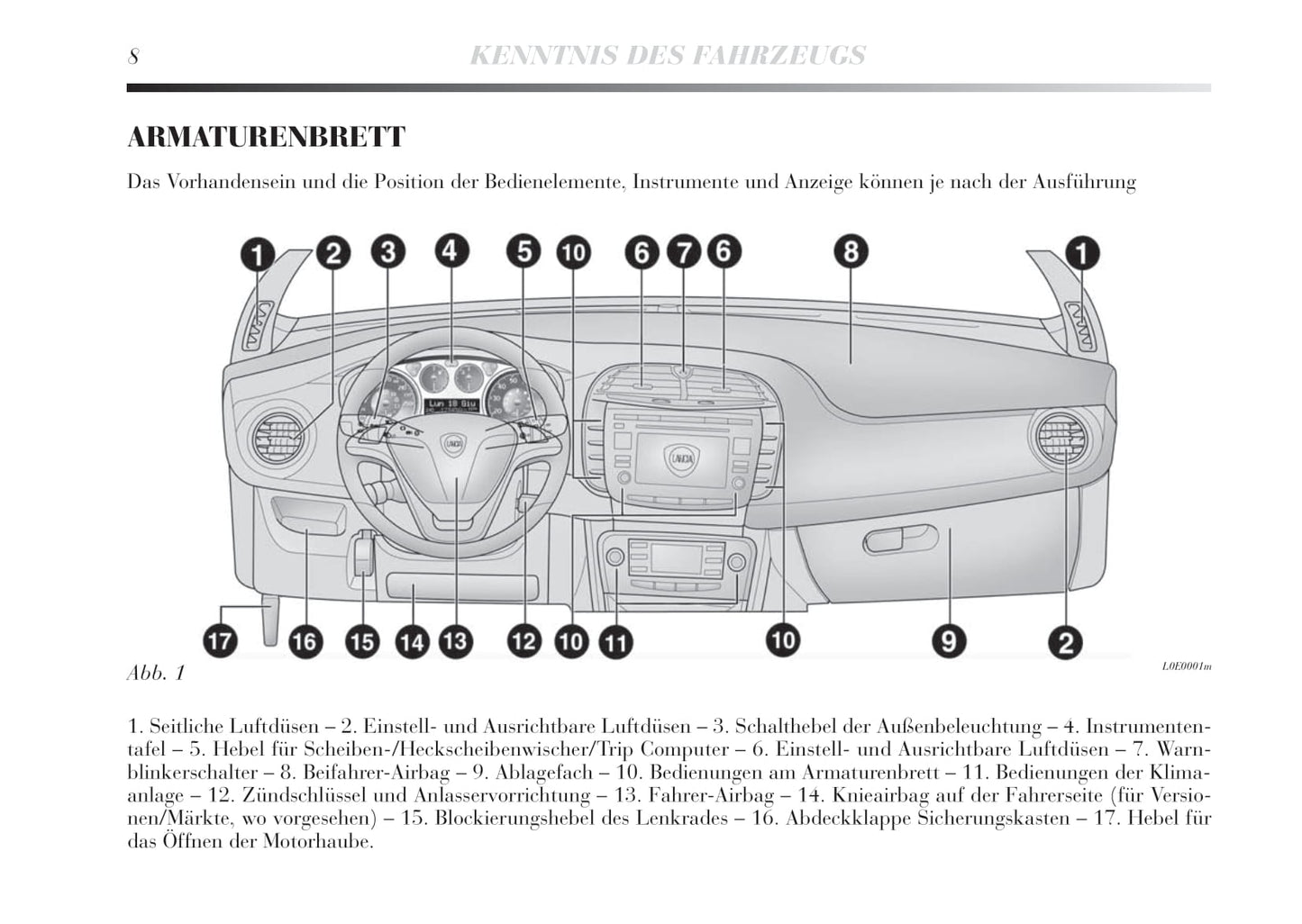 8 KENNTNIS DES FAHRZEUGS

ARMATURENBRETT

Das Vorhandensein und die Position der Bedienelemente, Instrumente und Anzeige können je nach der Ausführung

1 2 3 4 5 10 6 7 6 8 1

Lun 18 Giu

LANCIA

17 16 15 14 13 12 10 11 10 9 2

Abb. 1

L0E0001m

1. Seitliche Luftdüsen – 2. Einstell- und Ausrichtbare Luftdüsen – 3. Schalthebel der Außenbeleuchtung – 4. Instrumententafel – 5. Hebel für Scheiben-/Heckscheibenwischer/Trip Computer – 6. Einstell- und Ausrichtbare Luftdüsen – 7. Warnblinkerschalter – 8. Beifahrer-Airbag – 9. Ablagefach – 10. Bedienungen am Armaturenbrett – 11. Bedienungen der Klimaanlage – 12. Zündschlüssel und Anlasservorrichtung – 13. Fahrer-Airbag – 14. Knieairbag auf der Fahrerseite (für Versionen/Märkte, wo vorgesehen) – 15. Blockierungshebel des Lenkrades – 16. Abdeckklappe Sicherungskasten – 17. Hebel für das Öffnen der Motorhaube.